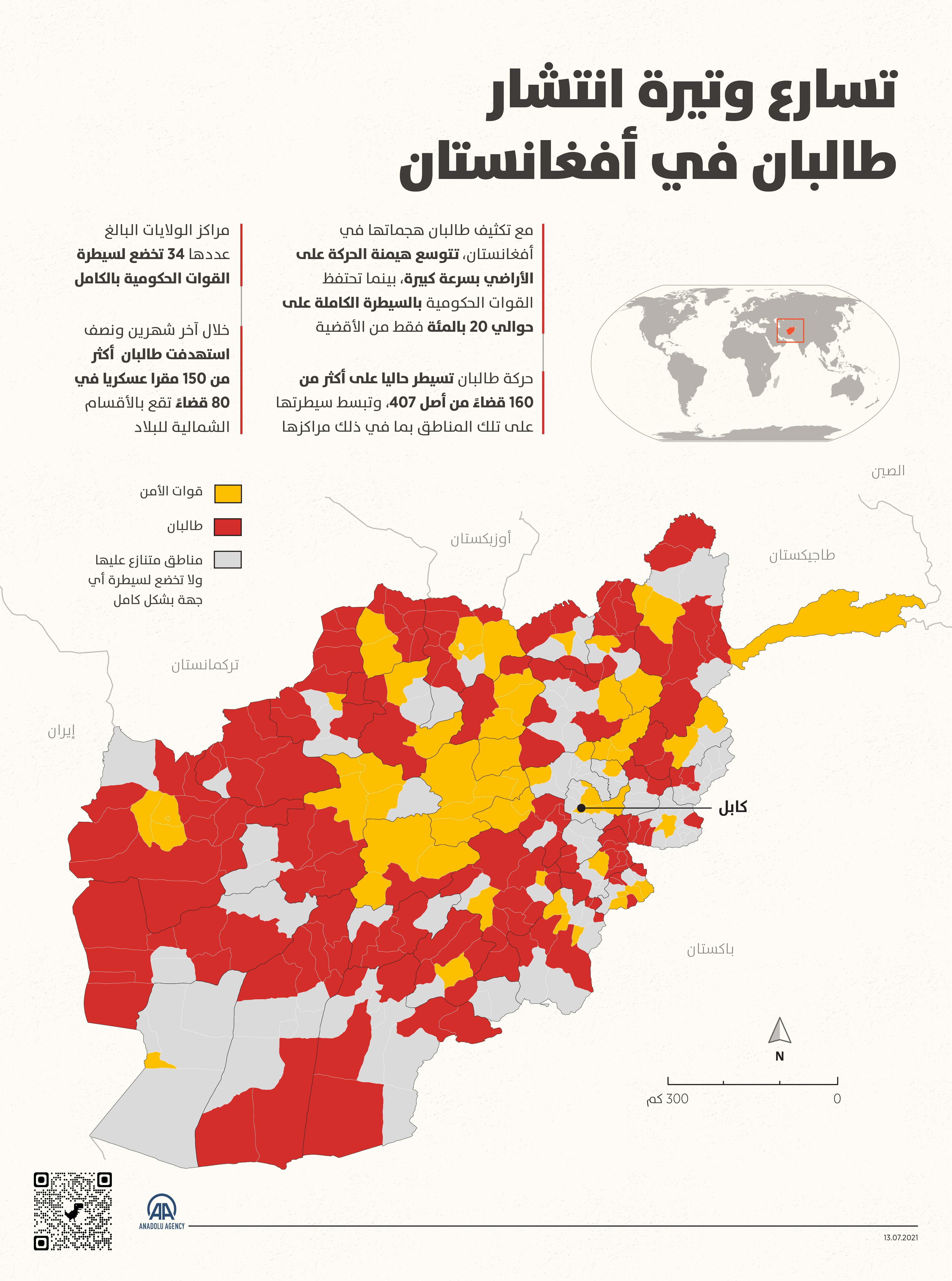 تسارع وتيرة انتشار طالبان في أفغانستان

مع تكثيف طالبان هجماتها في أفغانستان، تتوسع هيمنة الحركة على الأراضي بسرعة كبيرة، بينما تحتفظ القوات الحكومية بالسيطرة الكاملة على حوالي 20 بالمئة فقط من الأقضية

حركة طالبان تسيطر حاليا على أكثر من 160 قضاءً من أصل 407، وتبسط سيطرتها على تلك المناطق بما في ذلك مراكزها

مراكز الولايات البالغ عددها 34 تخضع لسيطرة القوات الحكومية بالكامل

خلال آخر شهرين ونصف استهدفت طالبان أكثر من 150 مقرا عسكريا في 80 قضاءً تقع بالأقسام الشمالية للبلاد

قوات الأمن

طالبان

مناطق متنازع عليها ولا تخضع لسيطرة أي جهة بشكل كامل

الصين

أوزبكستان

طاجيكستان

تركمانستان

إيران

كابل

باكستان

N

300 كم

0

ANADOLU AGENCY

13.07.2021