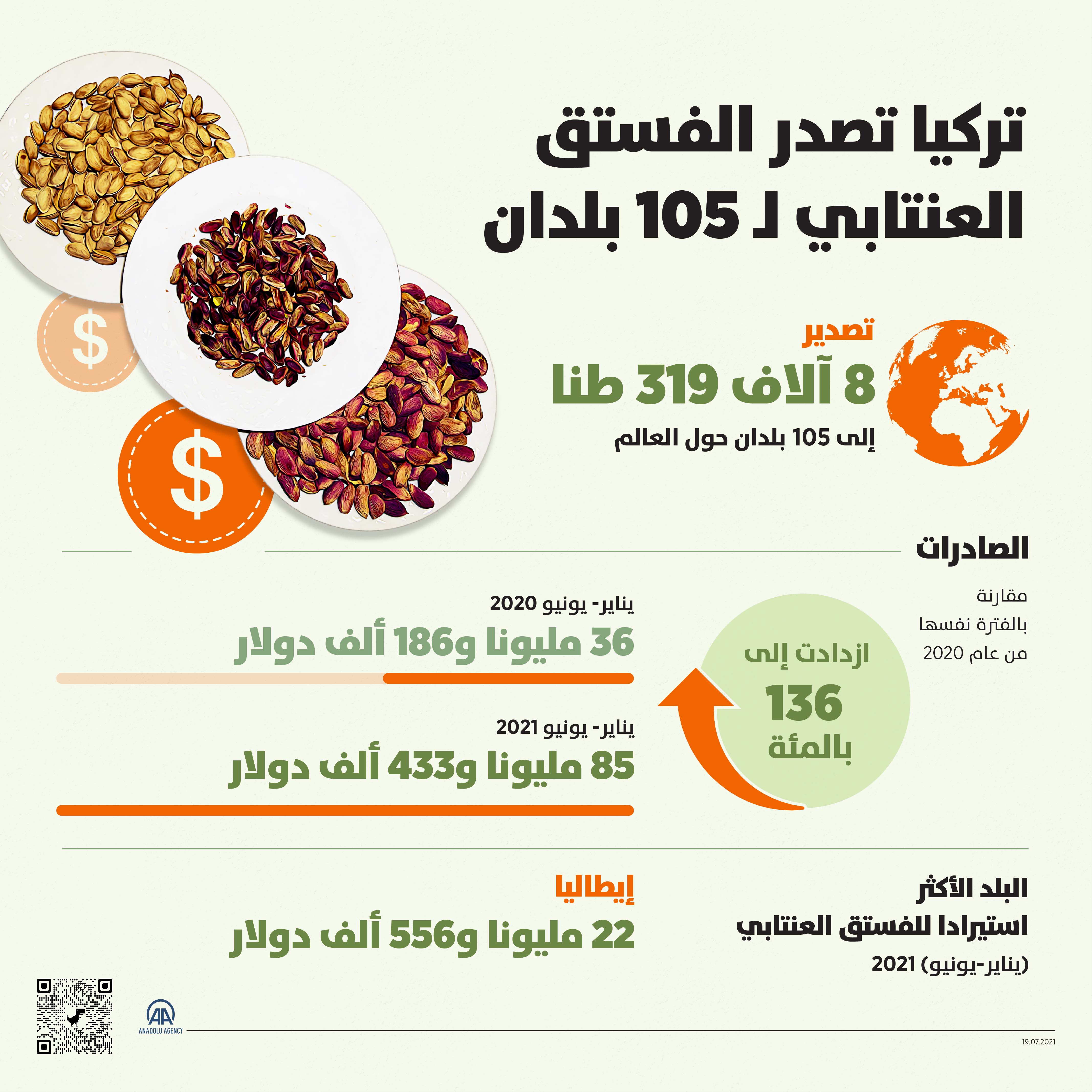 تركيا تصدر الفستق العنتابي لـ 105 بلدان

تصدير
8 آلاف 319 طنا
إلى 105 بلدان حول العالم

$

$

الصادرات

مقارنة بالفترة نفسها من عام 2020

ازدادت إلى
136
بالمئة

يناير- يونيو 2020
36 مليونا و186 ألف دولار

يناير- يونيو 2021
85 مليونا و433 ألف دولار

البلد الأكثر استيرادا للفستق العنتابي
(يناير-يونيو) 2021

إيطاليا
22 مليونا و556 ألف دولار

AA
ANADOLU AGENCY

19.07.2021