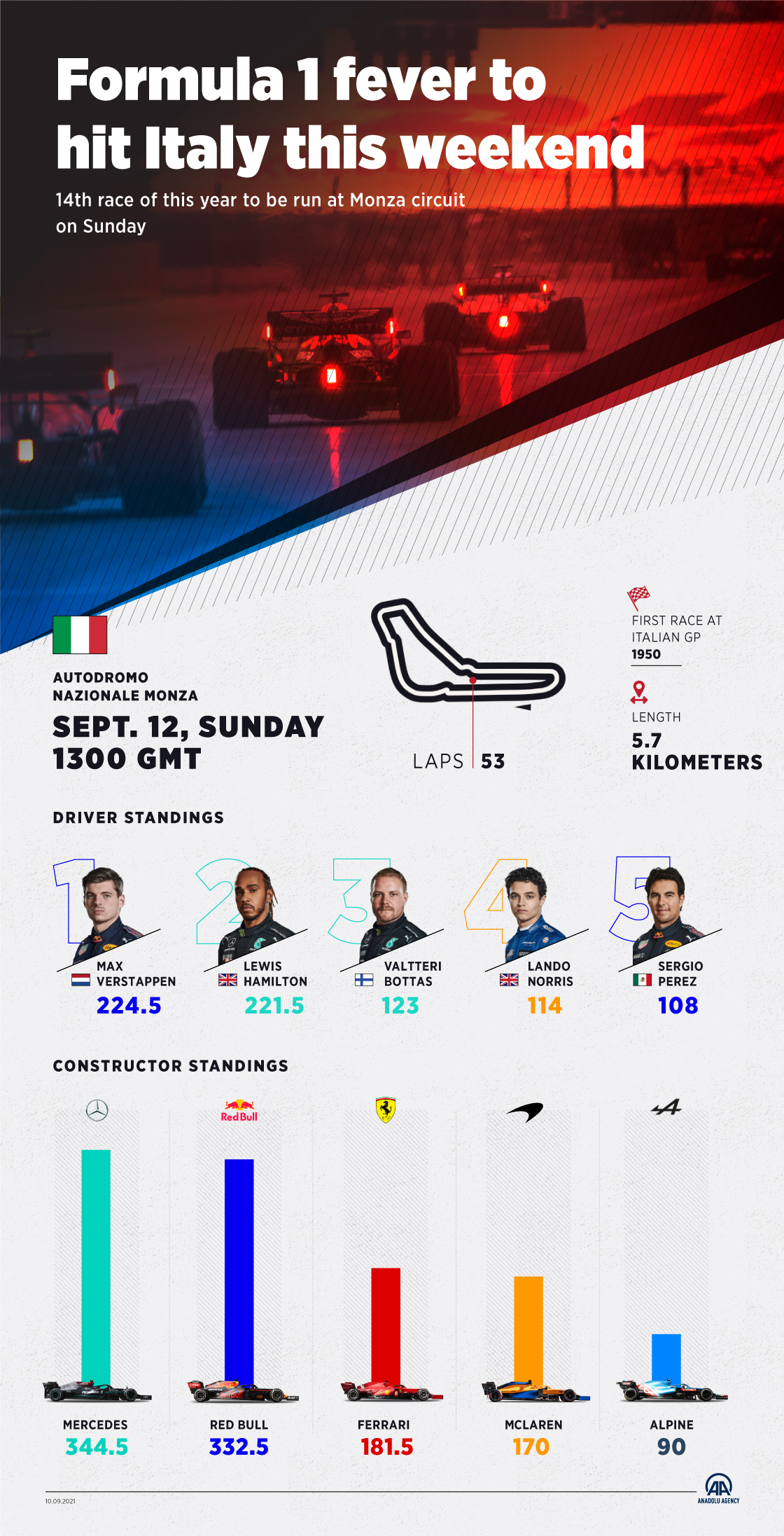 Formula 1 fever to hit Italy this weekend

14th race of this year to be run at Monza circuit on Sunday

AUTODROMO NAZIONALE MONZA

SEPT. 12, SUNDAY 1300 GMT

LAPS 53

FIRST RACE AT ITALIAN GP 1950

LENGTH 5.7 KILOMETERS

DRIVER STANDINGS

1 MAX VERSTAPPEN 224.5

2 LEWIS HAMILTON 221.5

3 VALTTERI BOTTAS 123

4 LANDO NORRIS 114

5 SERGIO PEREZ 108

CONSTRUCTOR STANDINGS

Red Bull

MERCEDES 344.5

RED BULL 332.5

FERRARI 181.5

MCLAREN 170

ALPINE 90

10.09.2021

AA ANADOLU AGENCY