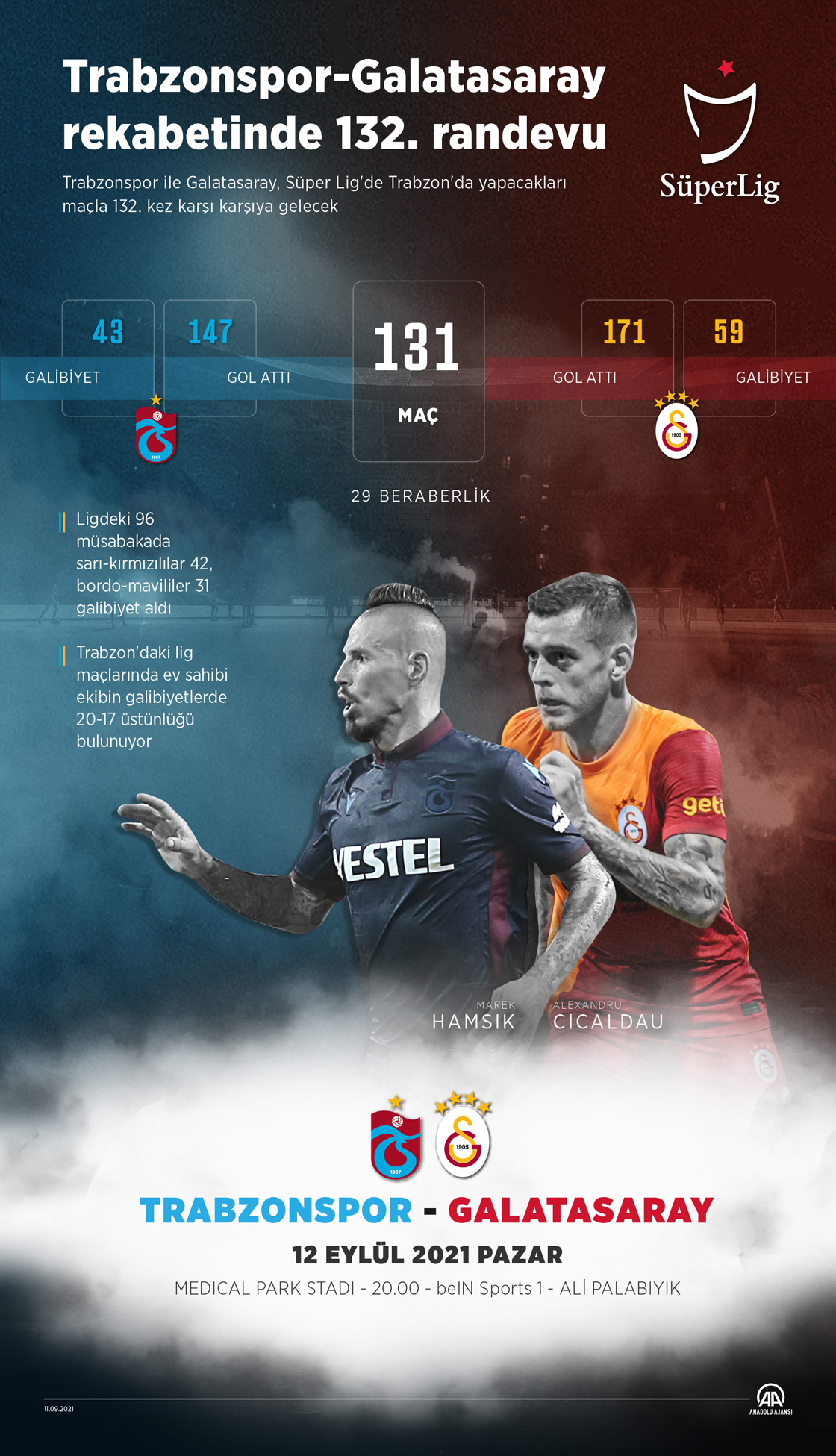 Trabzonspor-Galatasaray rekabetinde 132. randevu

Trabzonspor ile Galatasaray, Süper Lig'de Trabzon'da yapacakları maçla 132. kez karşı karşıya gelecek

SüperLig

43
GALİBİYET

147
GOL ATTI

131
MAÇ

171
GOL ATTI

59
GALİBİYET

1967

1905

29 BERABERLİK

Ligdeki 96 müsabakada sarı-kırmızılılar 42, bordo-mavililer 31 galibiyet aldı

Trabzon'daki lig maçlarında ev sahibi ekibin galibiyetlerde 20-17 üstünlüğü bulunuyor

VESTEL

geti

MAREK
HAMSIK

ALEXANDRU
CICALDAU

1967

1905

TRABZONSPOR - GALATASARAY

12 EYLÜL 2021 PAZAR

MEDICAL PARK STADI - 20.00 - beIN Sports 1 - ALİ PALABIYIK

11.09.2021

AA
ANADOLU AJANSI