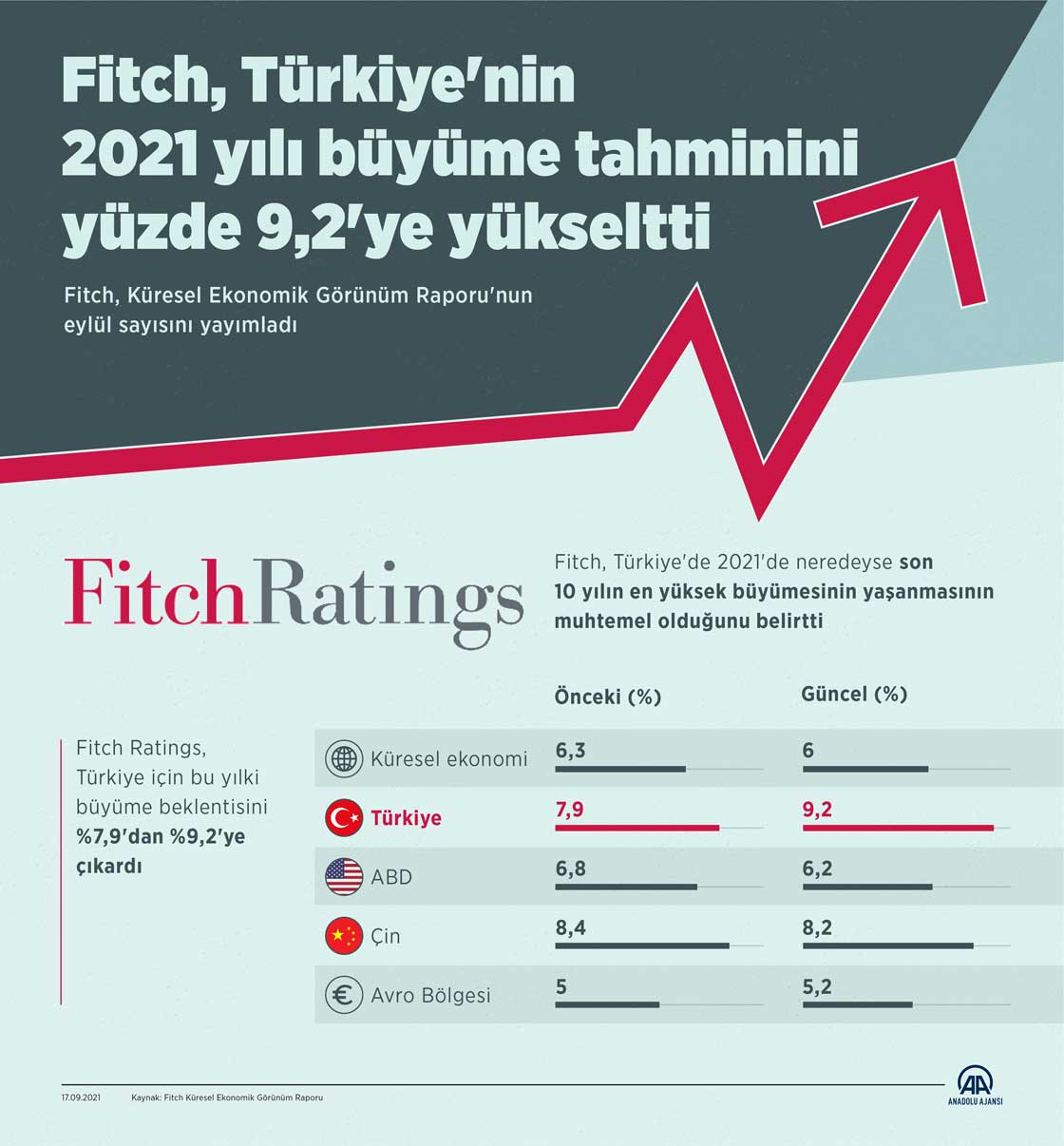 Fitch, Türkiye'nin 2021 yılı büyüme tahminini yüzde 9,2'ye yükseltti

Fitch, Küresel Ekonomik Görünüm Raporu'nun eylül sayısını yayımladı

FitchRatings

Fitch, Türkiye'de 2021'de neredeyse son 10 yılın en yüksek büyümesinin yaşanmasının muhtemel olduğunu belirtti

Fitch Ratings, Türkiye için bu yılki büyüme beklentisini %7,9'dan %9,2'ye çıkardı

| | Önceki (%) | Güncel (%) |
|---|---|---|
| Küresel ekonomi | 6,3 | 6 |
| Türkiye | 7,9 | 9,2 |
| ABD | 6,8 | 6,2 |
| Çin | 8,4 | 8,2 |
| Avro Bölgesi | 5 | 5,2 |

17.09.2021 Kaynak: Fitch Küresel Ekonomik Görünüm Raporu

AA ANADOLU AJANSI