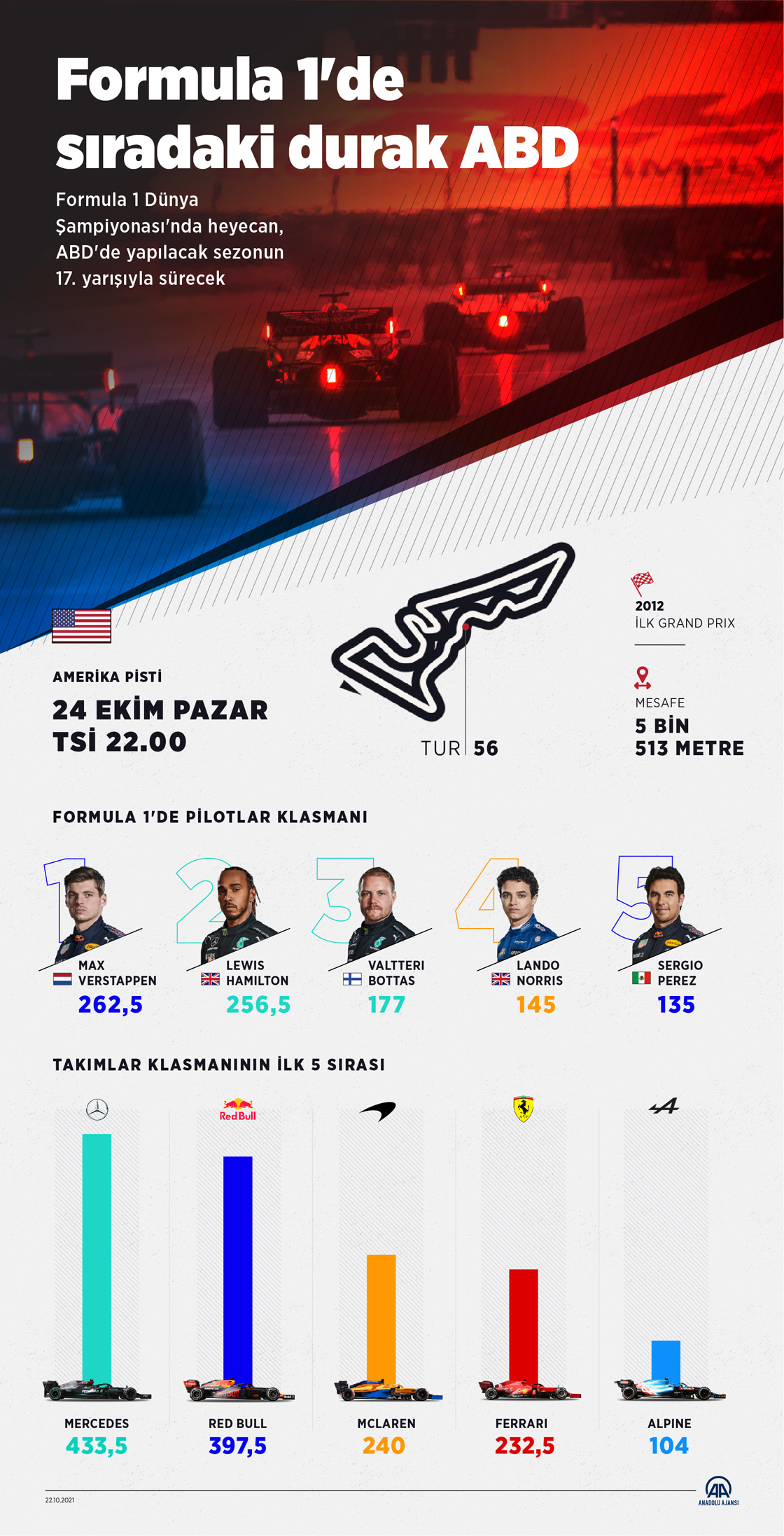 Formula 1'de sıradaki durak ABD

Formula 1 Dünya Şampiyonası'nda heyecan, ABD'de yapılacak sezonun 17. yarışıyla sürecek

AMERİKA PİSTİ

24 EKİM PAZAR
TSİ 22.00

TUR 56

2012
İLK GRAND PRIX

MESAFE
5 BİN
513 METRE

FORMULA 1'DE PİLOTLAR KLASMANI

1
MAX VERSTAPPEN
262,5

2
LEWIS HAMILTON
256,5

3
VALTTERI BOTTAS
177

4
LANDO NORRIS
145

5
SERGIO PEREZ
135

TAKIMLAR KLASMANININ İLK 5 SIRASI

Red Bull

MERCEDES
433,5

RED BULL
397,5

MCLAREN
240

FERRARI
232,5

ALPINE
104

22.10.2021

AA
ANADOLU AJANSI