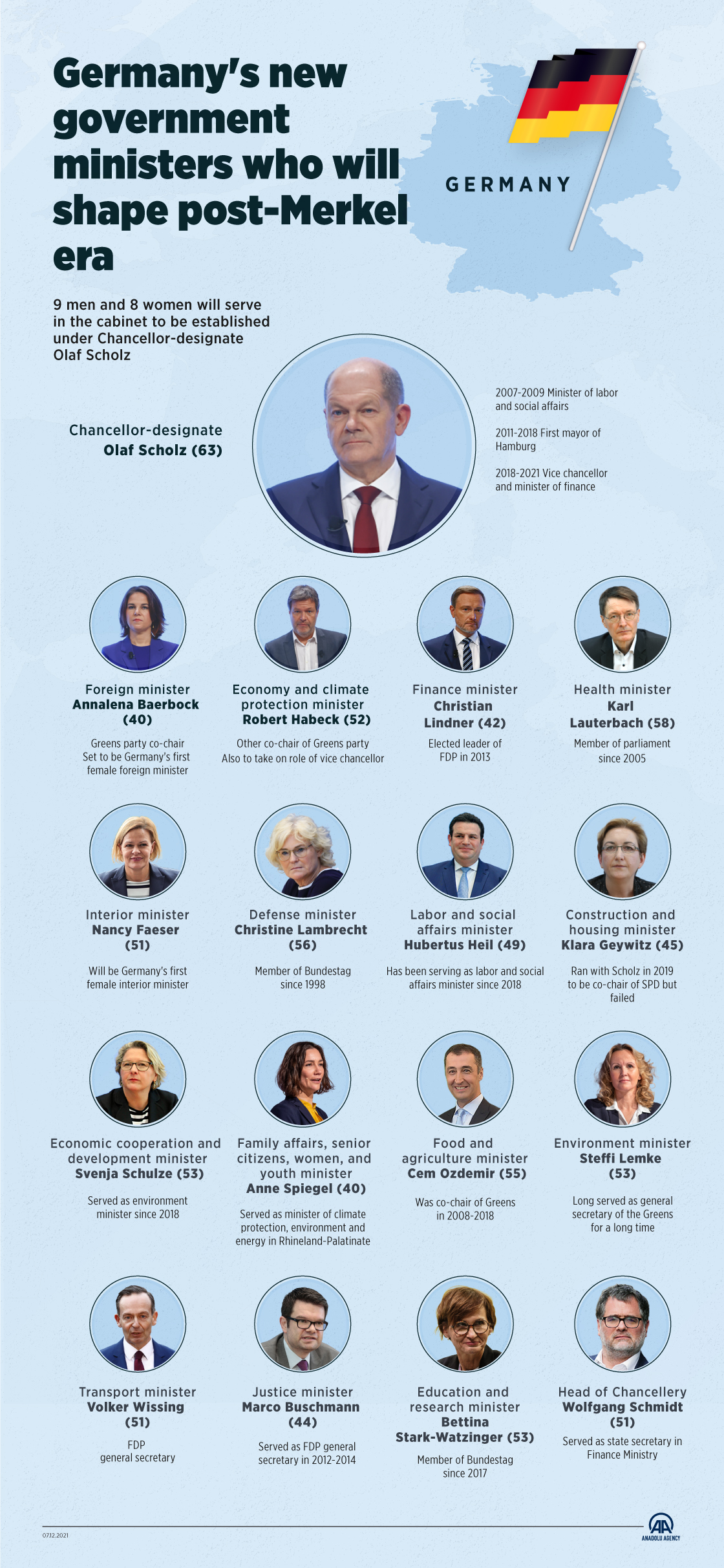 Germany's new government ministers who will shape post-Merkel era

GERMANY

9 men and 8 women will serve in the cabinet to be established under Chancellor-designate Olaf Scholz

Chancellor-designate
Olaf Scholz (63)

2007-2009 Minister of labor and social affairs

2011-2018 First mayor of Hamburg

2018-2021 Vice chancellor and minister of finance

Foreign minister
Annalena Baerbock (40)

Greens party co-chair
Set to be Germany's first female foreign minister

Economy and climate protection minister
Robert Habeck (52)

Other co-chair of Greens party
Also to take on role of vice chancellor

Finance minister
Christian Lindner (42)

Elected leader of FDP in 2013

Health minister
Karl Lauterbach (58)

Member of parliament since 2005

Interior minister
Nancy Faeser (51)

Will be Germany's first female interior minister

Defense minister
Christine Lambrecht (56)

Member of Bundestag since 1998

Labor and social affairs minister
Hubertus Heil (49)

Has been serving as labor and social affairs minister since 2018

Construction and housing minister
Klara Geywitz (45)

Ran with Scholz in 2019 to be co-chair of SPD but failed

Economic cooperation and development minister
Svenja Schulze (53)

Served as environment minister since 2018

Family affairs, senior citizens, women, and youth minister
Anne Spiegel (40)

Served as minister of climate protection, environment and energy in Rhineland-Palatinate

Food and agriculture minister
Cem Ozdemir (55)

Was co-chair of Greens in 2008-2018

Environment minister
Steffi Lemke (53)

Long served as general secretary of the Greens for a long time

Transport minister
Volker Wissing (51)

FDP general secretary

Justice minister
Marco Buschmann (44)

Served as FDP general secretary in 2012-2014

Education and research minister
Bettina Stark-Watzinger (53)

Member of Bundestag since 2017

Head of Chancellery
Wolfgang Schmidt (51)

Served as state secretary in Finance Ministry

07.12.2021

ANADOLU AGENCY