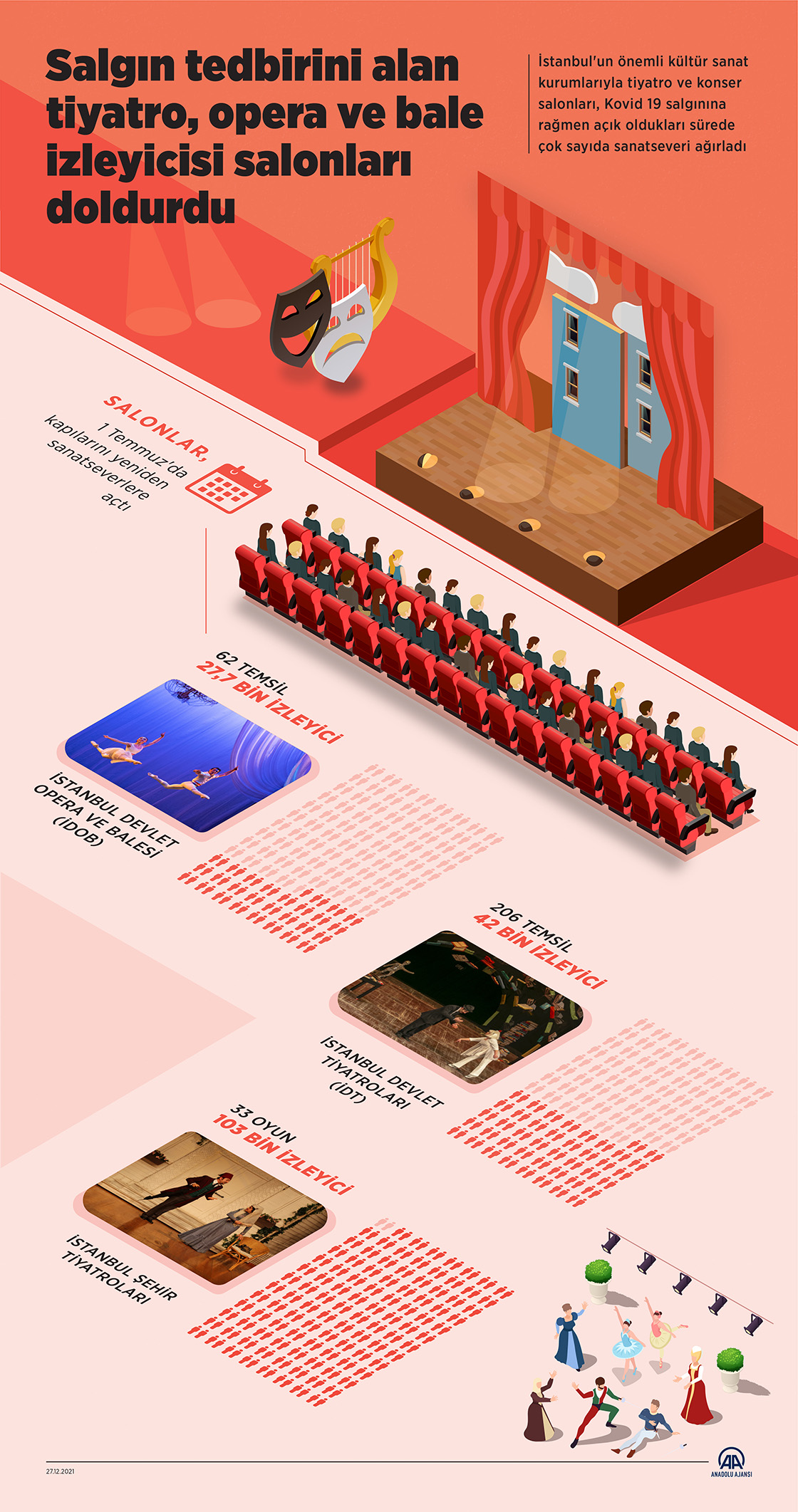 Salgın tedbirini alan tiyatro, opera ve bale izleyicisi salonları doldurdu

İstanbul'un önemli kültür sanat kurumlarıyla tiyatro ve konser salonları, Kovid 19 salgınına rağmen açık oldukları sürede çok sayıda sanatseveri ağırladı

SALONLAR, 1 Temmuz'da kapılarını yeniden sanatseverlere açtı

62 TEMSİL
27,7 BİN İZLEYİCİ

İSTANBUL DEVLET OPERA VE BALESİ (İDOB)

206 TEMSİL
42 BİN İZLEYİCİ

İSTANBUL DEVLET TİYATROLARI (İDT)

33 OYUN
103 BİN İZLEYİCİ

İSTANBUL ŞEHİR TİYATROLARI

27.12.2021

AA ANADOLU AJANSI