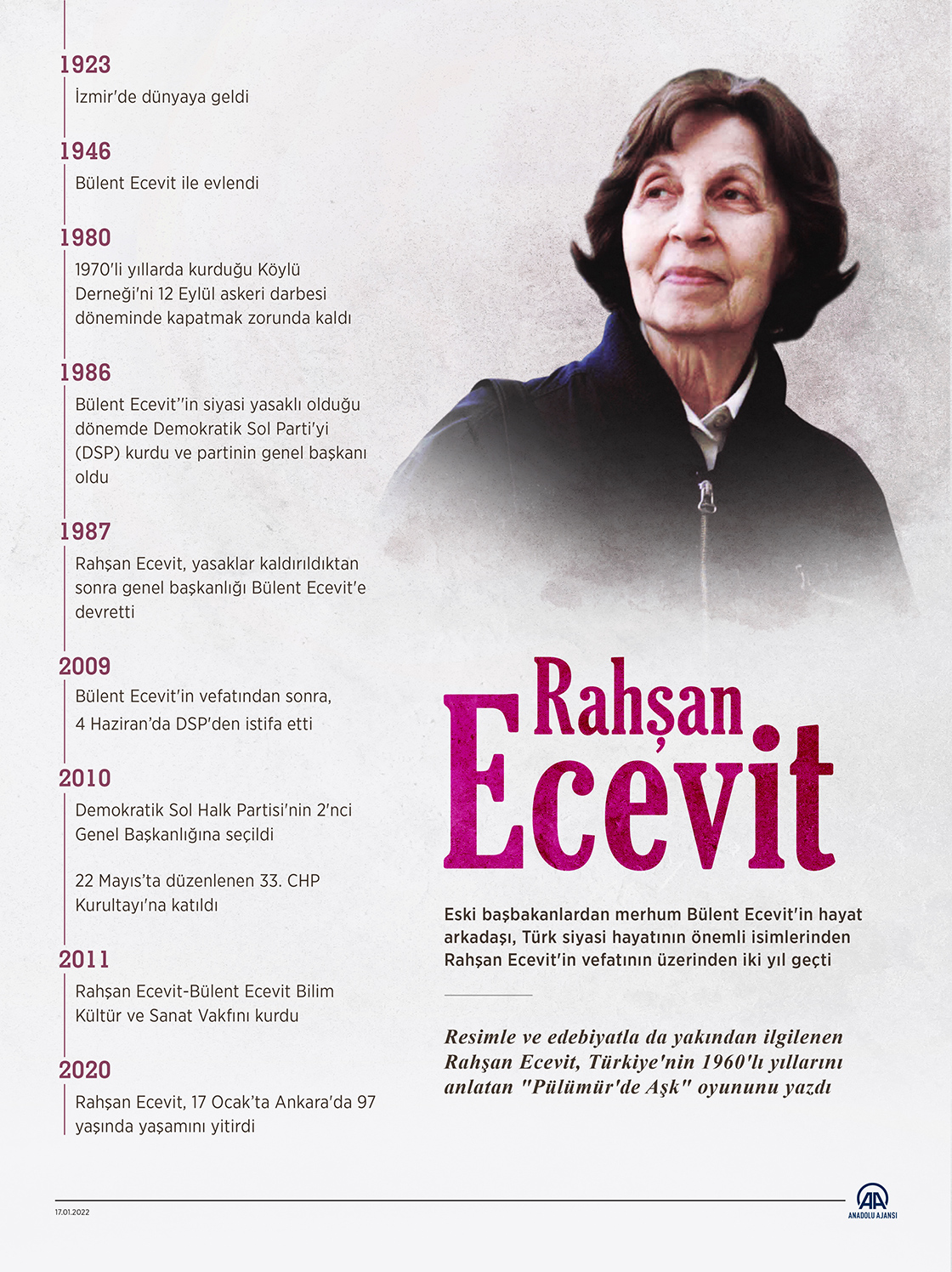 1923
İzmir'de dünyaya geldi

1946
Bülent Ecevit ile evlendi

1980
1970'li yıllarda kurduğu Köylü Derneği'ni 12 Eylül askeri darbesi döneminde kapatmak zorunda kaldı

1986
Bülent Ecevit''in siyasi yasaklı olduğu dönemde Demokratik Sol Parti'yi (DSP) kurdu ve partinin genel başkanı oldu

1987
Rahşan Ecevit, yasaklar kaldırıldıktan sonra genel başkanlığı Bülent Ecevit'e devretti

2009
Bülent Ecevit'in vefatından sonra, 4 Haziran'da DSP'den istifa etti

2010
Demokratik Sol Halk Partisi'nin 2'nci Genel Başkanlığına seçildi

22 Mayıs'ta düzenlenen 33. CHP Kurultayı'na katıldı

2011
Rahşan Ecevit-Bülent Ecevit Bilim Kültür ve Sanat Vakfını kurdu

2020
Rahşan Ecevit, 17 Ocak'ta Ankara'da 97 yaşında yaşamını yitirdi

Rahşan Ecevit

Eski başbakanlardan merhum Bülent Ecevit'in hayat arkadaşı, Türk siyasi hayatının önemli isimlerinden Rahşan Ecevit'in vefatının üzerinden iki yıl geçti

Resimle ve edebiyatla da yakından ilgilenen Rahşan Ecevit, Türkiye'nin 1960'lı yıllarını anlatan "Pülümür'de Aşk" oyununu yazdı

17.01.2022

AA
ANADOLU AJANSI