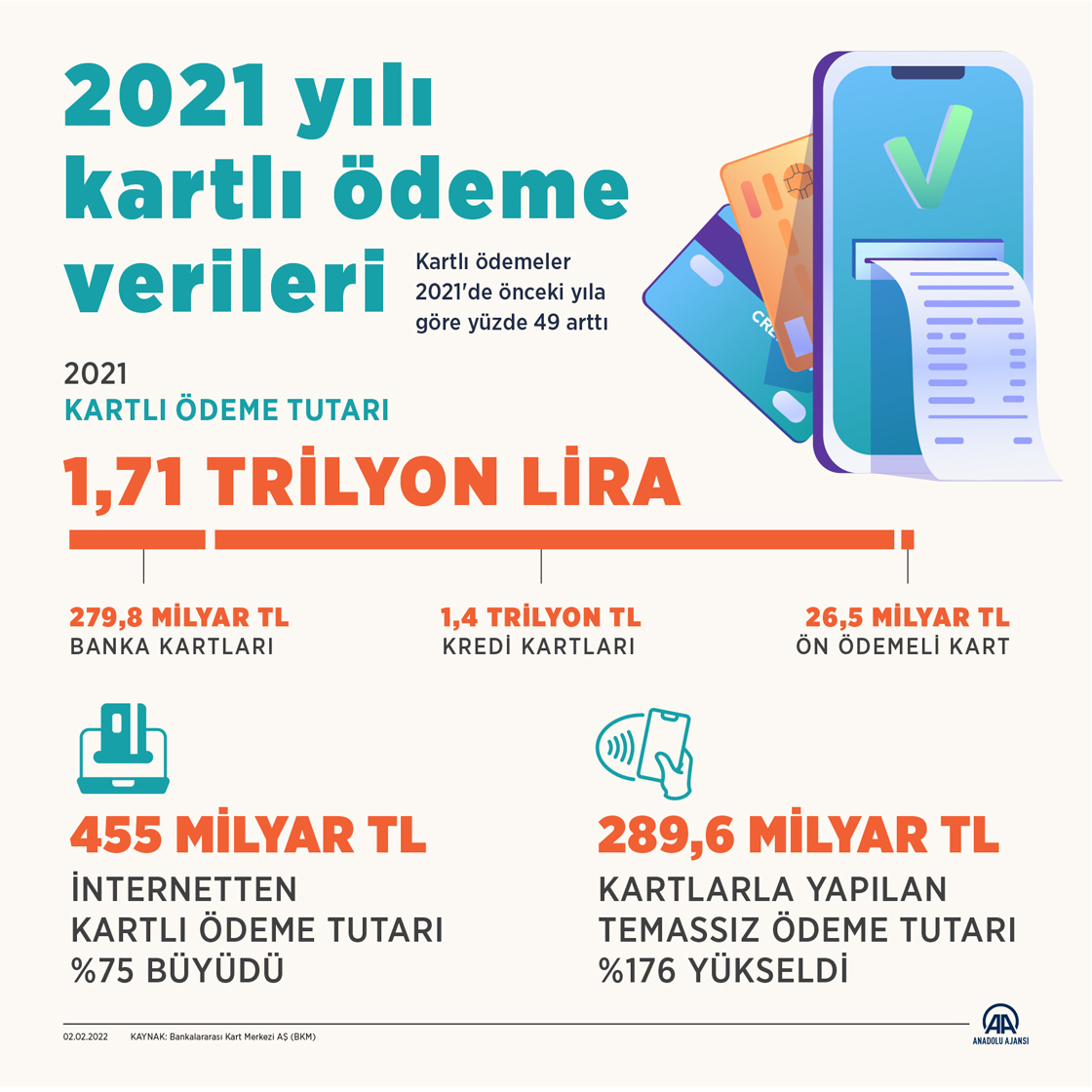 2021 yılı kartlı ödeme verileri

Kartlı ödemeler 2021'de önceki yıla göre yüzde 49 arttı

CRE

2021
KARTLI ÖDEME TUTARI

1,71 TRİLYON LİRA

279,8 MİLYAR TL
BANKA KARTLARI

1,4 TRİLYON TL
KREDİ KARTLARI

26,5 MİLYAR TL
ÖN ÖDEMELİ KART

455 MİLYAR TL
İNTERNETTEN KARTLI ÖDEME TUTARI %75 BÜYÜDÜ

289,6 MİLYAR TL
KARTLARLA YAPILAN TEMASSIZ ÖDEME TUTARI %176 YÜKSELDİ

02.02.2022 KAYNAK: Bankalararası Kart Merkezi AŞ (BKM)

AA
ANADOLU AJANSI