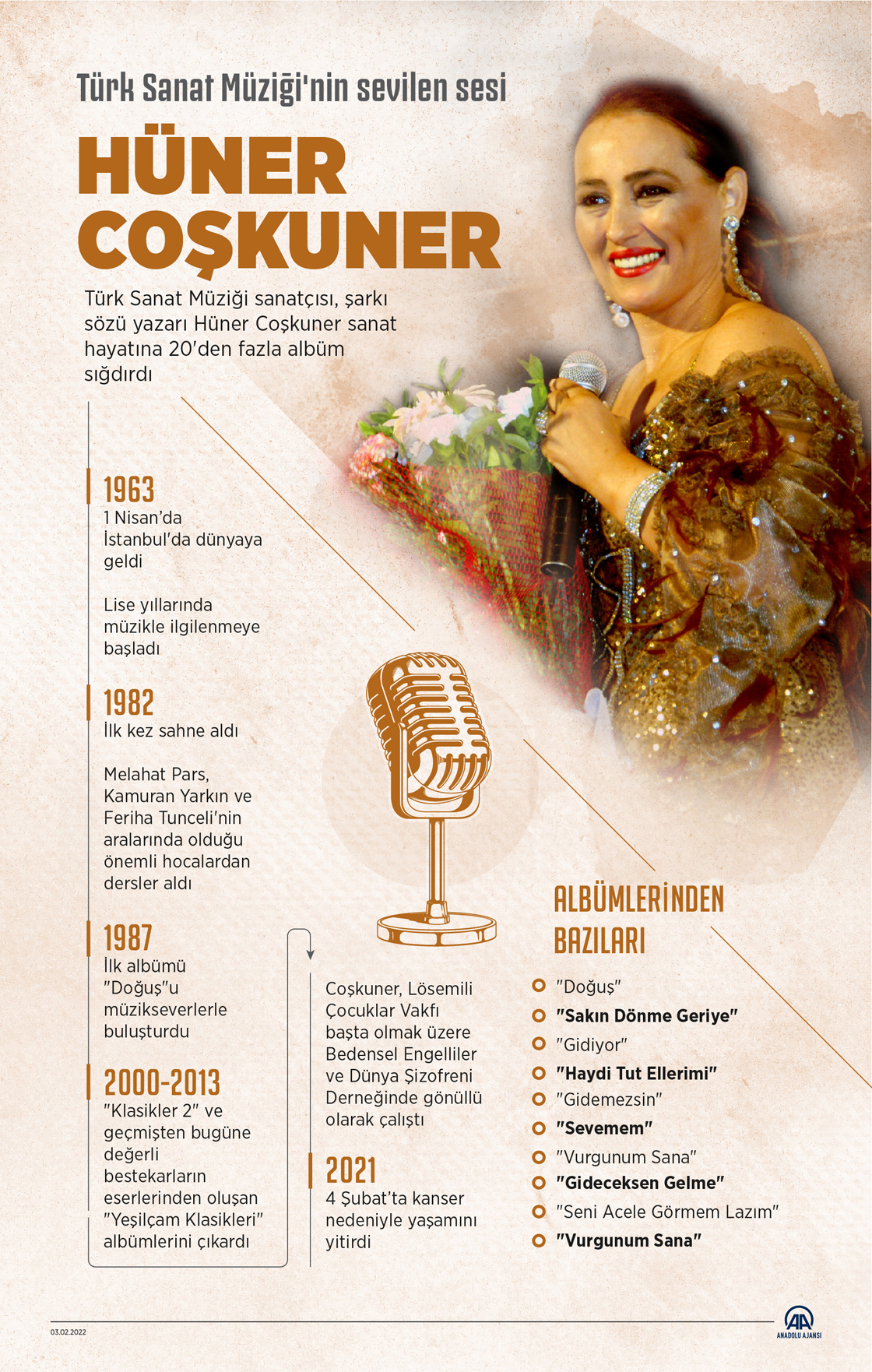 Türk Sanat Müziği'nin sevilen sesi

HÜNER COŞKUNER

Türk Sanat Müziği sanatçısı, şarkı sözü yazarı Hüner Coşkuner sanat hayatına 20'den fazla albüm sığdırdı

1963
1 Nisan'da İstanbul'da dünyaya geldi

Lise yıllarında müzikle ilgilenmeye başladı

1982
İlk kez sahne aldı

Melahat Pars, Kamuran Yarkın ve Feriha Tunceli'nin aralarında olduğu önemli hocalardan dersler aldı

1987
İlk albümü "Doğuş"u müzikseverlerle buluşturdu

2000-2013
"Klasikler 2" ve geçmişten bugüne değerli bestekarların eserlerinden oluşan "Yeşilçam Klasikleri" albümlerini çıkardı

Coşkuner, Lösemili Çocuklar Vakfı başta olmak üzere Bedensel Engelliler ve Dünya Şizofreni Derneğinde gönüllü olarak çalıştı

2021
4 Şubat'ta kanser nedeniyle yaşamını yitirdi

ALBÜMLERİNDEN BAZILARI

"Doğuş"
"Sakın Dönme Geriye"
"Gidiyor"
"Haydi Tut Ellerimi"
"Gidemezsin"
"Sevemem"
"Vurgunum Sana"
"Gideceksen Gelme"
"Seni Acele Görmem Lazım"
"Vurgunum Sana"

03.02.2022

AA
ANADOLU AJANSI