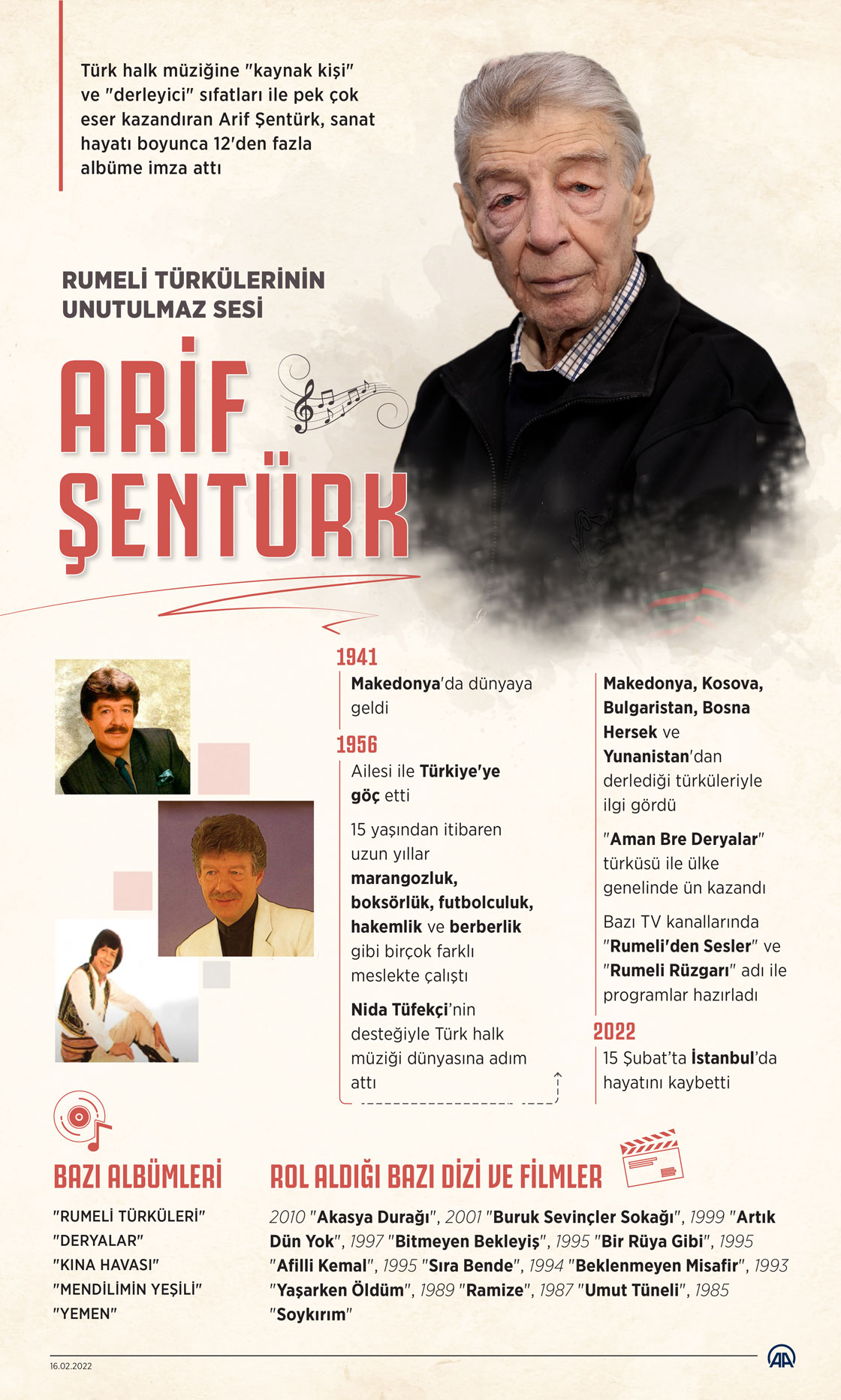 Türk halk müziğine "kaynak kişi" ve "derleyici" sıfatları ile pek çok eser kazandıran Arif Şentürk, sanat hayatı boyunca 12'den fazla albüme imza attı

RUMELİ TÜRKÜLERİNİN UNUTULMAZ SESİ

ARİF ŞENTÜRK

1941
Makedonya'da dünyaya geldi

1956
Ailesi ile Türkiye'ye göç etti

15 yaşından itibaren uzun yıllar marangozluk, boksörlük, futbolculuk, hakemlik ve berberlik gibi birçok farklı meslekte çalıştı

Nida Tüfekçi'nin desteğiyle Türk halk müziği dünyasına adım attı

Makedonya, Kosova, Bulgaristan, Bosna Hersek ve Yunanistan'dan derlediği türküleriyle ilgi gördü

"Aman Bre Deryalar" türküsü ile ülke genelinde ün kazandı

Bazı TV kanallarında "Rumeli'den Sesler" ve "Rumeli Rüzgarı" adı ile programlar hazırladı

2022
15 Şubat'ta İstanbul'da hayatını kaybetti

BAZI ALBÜMLERİ
"RUMELİ TÜRKÜLERİ"
"DERYALAR"
"KINA HAVASI"
"MENDİLİMİN YEŞİLİ"
"YEMEN"

ROL ALDIĞI BAZI DİZİ VE FİLMLER
2010 "Akasya Durağı", 2001 "Buruk Sevinçler Sokağı", 1999 "Artık Dün Yok", 1997 "Bitmeyen Bekleyiş", 1995 "Bir Rüya Gibi", 1995 "Afilli Kemal", 1995 "Sıra Bende", 1994 "Beklenmeyen Misafir", 1993 "Yaşarken Öldüm", 1989 "Ramize", 1987 "Umut Tüneli", 1985 "Soykırım"

16.02.2022

AA