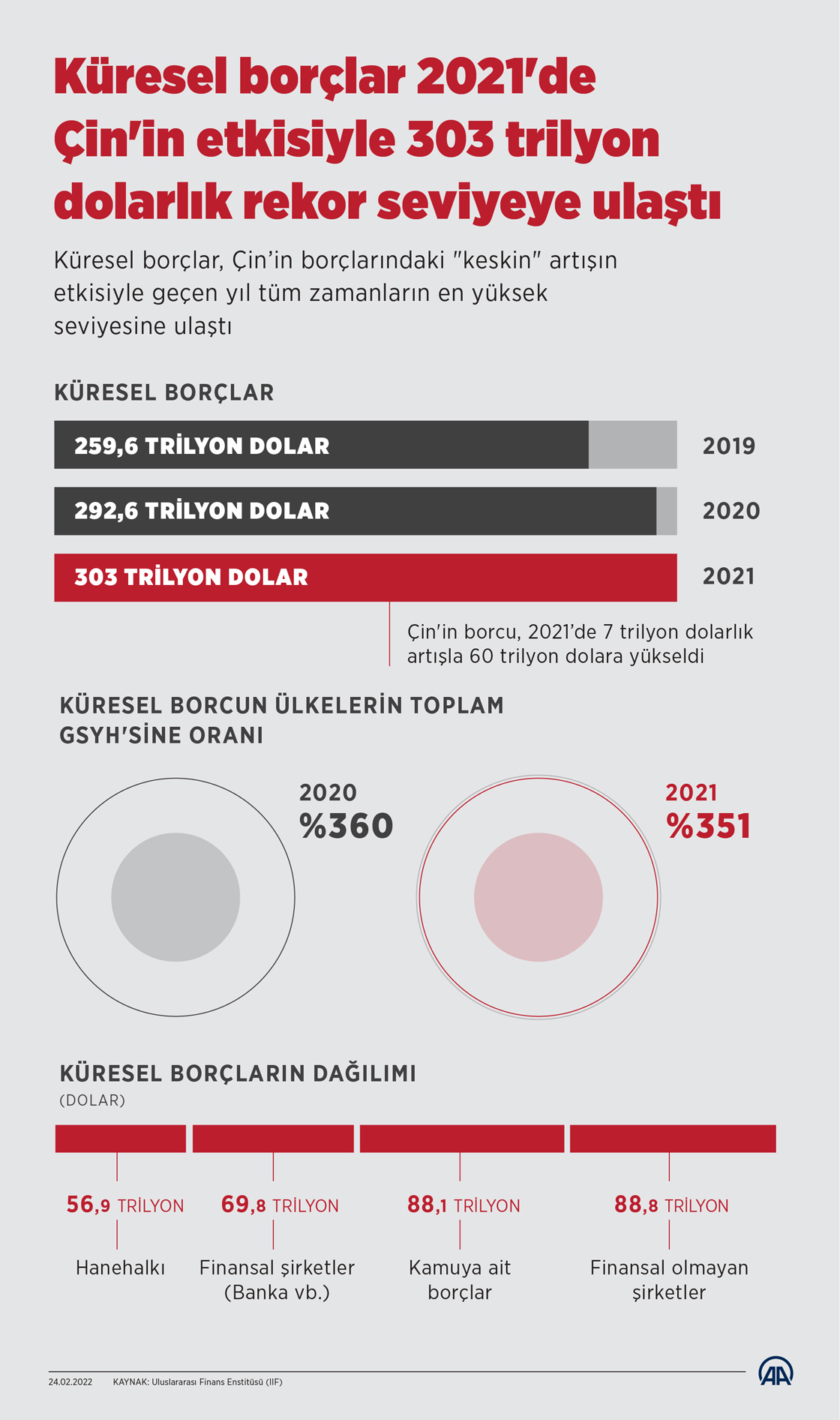 Küresel borçlar 2021'de Çin'in etkisiyle 303 trilyon dolarlık rekor seviyeye ulaştı

Küresel borçlar, Çin'in borçlarındaki "keskin" artışın etkisiyle geçen yıl tüm zamanların en yüksek seviyesine ulaştı

KÜRESEL BORÇLAR

259,6 TRİLYON DOLAR 2019

292,6 TRİLYON DOLAR 2020

303 TRİLYON DOLAR 2021

Çin'in borcu, 2021'de 7 trilyon dolarlık artışla 60 trilyon dolara yükseldi

KÜRESEL BORCUN ÜLKELERİN TOPLAM GSYH'SİNE ORANI

2020
%360

2021
%351

KÜRESEL BORÇLARIN DAĞILIMI
(DOLAR)

56,9 TRİLYON
Hanehalkı

69,8 TRİLYON
Finansal şirketler (Banka vb.)

88,1 TRİLYON
Kamuya ait borçlar

88,8 TRİLYON
Finansal olmayan şirketler

24.02.2022 KAYNAK: Uluslararası Finans Enstitüsü (IIF)

AA