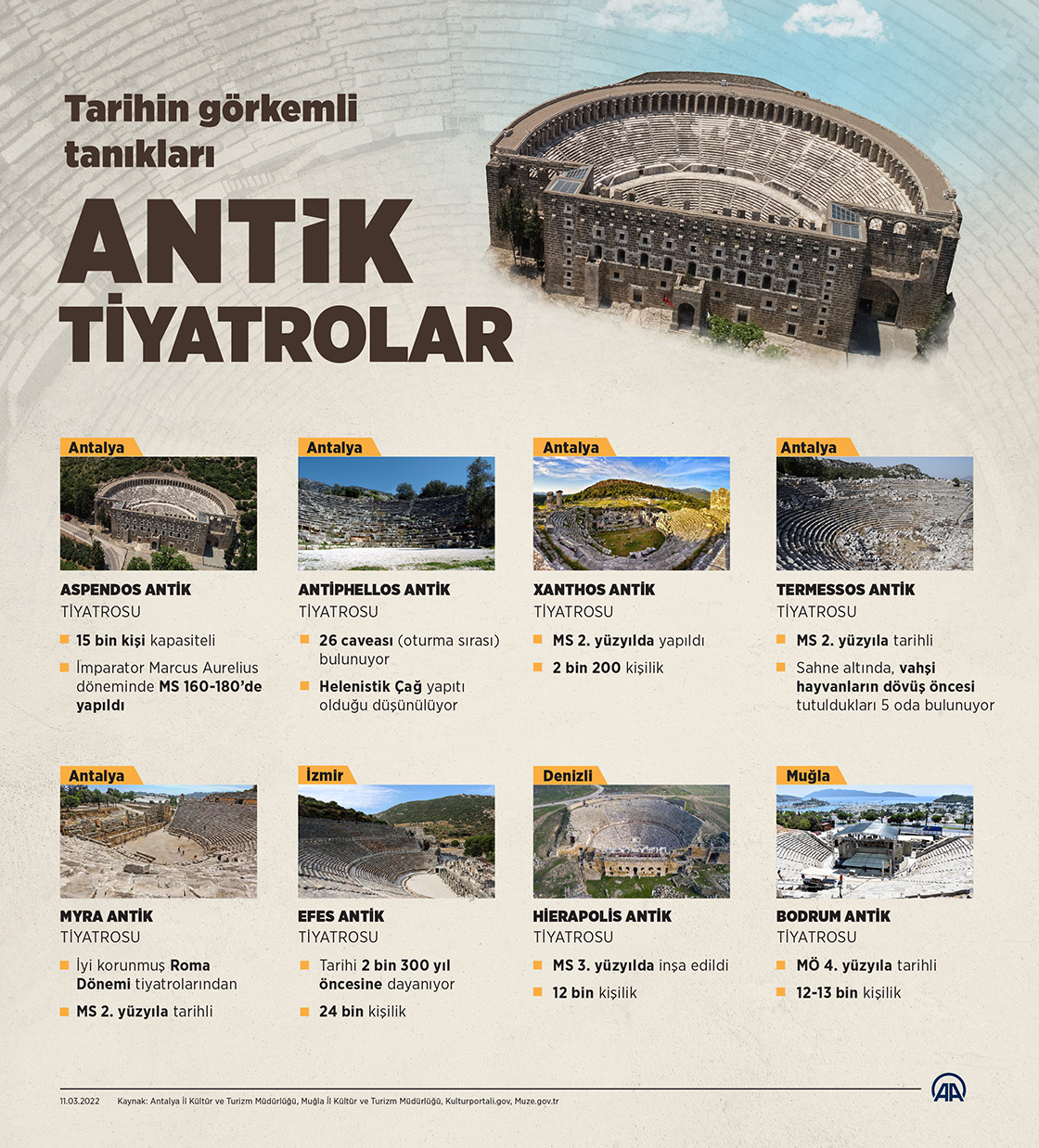 Tarihin görkemli tanıkları

ANTİK TİYATROLAR

Antalya

ASPENDOS ANTİK TİYATROSU

15 bin kişi kapasiteli

İmparator Marcus Aurelius döneminde MS 160-180'de yapıldı

Antalya

ANTİPHELLOS ANTİK TİYATROSU

26 caveası (oturma sırası) bulunuyor

Helenistik Çağ yapıtı olduğu düşünülüyor

Antalya

XANTHOS ANTİK TİYATROSU

MS 2. yüzyılda yapıldı

2 bin 200 kişilik

Antalya

TERMESSOS ANTİK TİYATROSU

MS 2. yüzyıla tarihli

Sahne altında, vahşi hayvanların dövüş öncesi tutuldukları 5 oda bulunuyor

Antalya

MYRA ANTİK TİYATROSU

İyi korunmuş Roma Dönemi tiyatrolarından

MS 2. yüzyıla tarihli

İzmir

EFES ANTİK TİYATROSU

Tarihi 2 bin 300 yıl öncesine dayanıyor

24 bin kişilik

Denizli

HİERAPOLİS ANTİK TİYATROSU

MS 3. yüzyılda inşa edildi

12 bin kişilik

Muğla

BODRUM ANTİK TİYATROSU

MÖ 4. yüzyıla tarihli

12-13 bin kişilik

11.03.2022 Kaynak: Antalya İl Kültür ve Turizm Müdürlüğü, Muğla İl Kültür ve Turizm Müdürlüğü, Kulturportali.gov, Muze.gov.tr

AA