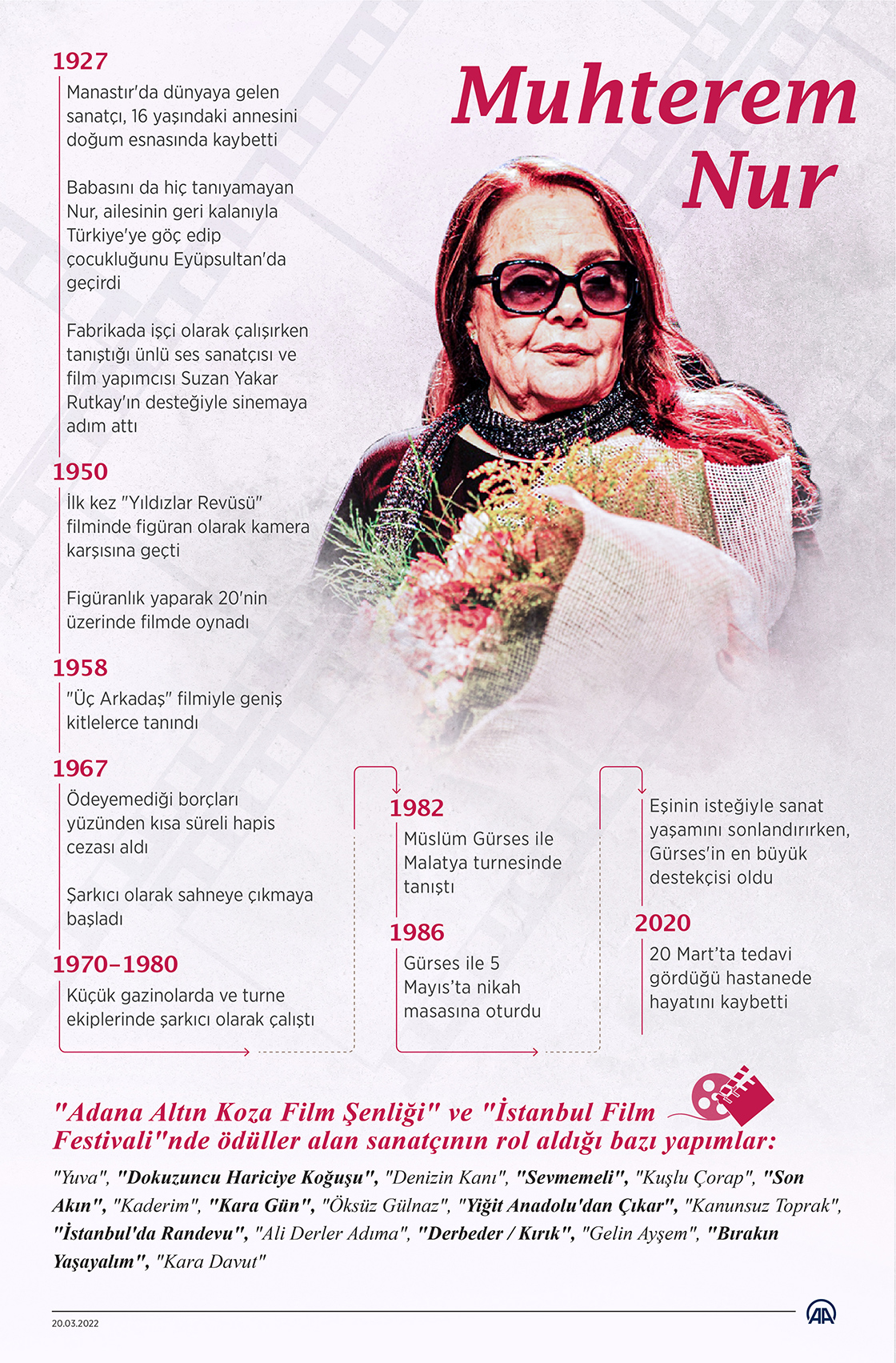 Muhterem Nur

1927
Manastır'da dünyaya gelen sanatçı, 16 yaşındaki annesini doğum esnasında kaybetti

Babasını da hiç tanıyamayan Nur, ailesinin geri kalanıyla Türkiye'ye göç edip çocukluğunu Eyüpsultan'da geçirdi

Fabrikada işçi olarak çalışırken tanıştığı ünlü ses sanatçısı ve film yapımcısı Suzan Yakar Rutkay'ın desteğiyle sinemaya adım attı

1950
İlk kez "Yıldızlar Revüsü" filminde figüran olarak kamera karşısına geçti

Figüranlık yaparak 20'nin üzerinde filmde oynadı

1958
"Üç Arkadaş" filmiyle geniş kitlelerce tanındı

1967
Ödeyemediği borçları yüzünden kısa süreli hapis cezası aldı

Şarkıcı olarak sahneye çıkmaya başladı

1970–1980
Küçük gazinolarda ve turne ekiplerinde şarkıcı olarak çalıştı

1982
Müslüm Gürses ile Malatya turnesinde tanıştı

1986
Gürses ile 5 Mayıs'ta nikah masasına oturdu

Eşinin isteğiyle sanat yaşamını sonlandırırken, Gürses'in en büyük destekçisi oldu

2020
20 Mart'ta tedavi gördüğü hastanede hayatını kaybetti

"Adana Altın Koza Film Şenliği" ve "İstanbul Film Festivali"nde ödüller alan sanatçının rol aldığı bazı yapımlar:

"Yuva", "Dokuzuncu Hariciye Koğuşu", "Denizin Kanı", "Sevmemeli", "Kuşlu Çorap", "Son Akın", "Kaderim", "Kara Gün", "Öksüz Gülnaz", "Yiğit Anadolu'dan Çıkar", "Kanunsuz Toprak", "İstanbul'da Randevu", "Ali Derler Adıma", "Derbeder / Kırık", "Gelin Ayşem", "Bırakın Yaşayalım", "Kara Davut"

20.03.2022

AA