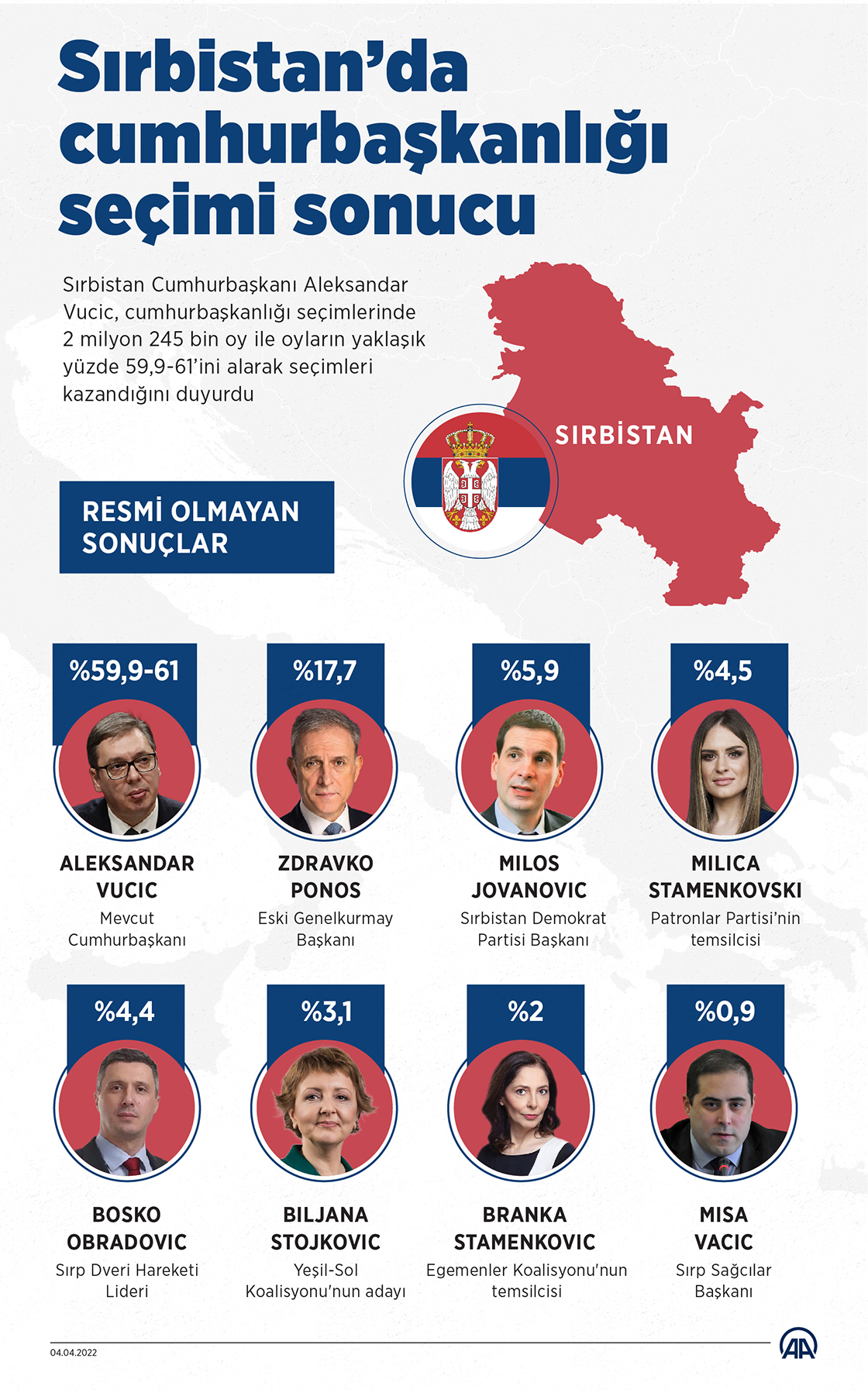 Sırbistan'da cumhurbaşkanlığı seçimi sonucu

Sırbistan Cumhurbaşkanı Aleksandar Vucic, cumhurbaşkanlığı seçimlerinde 2 milyon 245 bin oy ile oyların yaklaşık yüzde 59,9-61'ini alarak seçimleri kazandığını duyurdu

SIRBİSTAN

RESMİ OLMAYAN SONUÇLAR

%59,9-61
ALEKSANDAR VUCIC
Mevcut Cumhurbaşkanı

%17,7
ZDRAVKO PONOS
Eski Genelkurmay Başkanı

%5,9
MILOS JOVANOVIC
Sırbistan Demokrat Partisi Başkanı

%4,5
MILICA STAMENKOVSKI
Patronlar Partisi'nin temsilcisi

%4,4
BOSKO OBRADOVIC
Sırp Dveri Hareketi Lideri

%3,1
BILJANA STOJKOVIC
Yeşil-Sol Koalisyonu'nun adayı

%2
BRANKA STAMENKOVIC
Egemenler Koalisyonu'nun temsilcisi

%0,9
MISA VACIC
Sırp Sağcılar Başkanı

04.04.2022

AA