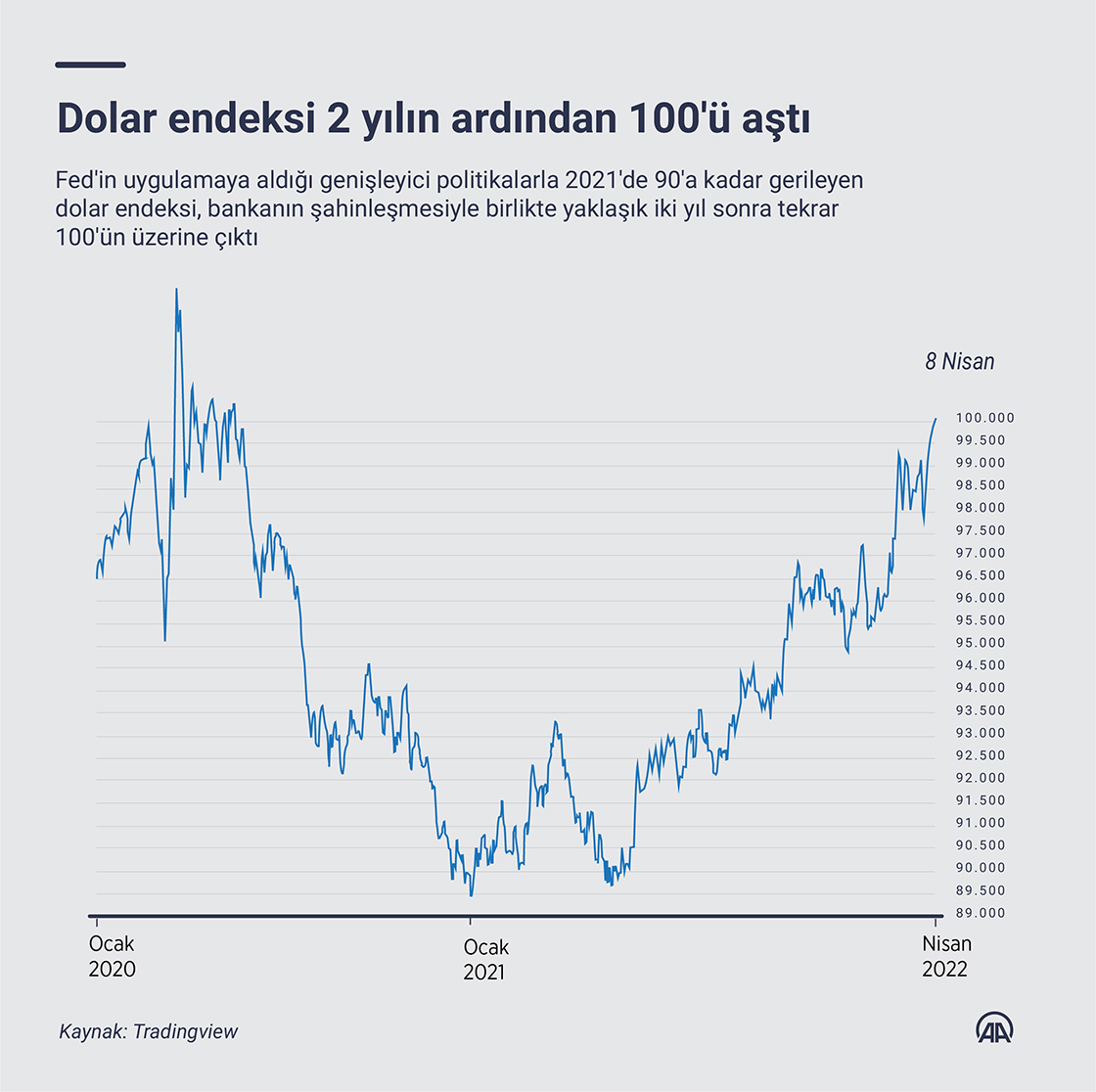 Dolar endeksi 2 yılın ardından 100'ü aştı

Fed'in uygulamaya aldığı genişleyici politikalarla 2021'de 90'a kadar gerileyen dolar endeksi, bankanın şahinleşmesiyle birlikte yaklaşık iki yıl sonra tekrar 100'ün üzerine çıktı

8 Nisan

100.000
99.500
99.000
98.500
98.000
97.500
97.000
96.500
96.000
95.500
95.000
94.500
94.000
93.500
93.000
92.500
92.000
91.500
91.000
90.500
90.000
89.500
89.000

Ocak 2020

Ocak 2021

Nisan 2022

Kaynak: Tradingview

AA