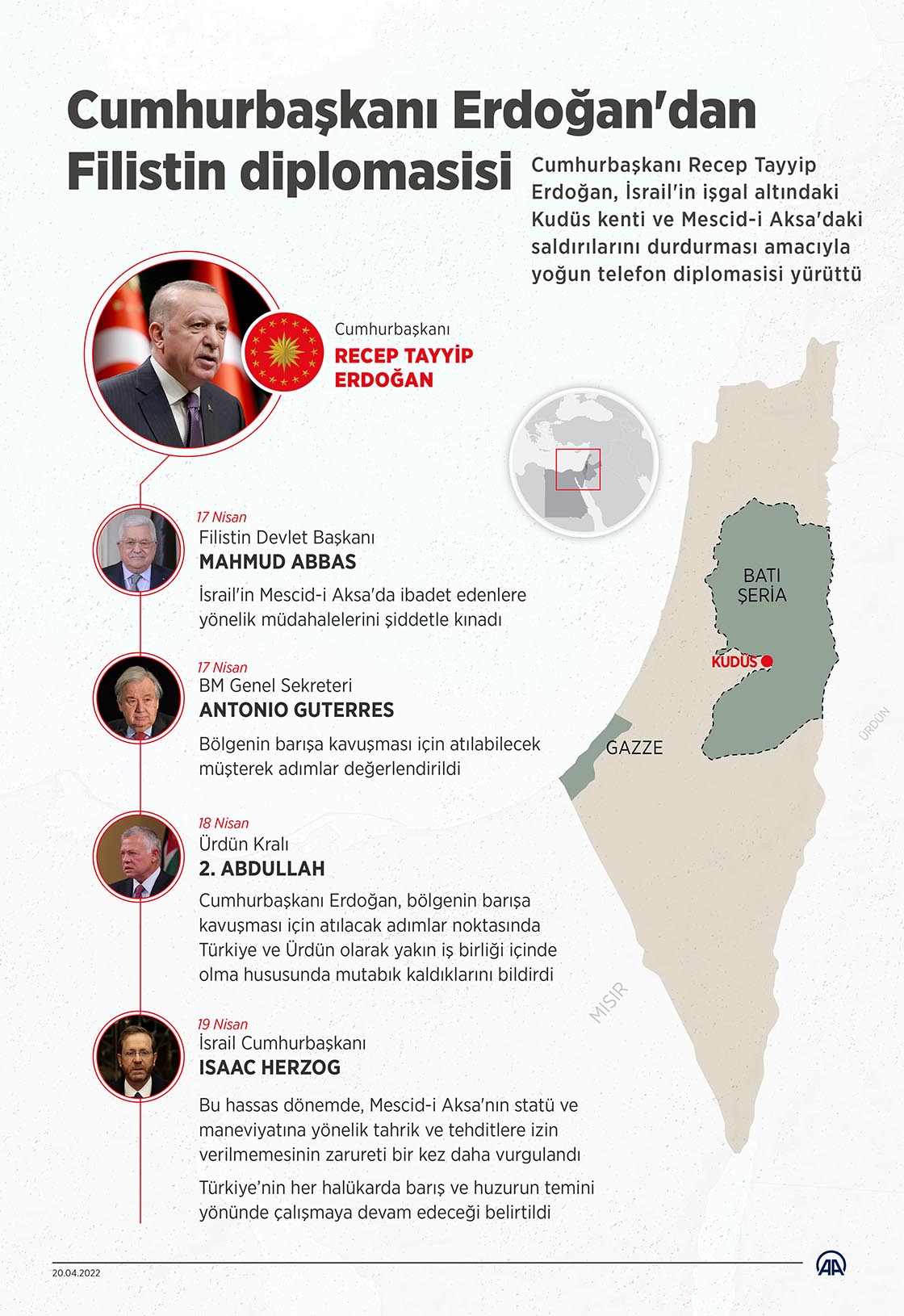 Cumhurbaşkanı Erdoğan'dan Filistin diplomasisi

Cumhurbaşkanı Recep Tayyip Erdoğan, İsrail'in işgal altındaki Kudüs kenti ve Mescid-i Aksa'daki saldırılarını durdurması amacıyla yoğun telefon diplomasisi yürüttü

Cumhurbaşkanı
RECEP TAYYİP ERDOĞAN

17 Nisan
Filistin Devlet Başkanı
MAHMUD ABBAS
İsrail'in Mescid-i Aksa'da ibadet edenlere yönelik müdahalelerini şiddetle kınadı

17 Nisan
BM Genel Sekreteri
ANTONIO GUTERRES
Bölgenin barışa kavuşması için atılabilecek müşterek adımlar değerlendirildi

18 Nisan
Ürdün Kralı
2. ABDULLAH
Cumhurbaşkanı Erdoğan, bölgenin barışa kavuşması için atılacak adımlar noktasında Türkiye ve Ürdün olarak yakın iş birliği içinde olma hususunda mutabık kaldıklarını bildirdi

19 Nisan
İsrail Cumhurbaşkanı
ISAAC HERZOG
Bu hassas dönemde, Mescid-i Aksa'nın statü ve maneviyatına yönelik tahrik ve tehditlere izin verilmemesinin zarureti bir kez daha vurgulandı

Türkiye'nin her halükarda barış ve huzurun temini yönünde çalışmaya devam edeceği belirtildi

BATI ŞERİA
KUDÜS
GAZZE
ÜRDÜN
MISIR

20.04.2022
AA