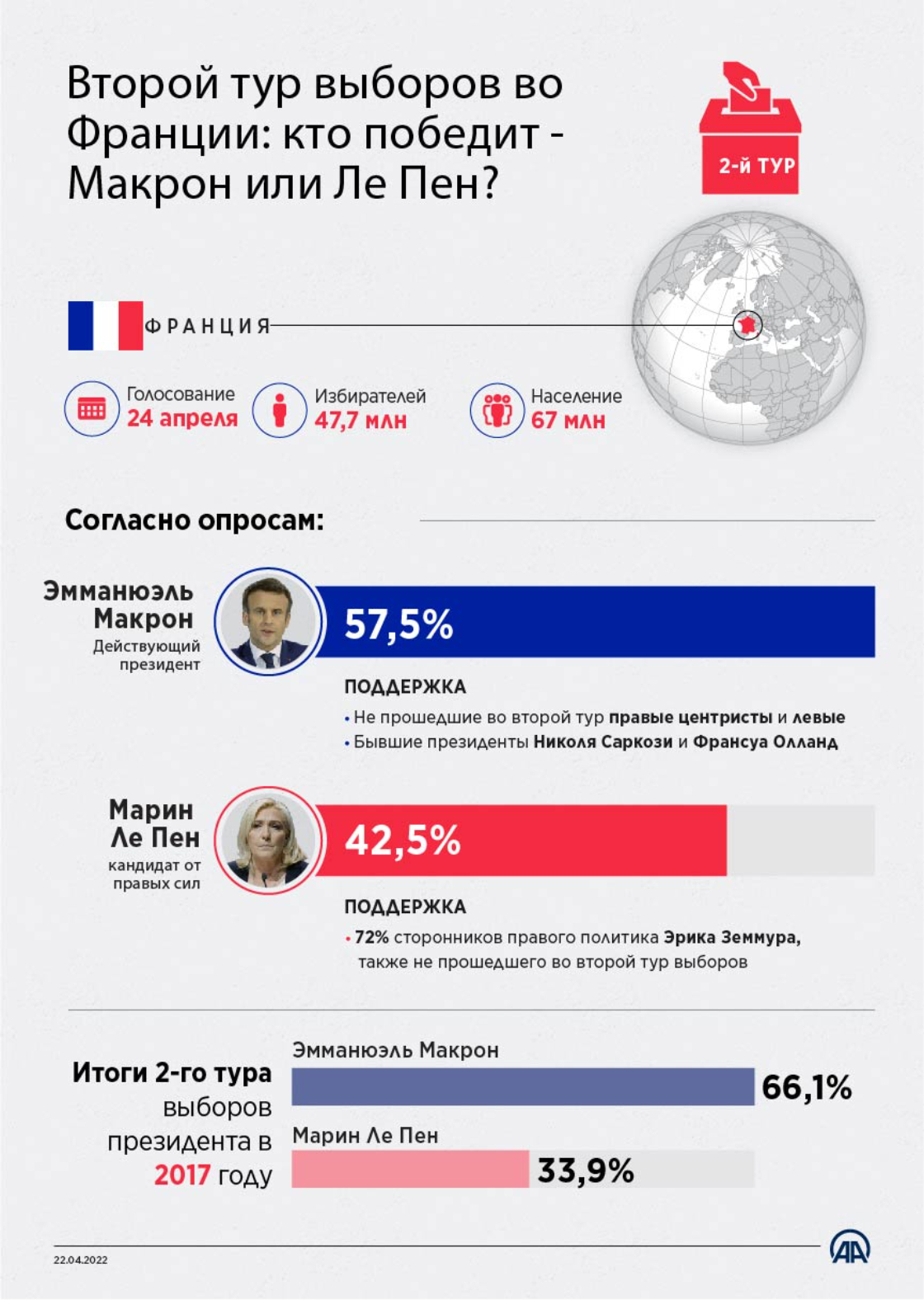 Второй тур выборов во Франции: кто победит - Макрон или Ле Пен?

2-й ТУР

ФРАНЦИЯ

Голосование
24 апреля

Избирателей
47,7 млн

Население
67 млн

Согласно опросам:

Эммануэль Макрон
Действующий президент

57,5%

ПОДДЕРЖКА
• Не прошедшие во второй тур правые центристы и левые
• Бывшие президенты Николя Саркози и Франсуа Олланд

Марин Ле Пен
кандидат от правых сил

42,5%

ПОДДЕРЖКА
• 72% сторонников правого политика Эрика Земмура, также не прошедшего во второй тур выборов

Итоги 2-го тура выборов президента в 2017 году

Эммануэль Макрон
66,1%

Марин Ле Пен
33,9%

22.04.2022

AA