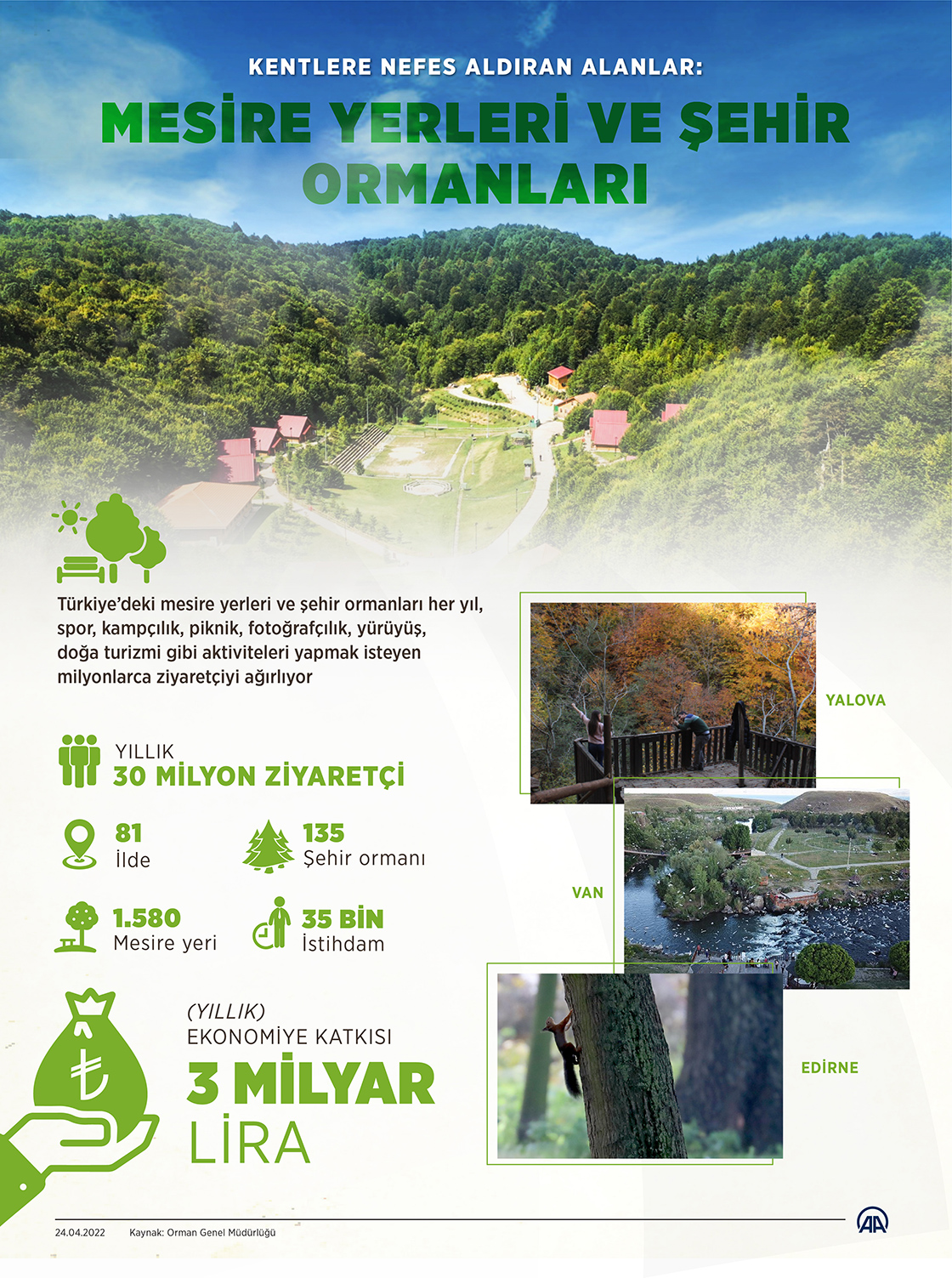 KENTLERE NEFES ALDIRAN ALANLAR:

MESİRE YERLERİ VE ŞEHİR ORMANLARI

Türkiye'deki mesire yerleri ve şehir ormanları her yıl, spor, kampçılık, piknik, fotoğrafçılık, yürüyüş, doğa turizmi gibi aktiviteleri yapmak isteyen milyonlarca ziyaretçiyi ağırlıyor

YILLIK
30 MİLYON ZİYARETÇİ

81
İlde

135
Şehir ormanı

1.580
Mesire yeri

35 BİN
İstihdam

(YILLIK)
EKONOMİYE KATKISI
3 MİLYAR
LİRA

YALOVA

VAN

EDİRNE

24.04.2022 Kaynak: Orman Genel Müdürlüğü

AA