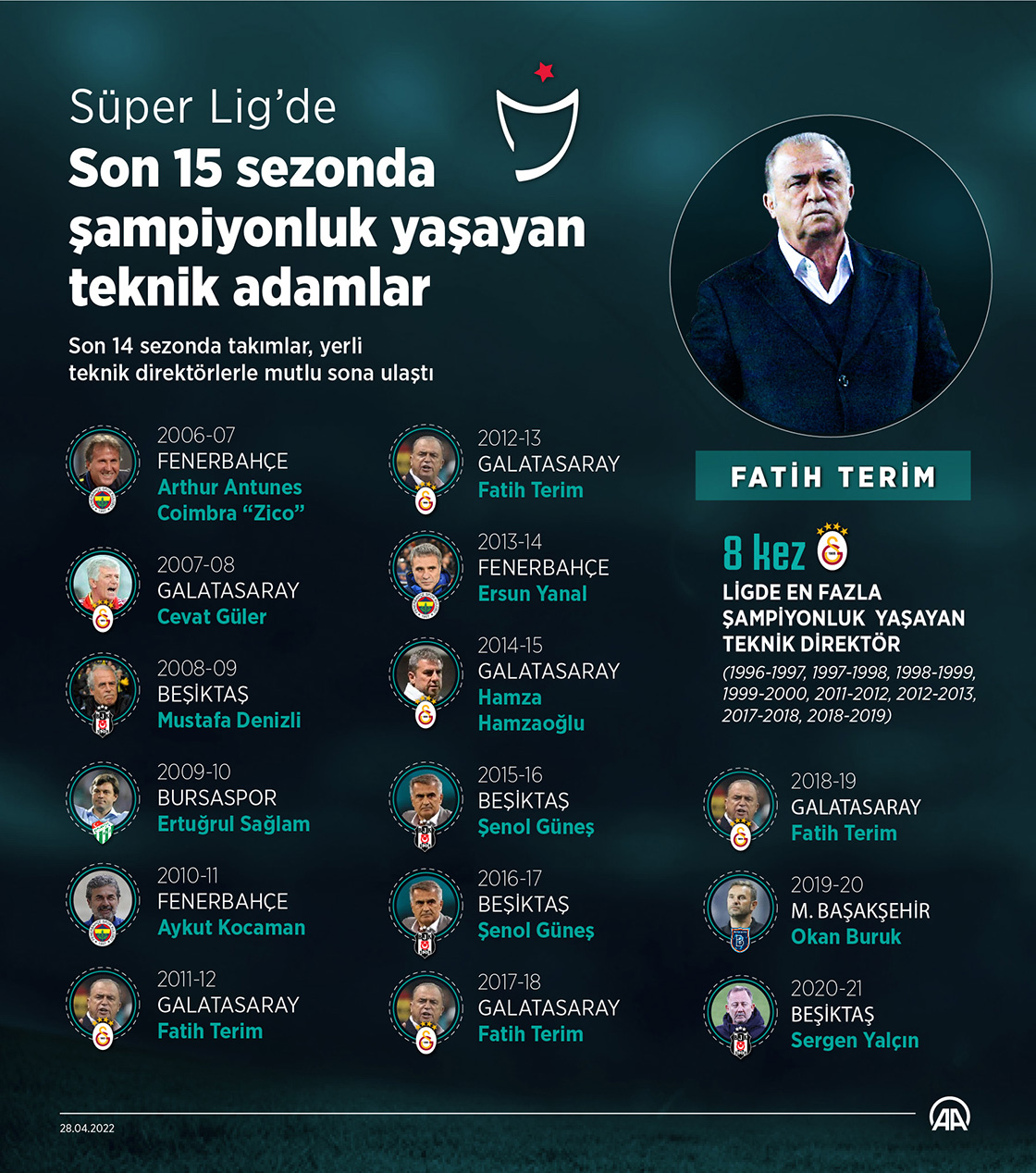 Süper Lig'de
Son 15 sezonda şampiyonluk yaşayan teknik adamlar

Son 14 sezonda takımlar, yerli teknik direktörlerle mutlu sona ulaştı

2006-07
FENERBAHÇE
Arthur Antunes Coimbra "Zico"

2007-08
GALATASARAY
Cevat Güler

2008-09
BEŞİKTAŞ
Mustafa Denizli

2009-10
BURSASPOR
Ertuğrul Sağlam

2010-11
FENERBAHÇE
Aykut Kocaman

2011-12
GALATASARAY
Fatih Terim

2012-13
GALATASARAY
Fatih Terim

2013-14
FENERBAHÇE
Ersun Yanal

2014-15
GALATASARAY
Hamza Hamzaoğlu

2015-16
BEŞİKTAŞ
Şenol Güneş

2016-17
BEŞİKTAŞ
Şenol Güneş

2017-18
GALATASARAY
Fatih Terim

FATİH TERİM

8 kez
LİGDE EN FAZLA ŞAMPİYONLUK YAŞAYAN TEKNİK DİREKTÖR
(1996-1997, 1997-1998, 1998-1999, 1999-2000, 2011-2012, 2012-2013, 2017-2018, 2018-2019)

2018-19
GALATASARAY
Fatih Terim

2019-20
M. BAŞAKŞEHİR
Okan Buruk

2020-21
BEŞİKTAŞ
Sergen Yalçın

28.04.2022
AA