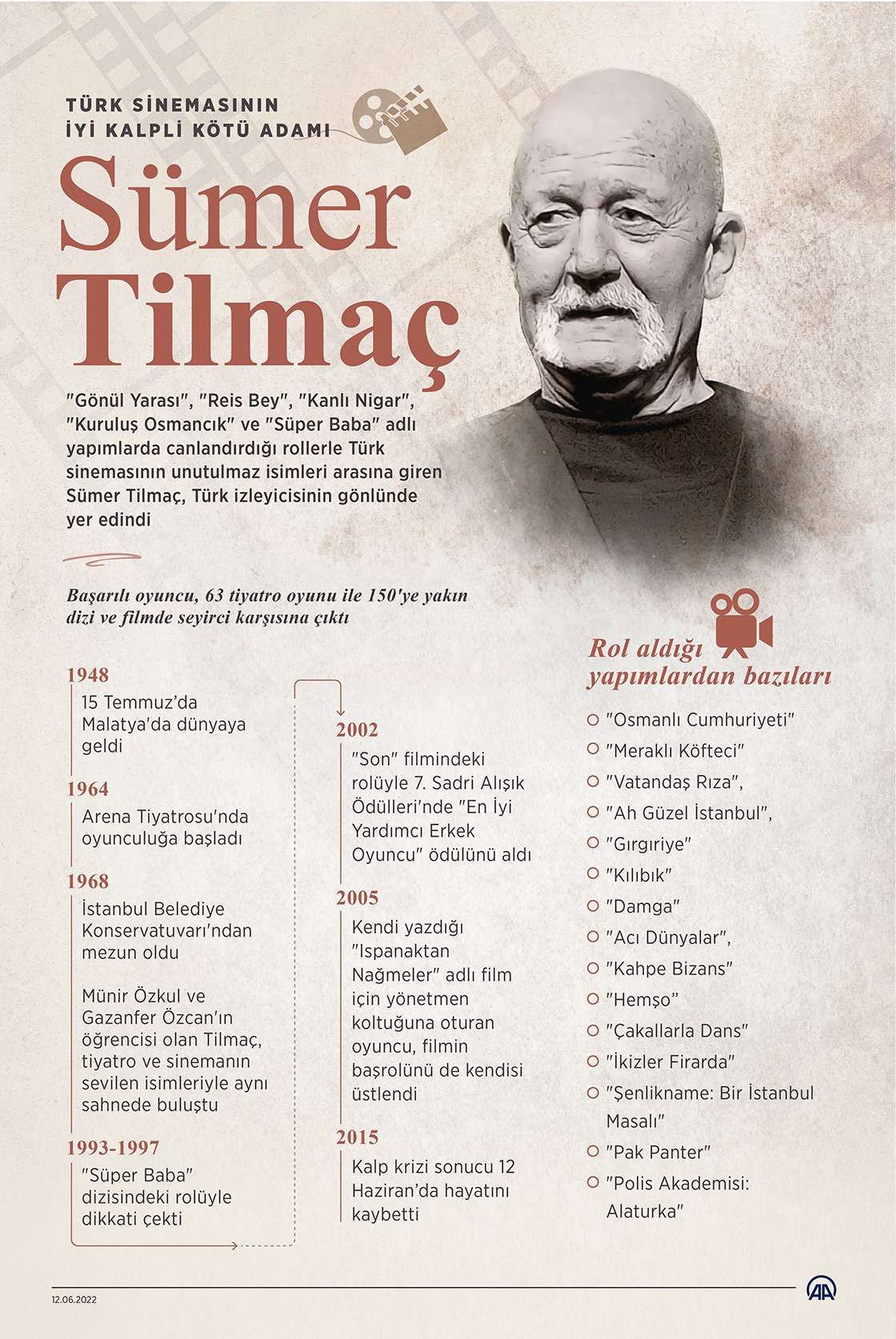 TÜRK SİNEMASININ İYİ KALPLİ KÖTÜ ADAMI

Sümer Tilmaç

"Gönül Yarası", "Reis Bey", "Kanlı Nigar", "Kuruluş Osmancık" ve "Süper Baba" adlı yapımlarda canlandırdığı rollerle Türk sinemasının unutulmaz isimleri arasına giren Sümer Tilmaç, Türk izleyicisinin gönlünde yer edindi

Başarılı oyuncu, 63 tiyatro oyunu ile 150'ye yakın dizi ve filmde seyirci karşısına çıktı

1948
15 Temmuz'da Malatya'da dünyaya geldi

1964
Arena Tiyatrosu'nda oyunculuğa başladı

1968
İstanbul Belediye Konservatuvarı'ndan mezun oldu

Münir Özkul ve Gazanfer Özcan'ın öğrencisi olan Tilmaç, tiyatro ve sinemanın sevilen isimleriyle aynı sahnede buluştu

1993-1997
"Süper Baba" dizisindeki rolüyle dikkati çekti

2002
"Son" filmindeki rolüyle 7. Sadri Alışık Ödülleri'nde "En İyi Yardımcı Erkek Oyuncu" ödülünü aldı

2005
Kendi yazdığı "Ispanaktan Nağmeler" adlı film için yönetmen koltuğuna oturan oyuncu, filmin başrolünü de kendisi üstlendi

2015
Kalp krizi sonucu 12 Haziran'da hayatını kaybetti

Rol aldığı yapımlardan bazıları

"Osmanlı Cumhuriyeti"
"Meraklı Köfteci"
"Vatandaş Rıza",
"Ah Güzel İstanbul",
"Gırgıriye"
"Kılıbık"
"Damga"
"Acı Dünyalar",
"Kahpe Bizans"
"Hemşo"
"Çakallarla Dans"
"İkizler Firarda"
"Şenlikname: Bir İstanbul Masalı"
"Pak Panter"
"Polis Akademisi: Alaturka"

12.06.2022

AA