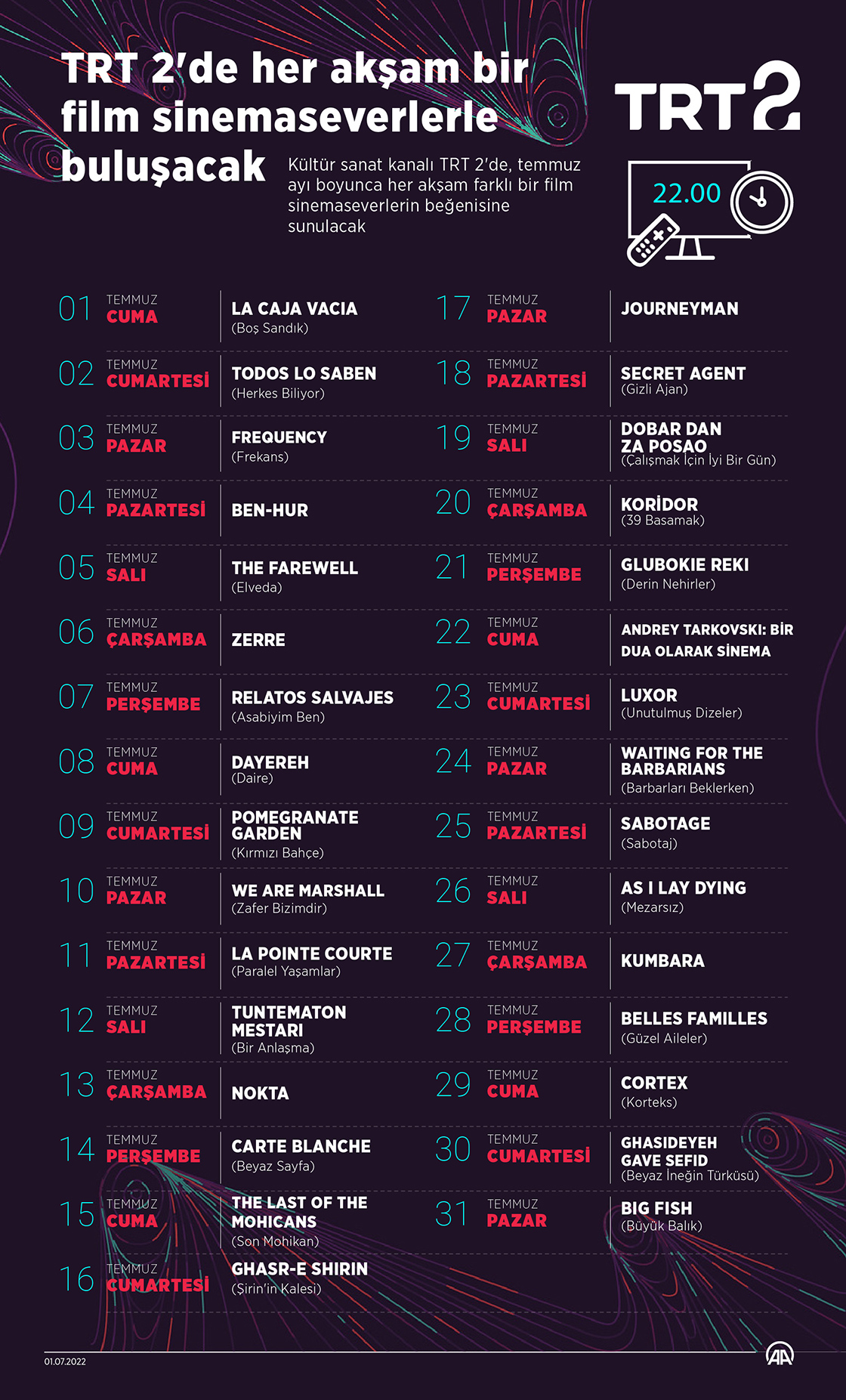 TRT 2'de her akşam bir film sinemaseverlerle buluşacak

Kültür sanat kanalı TRT 2'de, temmuz ayı boyunca her akşam farklı bir film sinemaseverlerin beğenisine sunulacak

TRT2

22.00

01 TEMMUZ CUMA
LA CAJA VACIA
(Boş Sandık)

02 TEMMUZ CUMARTESİ
TODOS LO SABEN
(Herkes Biliyor)

03 TEMMUZ PAZAR
FREQUENCY
(Frekans)

04 TEMMUZ PAZARTESİ
BEN-HUR

05 TEMMUZ SALI
THE FAREWELL
(Elveda)

06 TEMMUZ ÇARŞAMBA
ZERRE

07 TEMMUZ PERŞEMBE
RELATOS SALVAJES
(Asabiyim Ben)

08 TEMMUZ CUMA
DAYEREH
(Daire)

09 TEMMUZ CUMARTESİ
POMEGRANATE GARDEN
(Kırmızı Bahçe)

10 TEMMUZ PAZAR
WE ARE MARSHALL
(Zafer Bizimdir)

11 TEMMUZ PAZARTESİ
LA POINTE COURTE
(Paralel Yaşamlar)

12 TEMMUZ SALI
TUNTEMATON MESTARI
(Bir Anlaşma)

13 TEMMUZ ÇARŞAMBA
NOKTA

14 TEMMUZ PERŞEMBE
CARTE BLANCHE
(Beyaz Sayfa)

15 TEMMUZ CUMA
THE LAST OF THE MOHICANS
(Son Mohikan)

16 TEMMUZ CUMARTESİ
GHASR-E SHIRIN
(Şirin'in Kalesi)

17 TEMMUZ PAZAR
JOURNEYMAN

18 TEMMUZ PAZARTESİ
SECRET AGENT
(Gizli Ajan)

19 TEMMUZ SALI
DOBAR DAN ZA POSAO
(Çalışmak İçin İyi Bir Gün)

20 TEMMUZ ÇARŞAMBA
KORİDOR
(39 Basamak)

21 TEMMUZ PERŞEMBE
GLUBOKIE REKI
(Derin Nehirler)

22 TEMMUZ CUMA
ANDREY TARKOVSKI: BİR DUA OLARAK SİNEMA

23 TEMMUZ CUMARTESİ
LUXOR
(Unutulmuş Dizeler)

24 TEMMUZ PAZAR
WAITING FOR THE BARBARIANS
(Barbarları Beklerken)

25 TEMMUZ PAZARTESİ
SABOTAGE
(Sabotaj)

26 TEMMUZ SALI
AS I LAY DYING
(Mezarsız)

27 TEMMUZ ÇARŞAMBA
KUMBARA

28 TEMMUZ PERŞEMBE
BELLES FAMILLES
(Güzel Aileler)

29 TEMMUZ CUMA
CORTEX
(Korteks)

30 TEMMUZ CUMARTESİ
GHASIDEYEH GAVE SEFID
(Beyaz İneğin Türküsü)

31 TEMMUZ PAZAR
BIG FISH
(Büyük Balık)

01.07.2022

AA