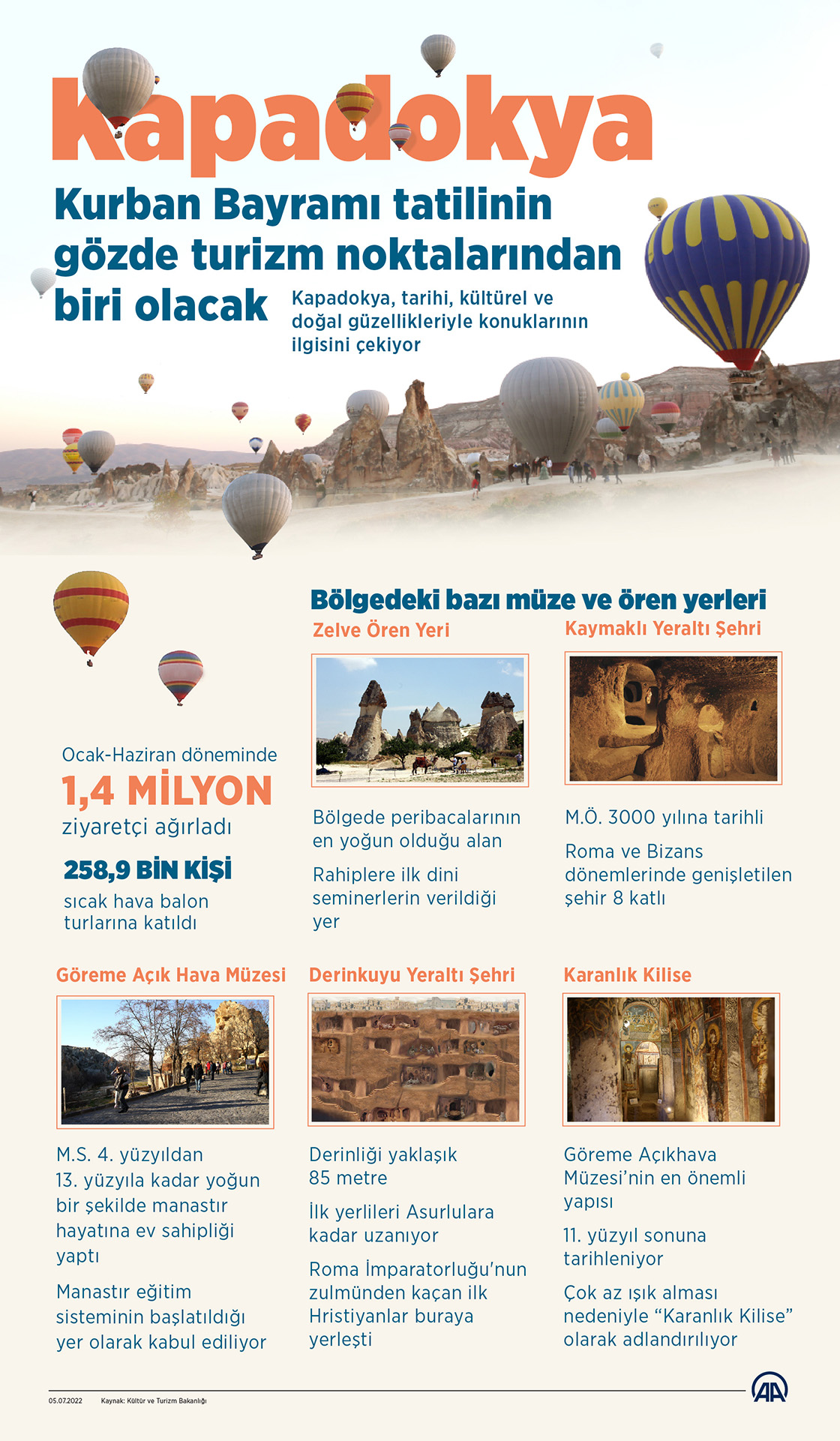 Kapadokya

Kurban Bayramı tatilinin gözde turizm noktalarından biri olacak

Kapadokya, tarihi, kültürel ve doğal güzellikleriyle konuklarının ilgisini çekiyor

Ocak-Haziran döneminde
1,4 MİLYON
ziyaretçi ağırladı

258,9 BİN KİŞİ
sıcak hava balon turlarına katıldı

Bölgedeki bazı müze ve ören yerleri

Zelve Ören Yeri

Bölgede peribacalarının en yoğun olduğu alan

Rahiplere ilk dini seminerlerin verildiği yer

Kaymaklı Yeraltı Şehri

M.Ö. 3000 yılına tarihli

Roma ve Bizans dönemlerinde genişletilen şehir 8 katlı

Göreme Açık Hava Müzesi

M.S. 4. yüzyıldan 13. yüzyıla kadar yoğun bir şekilde manastır hayatına ev sahipliği yaptı

Manastır eğitim sisteminin başlatıldığı yer olarak kabul ediliyor

Derinkuyu Yeraltı Şehri

Derinliği yaklaşık 85 metre

İlk yerlileri Asurlulara kadar uzanıyor

Roma İmparatorluğu'nun zulmünden kaçan ilk Hristiyanlar buraya yerleşti

Karanlık Kilise

Göreme Açıkhava Müzesi'nin en önemli yapısı

11. yüzyıl sonuna tarihleniyor

Çok az ışık alması nedeniyle "Karanlık Kilise" olarak adlandırılıyor

05.07.2022 Kaynak: Kültür ve Turizm Bakanlığı

AA