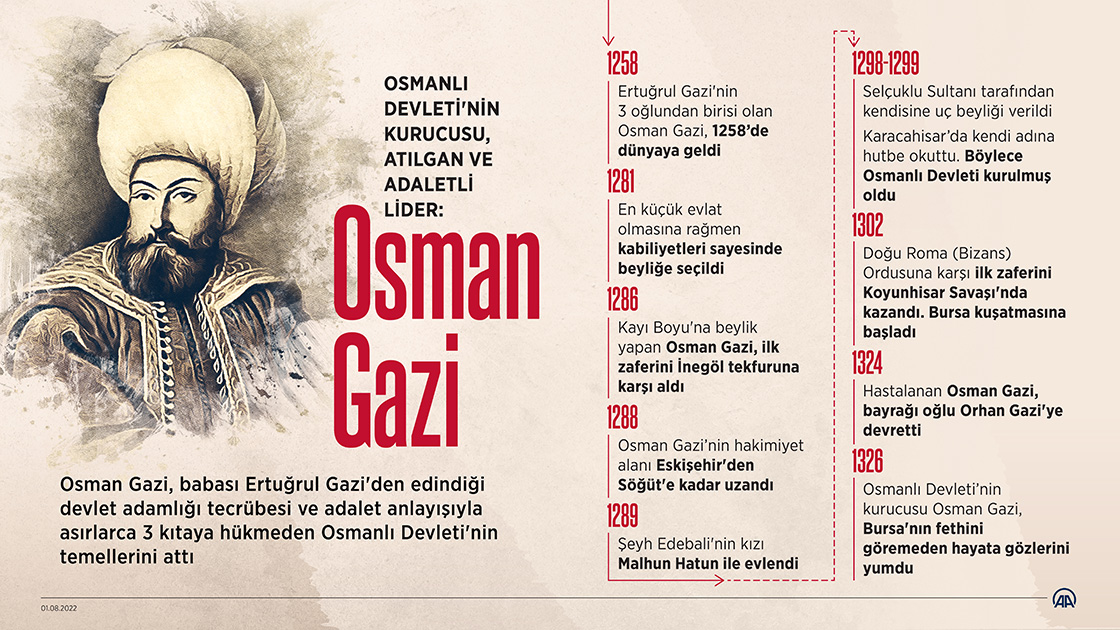 OSMANLI DEVLETİ'NİN KURUCUSU, ATILGAN VE ADALETLİ LİDER:

Osman Gazi

Osman Gazi, babası Ertuğrul Gazi'den edindiği devlet adamlığı tecrübesi ve adalet anlayışıyla asırlarca 3 kıtaya hükmeden Osmanlı Devleti'nin temellerini attı

1258
Ertuğrul Gazi'nin 3 oğlundan birisi olan Osman Gazi, 1258'de dünyaya geldi

1281
En küçük evlat olmasına rağmen kabiliyetleri sayesinde beyliğe seçildi

1286
Kayı Boyu'na beylik yapan Osman Gazi, ilk zaferini İnegöl tekfuruna karşı aldı

1288
Osman Gazi'nin hakimiyet alanı Eskişehir'den Söğüt'e kadar uzandı

1289
Şeyh Edebali'nin kızı Malhun Hatun ile evlendi

1298-1299
Selçuklu Sultanı tarafından kendisine uç beyliği verildi

Karacahisar'da kendi adına hutbe okuttu. Böylece Osmanlı Devleti kurulmuş oldu

1302
Doğu Roma (Bizans) Ordusuna karşı ilk zaferini Koyunhisar Savaşı'nda kazandı. Bursa kuşatmasına başladı

1324
Hastalanan Osman Gazi, bayrağı oğlu Orhan Gazi'ye devretti

1326
Osmanlı Devleti'nin kurucusu Osman Gazi, Bursa'nın fethini göremeden hayata gözlerini yumdu

01.08.2022

AA