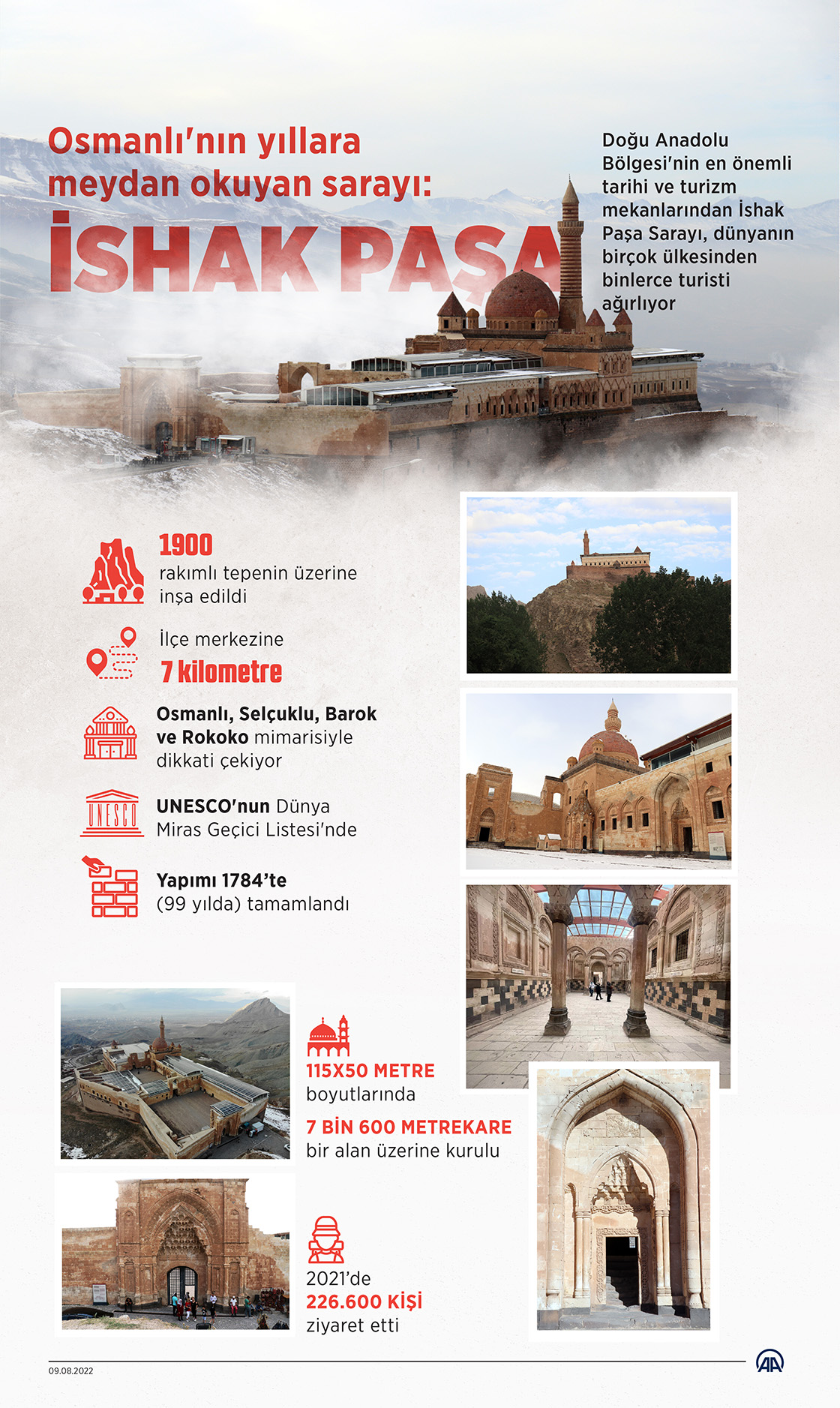 Osmanlı'nın yıllara meydan okuyan sarayı:

İSHAK PAŞA

Doğu Anadolu Bölgesi'nin en önemli tarihi ve turizm mekanlarından İshak Paşa Sarayı, dünyanın birçok ülkesinden binlerce turisti ağırlıyor

1900
rakımlı tepenin üzerine inşa edildi

İlçe merkezine
7 kilometre

Osmanlı, Selçuklu, Barok ve Rokoko mimarisiyle dikkati çekiyor

UNESCO

UNESCO'nun Dünya Miras Geçici Listesi'nde

Yapımı 1784'te
(99 yılda) tamamlandı

115X50 METRE
boyutlarında

7 BİN 600 METREKARE
bir alan üzerine kurulu

2021'de
226.600 KİŞİ
ziyaret etti

09.08.2022

AA