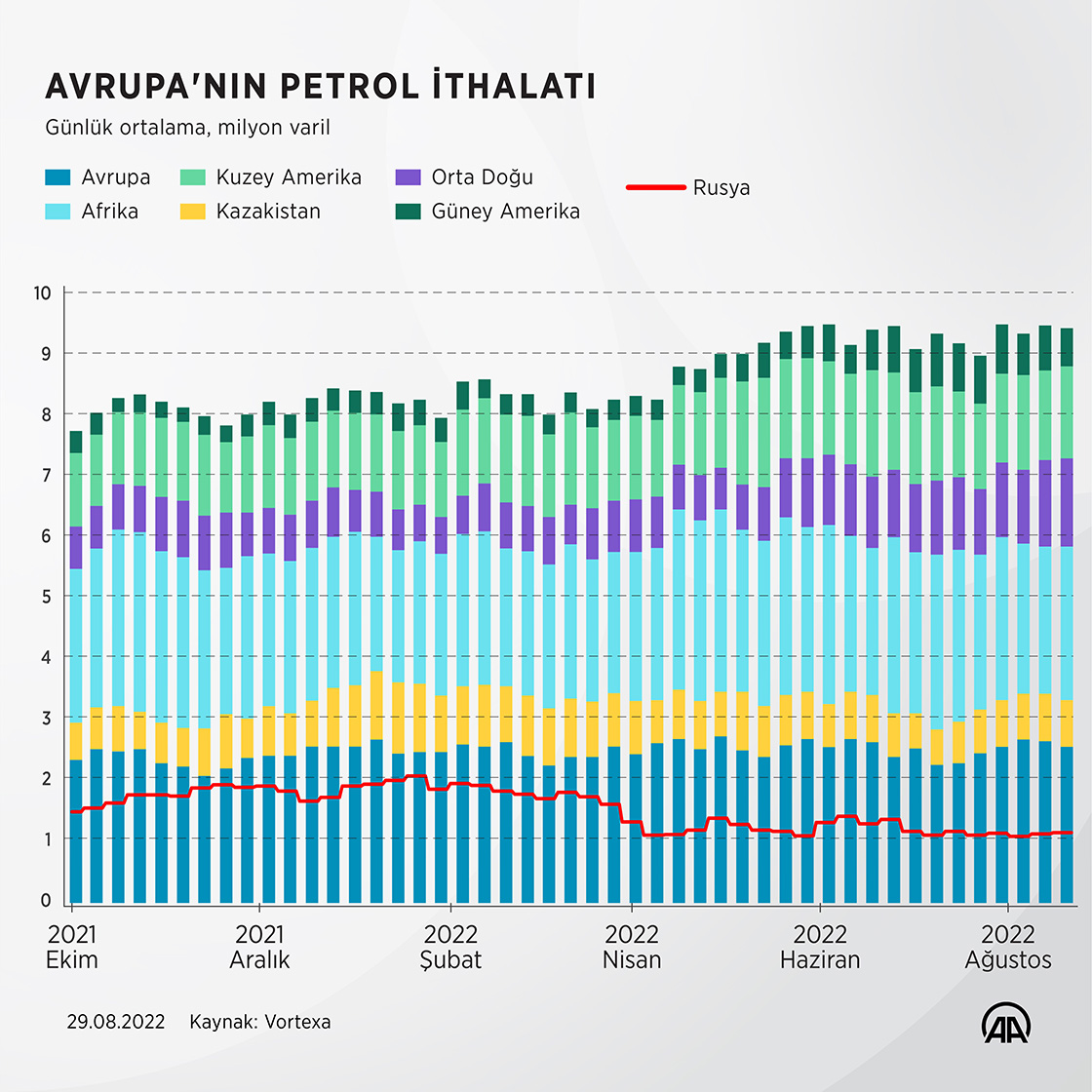 AVRUPA'NIN PETROL İTHALATI
Günlük ortalama, milyon varil

Avrupa
Afrika
Kuzey Amerika
Kazakistan
Orta Doğu
Güney Amerika
Rusya

10
9
8
7
6
5
4
3
2
1
0

2021 Ekim
2021 Aralık
2022 Şubat
2022 Nisan
2022 Haziran
2022 Ağustos

29.08.2022 Kaynak: Vortexa

AA