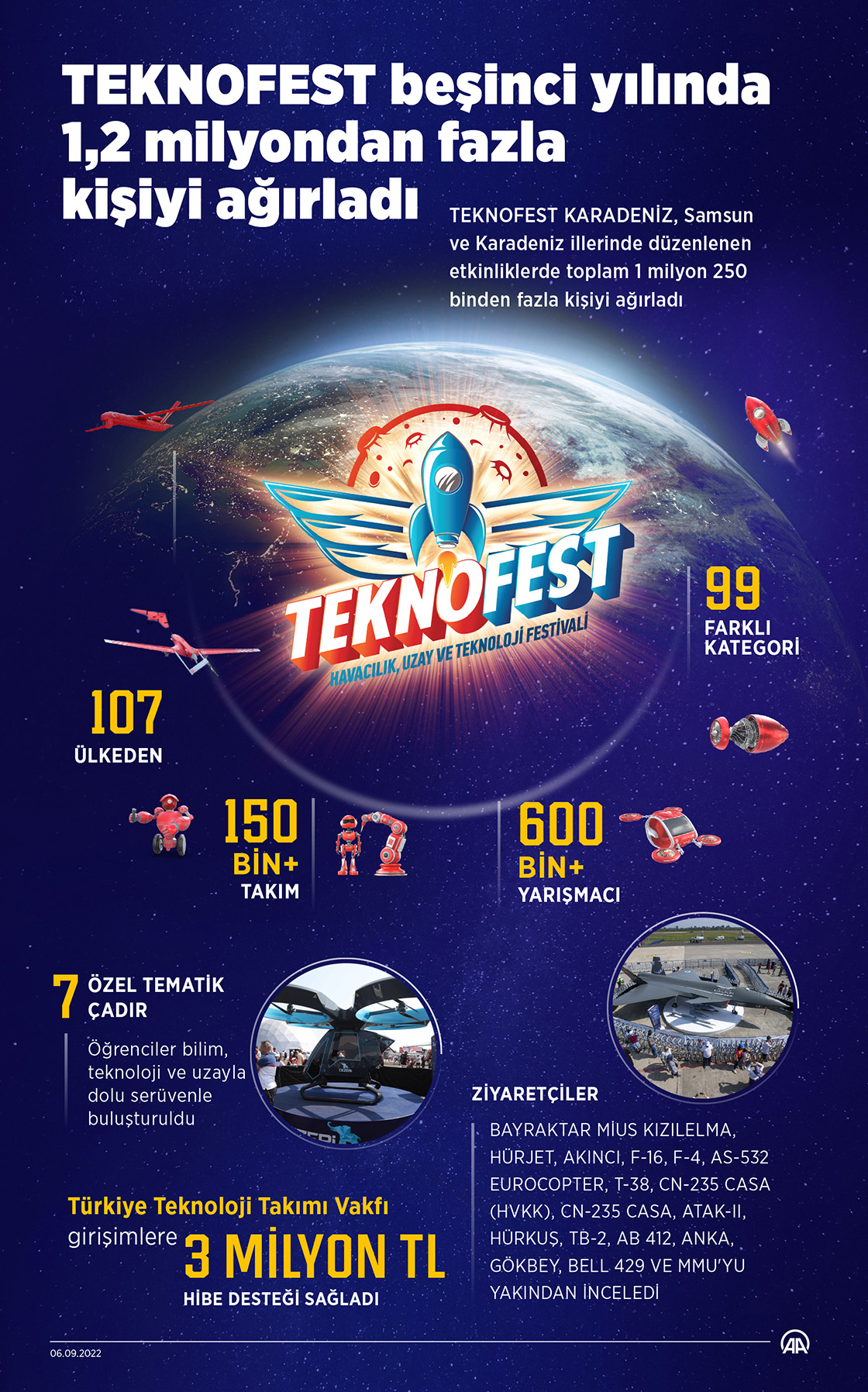 TEKNOFEST beşinci yılında 1,2 milyondan fazla kişiyi ağırladı

TEKNOFEST KARADENİZ, Samsun ve Karadeniz illerinde düzenlenen etkinliklerde toplam 1 milyon 250 binden fazla kişiyi ağırladı

TEKNOFEST
HAVACILIK, UZAY VE TEKNOLOJİ FESTİVALİ

99
FARKLI KATEGORİ

107
ÜLKEDEN

150
BİN+
TAKIM

600
BİN+
YARIŞMACI

7 ÖZEL TEMATİK ÇADIR

Öğrenciler bilim, teknoloji ve uzayla dolu serüvenle buluşturuldu

ZİYARETÇİLER

BAYRAKTAR MİUS KIZILELMA, HÜRJET, AKINCI, F-16, F-4, AS-532 EUROCOPTER, T-38, CN-235 CASA (HVKK), CN-235 CASA, ATAK-II, HÜRKUŞ, TB-2, AB 412, ANKA, GÖKBEY, BELL 429 VE MMU'YU YAKINDAN İNCELEDİ

Türkiye Teknoloji Takımı Vakfı girişimlere 3 MİLYON TL HİBE DESTEĞİ SAĞLADI

06.09.2022

AA