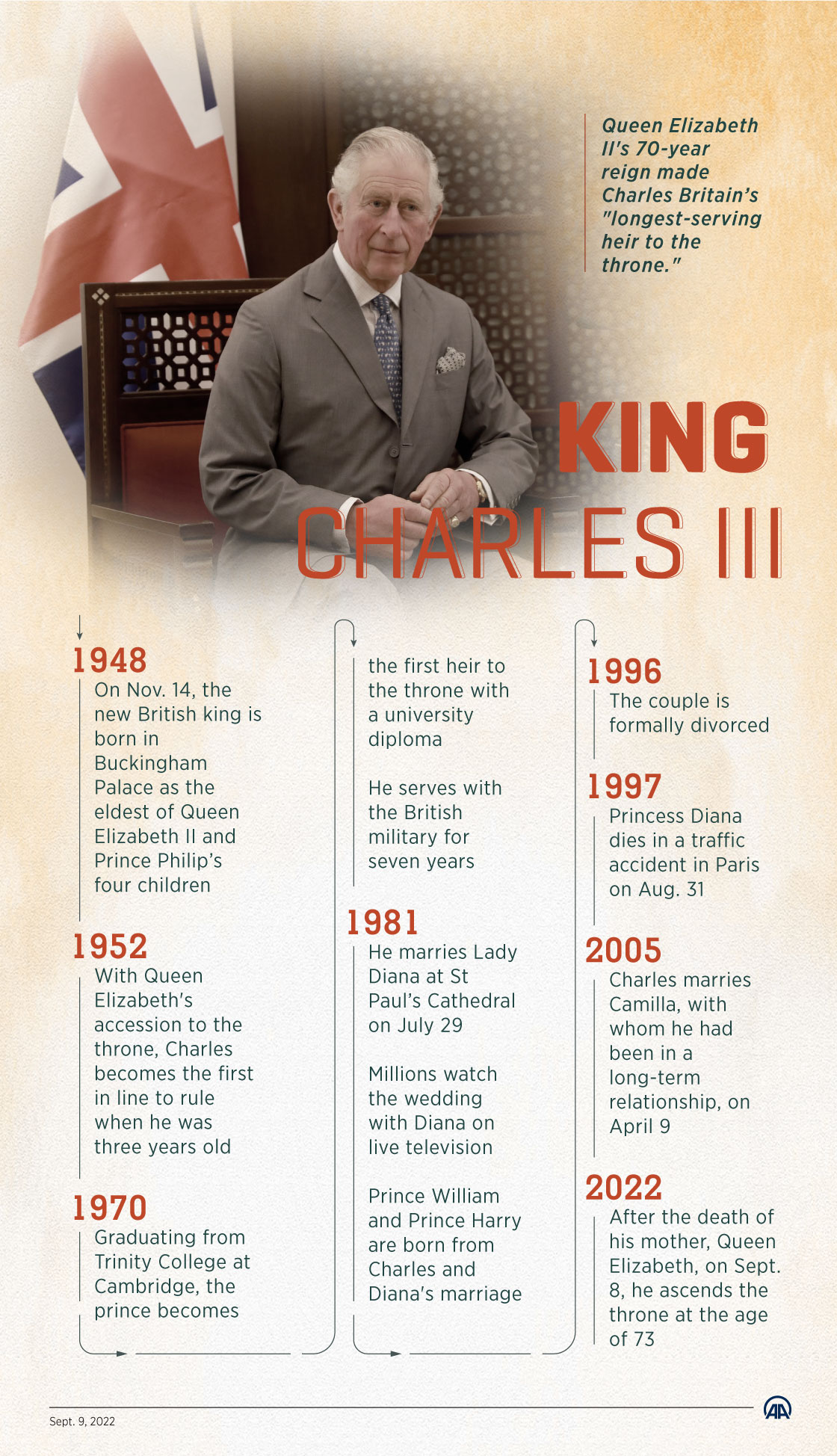 Queen Elizabeth II's 70-year reign made Charles Britain's "longest-serving heir to the throne."

KING CHARLES III

1948
On Nov. 14, the new British king is born in Buckingham Palace as the eldest of Queen Elizabeth II and Prince Philip's four children

1952
With Queen Elizabeth's accession to the throne, Charles becomes the first in line to rule when he was three years old

1970
Graduating from Trinity College at Cambridge, the prince becomes the first heir to the throne with a university diploma

He serves with the British military for seven years

1981
He marries Lady Diana at St Paul's Cathedral on July 29

Millions watch the wedding with Diana on live television

Prince William and Prince Harry are born from Charles and Diana's marriage

1996
The couple is formally divorced

1997
Princess Diana dies in a traffic accident in Paris on Aug. 31

2005
Charles marries Camilla, with whom he had been in a long-term relationship, on April 9

2022
After the death of his mother, Queen Elizabeth, on Sept. 8, he ascends the throne at the age of 73

Sept. 9, 2022

AA