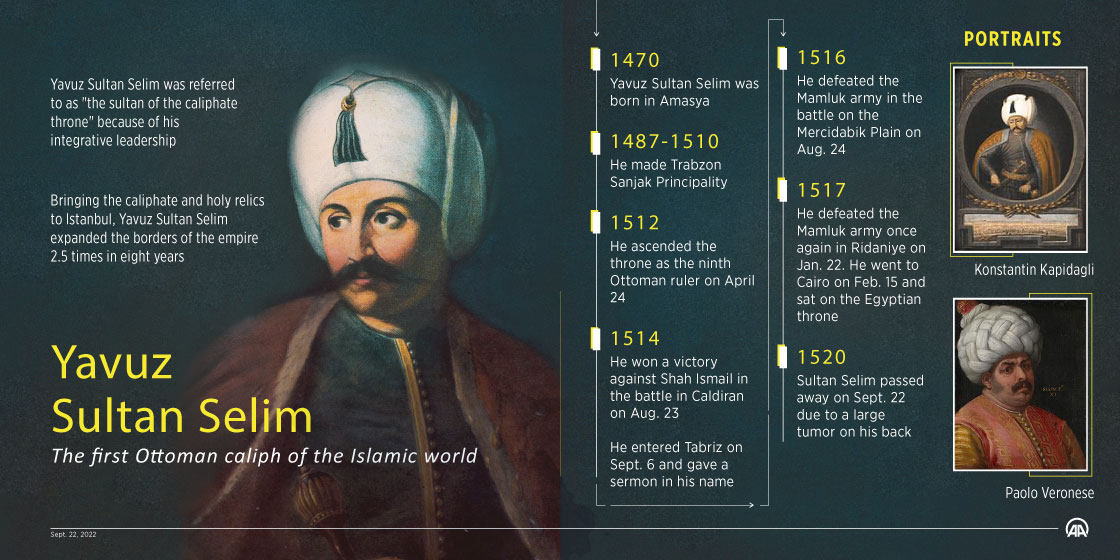 Yavuz Sultan Selim was referred to as "the sultan of the caliphate throne" because of his integrative leadership

Bringing the caliphate and holy relics to Istanbul, Yavuz Sultan Selim expanded the borders of the empire 2.5 times in eight years

Yavuz Sultan Selim

The first Ottoman caliph of the Islamic world

1470
Yavuz Sultan Selim was born in Amasya

1487-1510
He made Trabzon Sanjak Principality

1512
He ascended the throne as the ninth Ottoman ruler on April 24

1514
He won a victory against Shah Ismail in the battle in Caldiran on Aug. 23

He entered Tabriz on Sept. 6 and gave a sermon in his name

1516
He defeated the Mamluk army in the battle on the Mercidabik Plain on Aug. 24

1517
He defeated the Mamluk army once again in Ridaniye on Jan. 22. He went to Cairo on Feb. 15 and sat on the Egyptian throne

1520
Sultan Selim passed away on Sept. 22 due to a large tumor on his back

PORTRAITS

Konstantin Kapidagli

Paolo Veronese

Sept. 22, 2022

AA