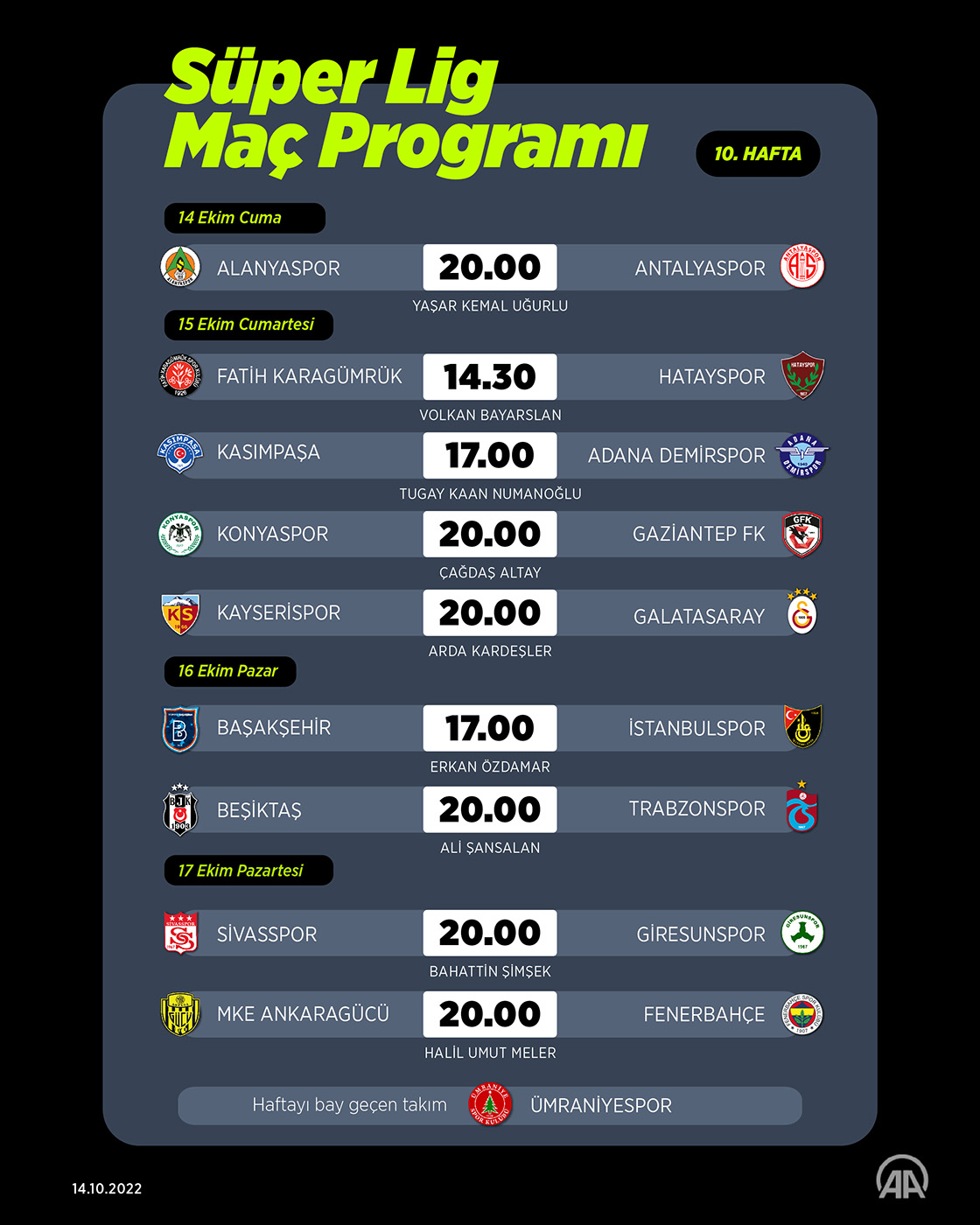 Süper Lig Maç Programı

10. HAFTA

14 Ekim Cuma

ALANYASPOR 20.00 ANTALYASPOR
YAŞAR KEMAL UĞURLU

15 Ekim Cumartesi

FATİH KARAGÜMRÜK 14.30 HATAYSPOR
VOLKAN BAYARSLAN

KASIMPAŞA 17.00 ADANA DEMİRSPOR
TUGAY KAAN NUMANOĞLU

KONYASPOR 20.00 GAZİANTEP FK
ÇAĞDAŞ ALTAY

KAYSERİSPOR 20.00 GALATASARAY
ARDA KARDEŞLER

16 Ekim Pazar

BAŞAKŞEHİR 17.00 İSTANBULSPOR
ERKAN ÖZDAMAR

BEŞİKTAŞ 20.00 TRABZONSPOR
ALİ ŞANSALAN

17 Ekim Pazartesi

SİVASSPOR 20.00 GİRESUNSPOR
BAHATTİN ŞİMŞEK

MKE ANKARAGÜCÜ 20.00 FENERBAHÇE
HALİL UMUT MELER

Haftayı bay geçen takım ÜMRANİYESPOR

14.10.2022

AA