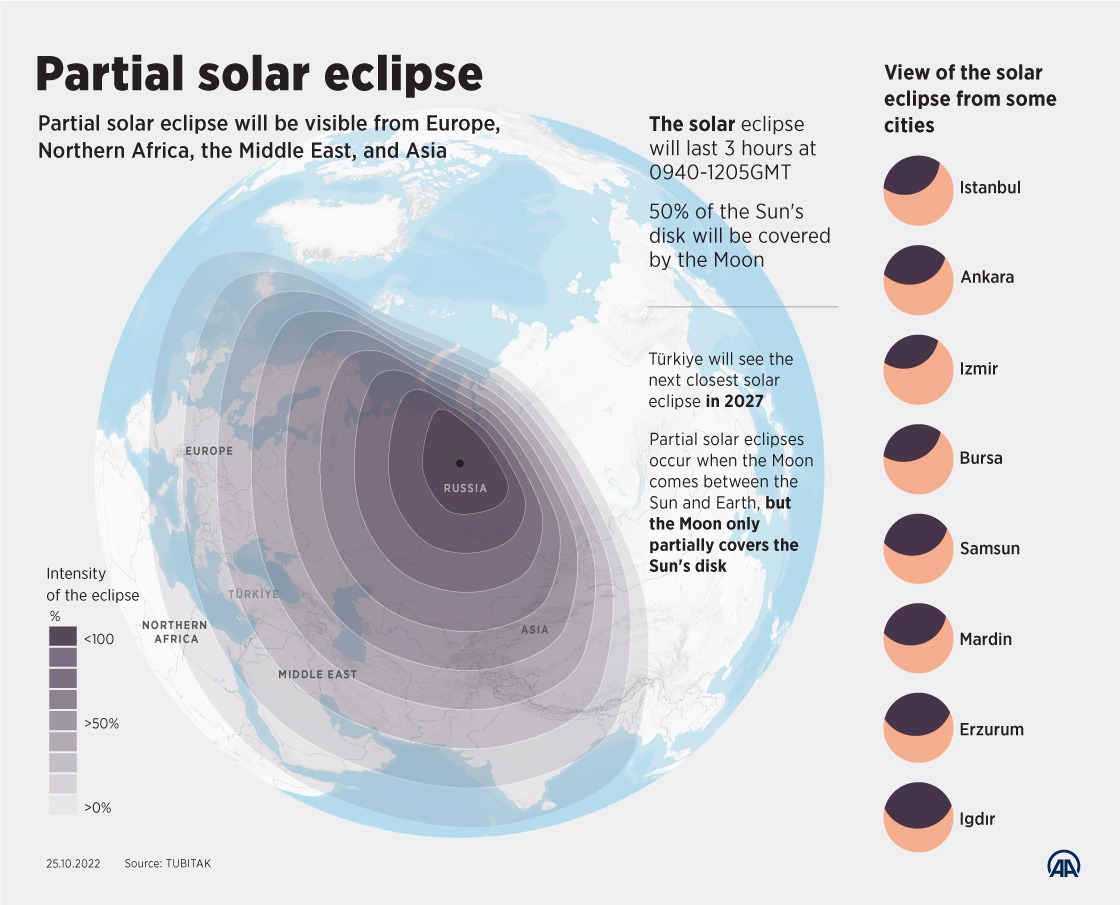 Partial solar eclipse

Partial solar eclipse will be visible from Europe, Northern Africa, the Middle East, and Asia

The solar eclipse will last 3 hours at 0940-1205GMT

50% of the Sun's disk will be covered by the Moon

Türkiye will see the next closest solar eclipse in 2027

Partial solar eclipses occur when the Moon comes between the Sun and Earth, but the Moon only partially covers the Sun's disk

EUROPE

RUSSIA

TÜRKİYE

NORTHERN AFRICA

ASIA

MIDDLE EAST

Intensity of the eclipse
%
<100
>50%
>0%

View of the solar eclipse from some cities

Istanbul

Ankara

Izmir

Bursa

Samsun

Mardin

Erzurum

Igdır

25.10.2022 Source: TUBITAK

AA