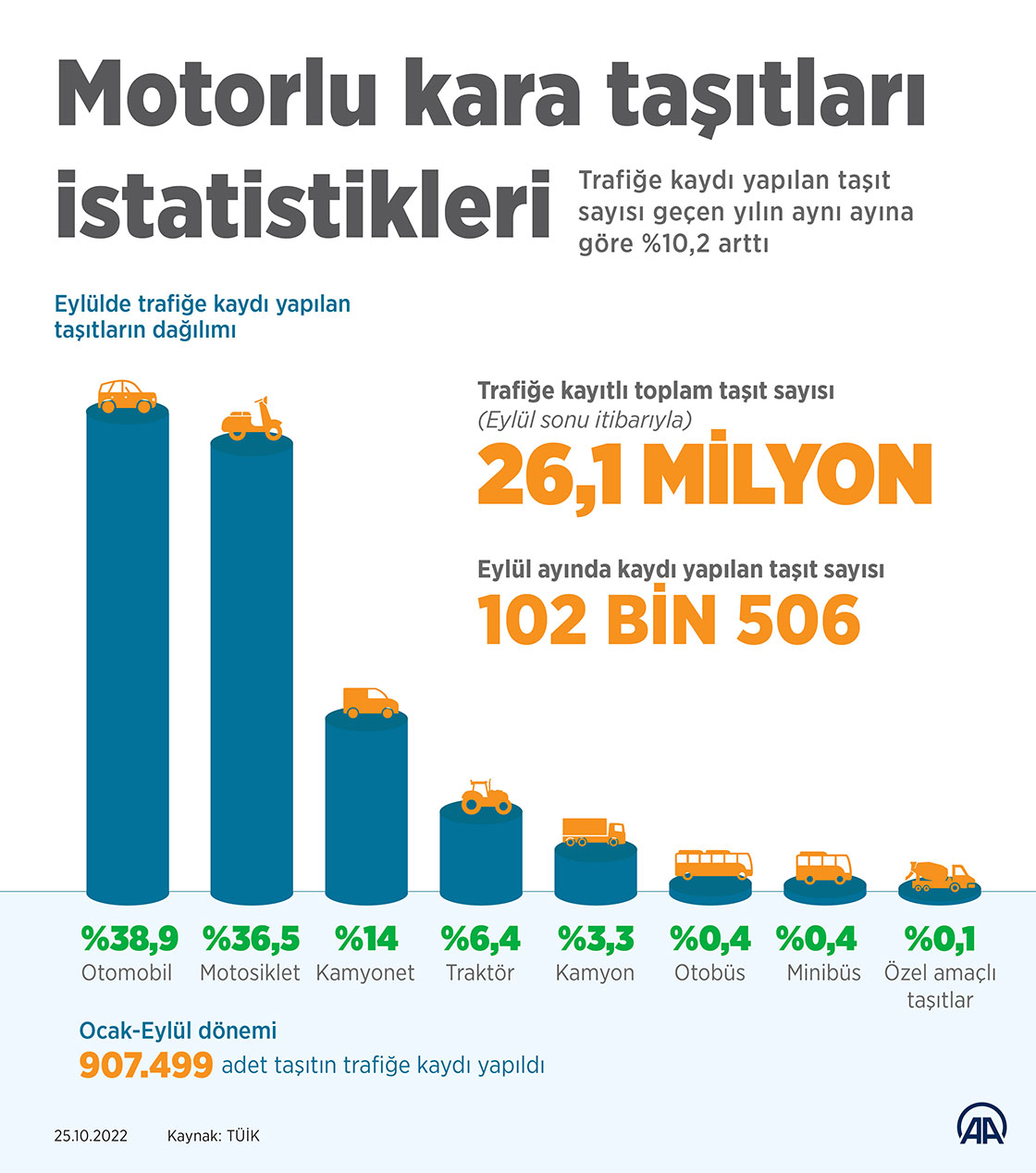 Motorlu kara taşıtları istatistikleri

Trafiğe kaydı yapılan taşıt sayısı geçen yılın aynı ayına göre %10,2 arttı

Eylülde trafiğe kaydı yapılan taşıtların dağılımı

Trafiğe kayıtlı toplam taşıt sayısı
(Eylül sonu itibarıyla)
26,1 MİLYON

Eylül ayında kaydı yapılan taşıt sayısı
102 BİN 506

%38,9 Otomobil
%36,5 Motosiklet
%14 Kamyonet
%6,4 Traktör
%3,3 Kamyon
%0,4 Otobüs
%0,4 Minibüs
%0,1 Özel amaçlı taşıtlar

Ocak-Eylül dönemi
907.499 adet taşıtın trafiğe kaydı yapıldı

25.10.2022 Kaynak: TÜİK

AA