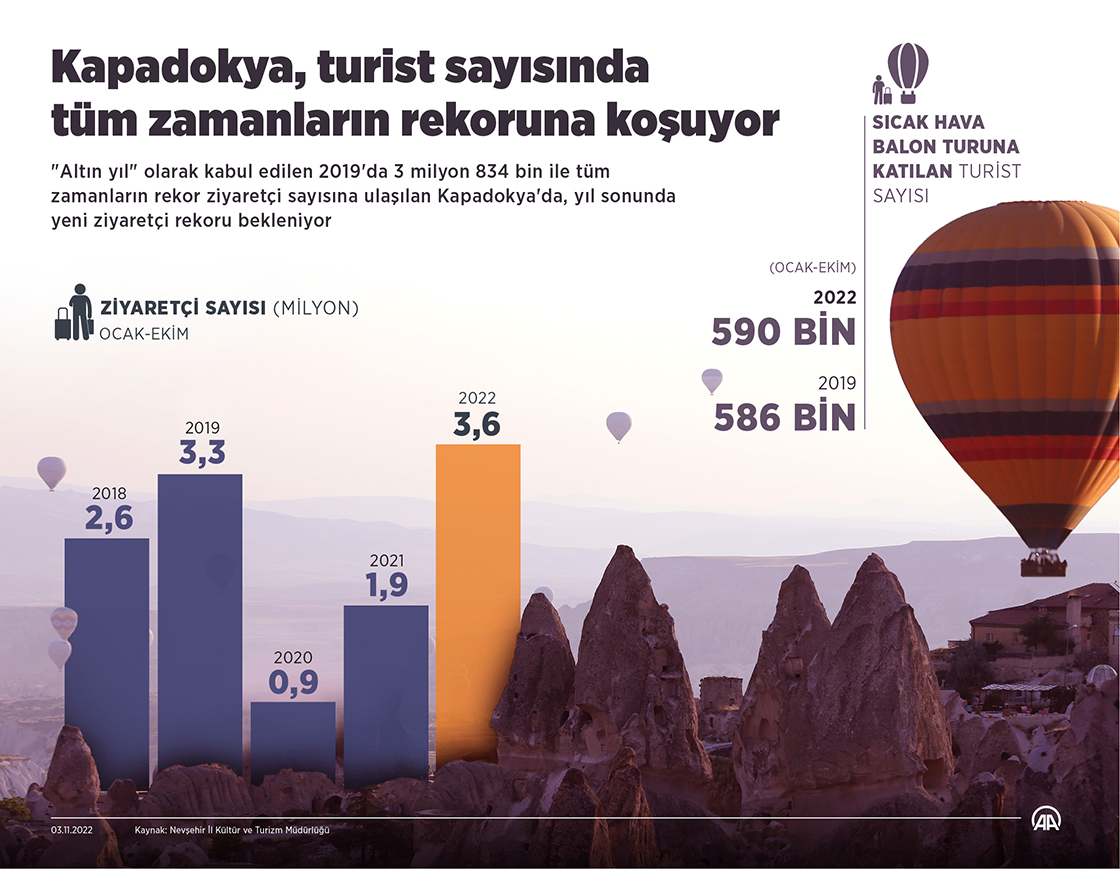 Kapadokya, turist sayısında tüm zamanların rekoruna koşuyor

"Altın yıl" olarak kabul edilen 2019'da 3 milyon 834 bin ile tüm zamanların rekor ziyaretçi sayısına ulaşılan Kapadokya'da, yıl sonunda yeni ziyaretçi rekoru bekleniyor

ZİYARETÇİ SAYISI (MİLYON)
OCAK-EKİM

2018
2,6

2019
3,3

2020
0,9

2021
1,9

2022
3,6

SICAK HAVA BALON TURUNA KATILAN TURİST SAYISI

(OCAK-EKİM)

2022
590 BİN

2019
586 BİN

03.11.2022 Kaynak: Nevşehir İl Kültür ve Turizm Müdürlüğü

AA