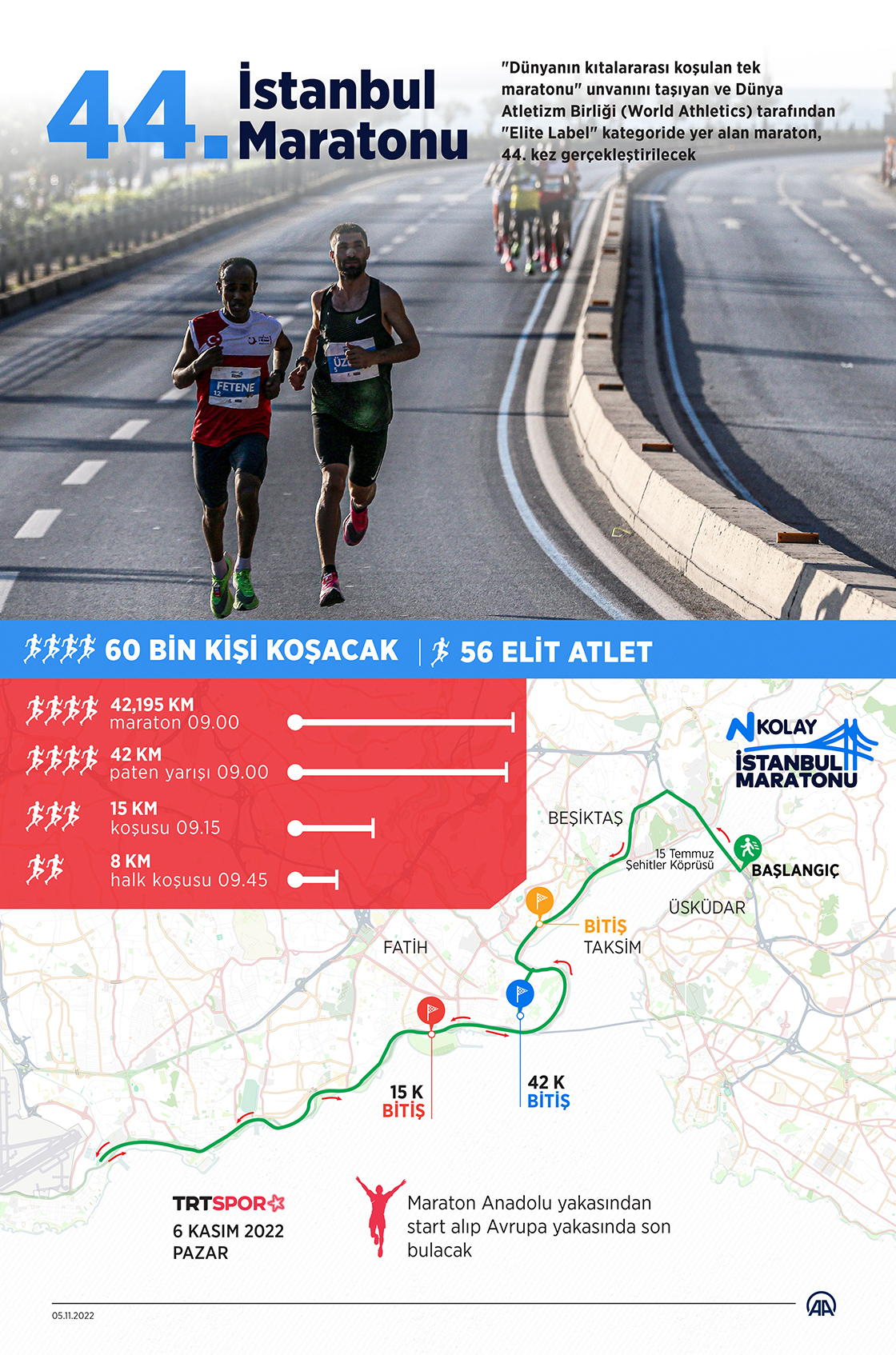 44. İstanbul Maratonu

"Dünyanın kıtalararası koşulan tek maratonu" unvanını taşıyan ve Dünya Atletizm Birliği (World Athletics) tarafından "Elite Label" kategoride yer alan maraton, 44. kez gerçekleştirilecek

FETENE

60 BİN KİŞİ KOŞACAK | 56 ELİT ATLET

42,195 KM
maraton 09.00

42 KM
paten yarışı 09.00

15 KM
koşusu 09.15

8 KM
halk koşusu 09.45

N KOLAY İSTANBUL MARATONU

BEŞİKTAŞ
15 Temmuz Şehitler Köprüsü
BAŞLANGIÇ
ÜSKÜDAR
BİTİŞ
TAKSİM
FATİH
15 K BİTİŞ
42 K BİTİŞ

TRTSPOR
6 KASIM 2022
PAZAR

Maraton Anadolu yakasından start alıp Avrupa yakasında son bulacak

05.11.2022
AA