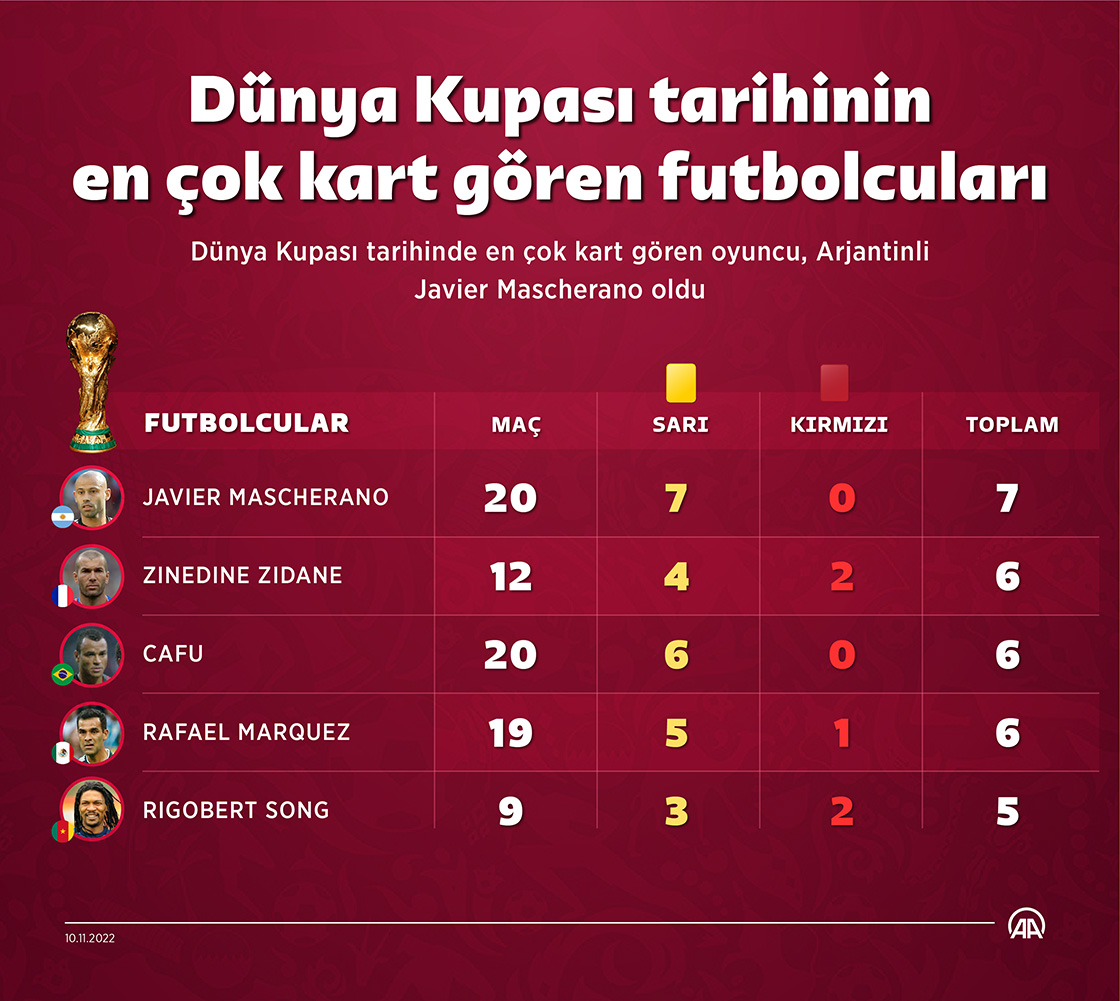 Dünya Kupası tarihinin en çok kart gören futbolcuları

Dünya Kupası tarihinde en çok kart gören oyuncu, Arjantinli Javier Mascherano oldu

| FUTBOLCULAR | MAÇ | SARI | KIRMIZI | TOPLAM |
|---|---|---|---|---|
| JAVIER MASCHERANO | 20 | 7 | 0 | 7 |
| ZINEDINE ZIDANE | 12 | 4 | 2 | 6 |
| CAFU | 20 | 6 | 0 | 6 |
| RAFAEL MARQUEZ | 19 | 5 | 1 | 6 |
| RIGOBERT SONG | 9 | 3 | 2 | 5 |

10.11.2022

AA