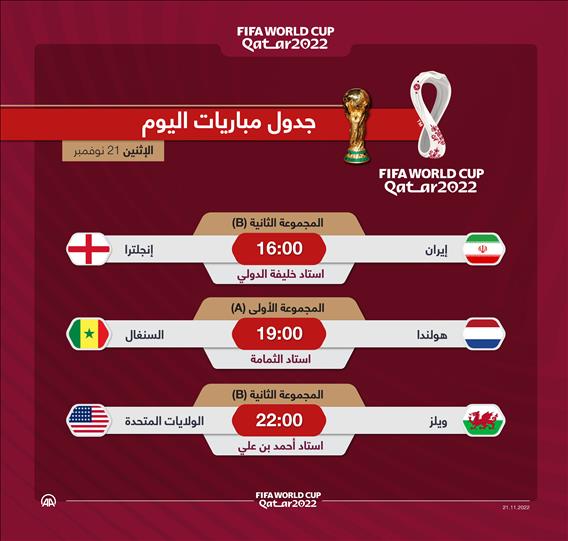 FIFA WORLD CUP
Qatar2022

جدول مباريات اليوم
الإثنين 21 نوفمبر

FIFA WORLD CUP
Qatar2022

المجموعة الثانية (B)
إيران 16:00 إنجلترا
استاد خليفة الدولي

المجموعة الأولى (A)
هولندا 19:00 السنغال
استاد الثمامة

المجموعة الثانية (B)
ويلز 22:00 الولايات المتحدة
استاد أحمد بن علي

AA
FIFA WORLD CUP
Qatar2022
21.11.2022