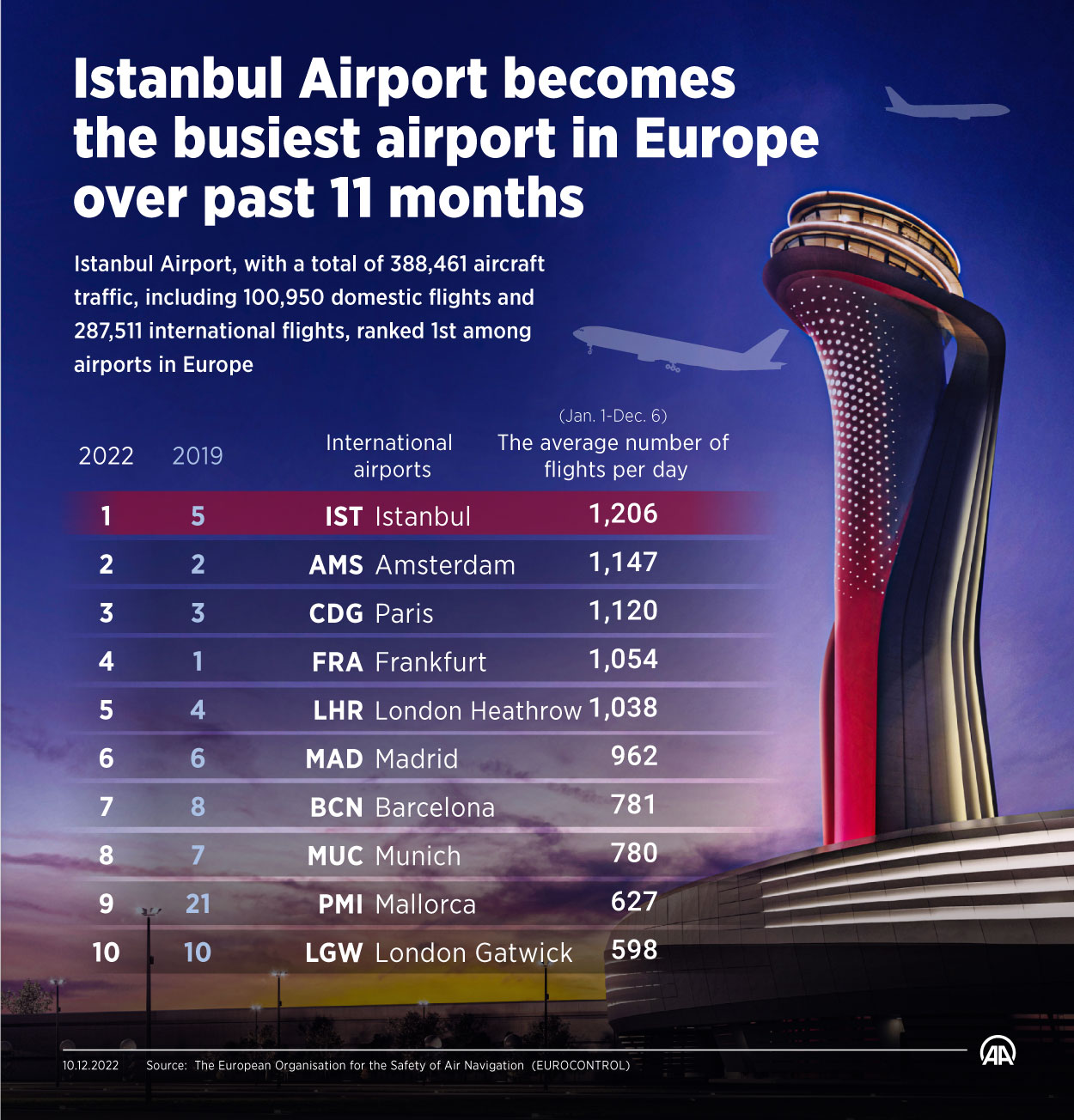 Istanbul Airport becomes the busiest airport in Europe over past 11 months

Istanbul Airport, with a total of 388,461 aircraft traffic, including 100,950 domestic flights and 287,511 international flights, ranked 1st among airports in Europe

| 2022 | 2019 | International airports | (Jan. 1-Dec. 6) The average number of flights per day |
|---|---|---|---|
| 1 | 5 | IST Istanbul | 1,206 |
| 2 | 2 | AMS Amsterdam | 1,147 |
| 3 | 3 | CDG Paris | 1,120 |
| 4 | 1 | FRA Frankfurt | 1,054 |
| 5 | 4 | LHR London Heathrow | 1,038 |
| 6 | 6 | MAD Madrid | 962 |
| 7 | 8 | BCN Barcelona | 781 |
| 8 | 7 | MUC Munich | 780 |
| 9 | 21 | PMI Mallorca | 627 |
| 10 | 10 | LGW London Gatwick | 598 |

10.12.2022 Source: The European Organisation for the Safety of Air Navigation (EUROCONTROL)

AA