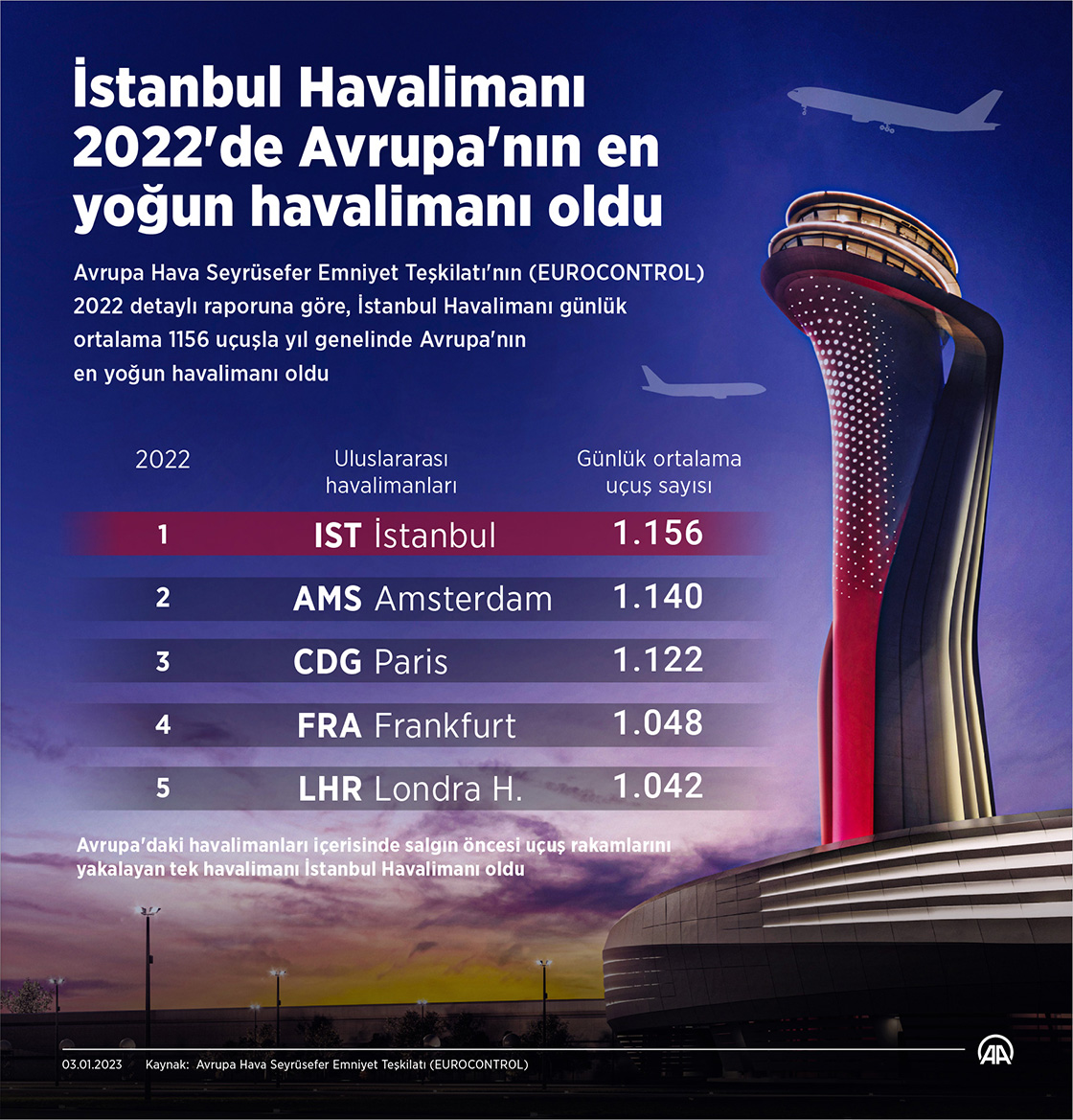 İstanbul Havalimanı 2022'de Avrupa'nın en yoğun havalimanı oldu

Avrupa Hava Seyrüsefer Emniyet Teşkilatı'nın (EUROCONTROL) 2022 detaylı raporuna göre, İstanbul Havalimanı günlük ortalama 1156 uçuşla yıl genelinde Avrupa'nın en yoğun havalimanı oldu

| 2022 | Uluslararası havalimanları | Günlük ortalama uçuş sayısı |
|---|---|---|
| 1 | IST İstanbul | 1.156 |
| 2 | AMS Amsterdam | 1.140 |
| 3 | CDG Paris | 1.122 |
| 4 | FRA Frankfurt | 1.048 |
| 5 | LHR Londra H. | 1.042 |

Avrupa'daki havalimanları içerisinde salgın öncesi uçuş rakamlarını yakalayan tek havalimanı İstanbul Havalimanı oldu

03.01.2023 Kaynak: Avrupa Hava Seyrüsefer Emniyet Teşkilatı (EUROCONTROL)

AA