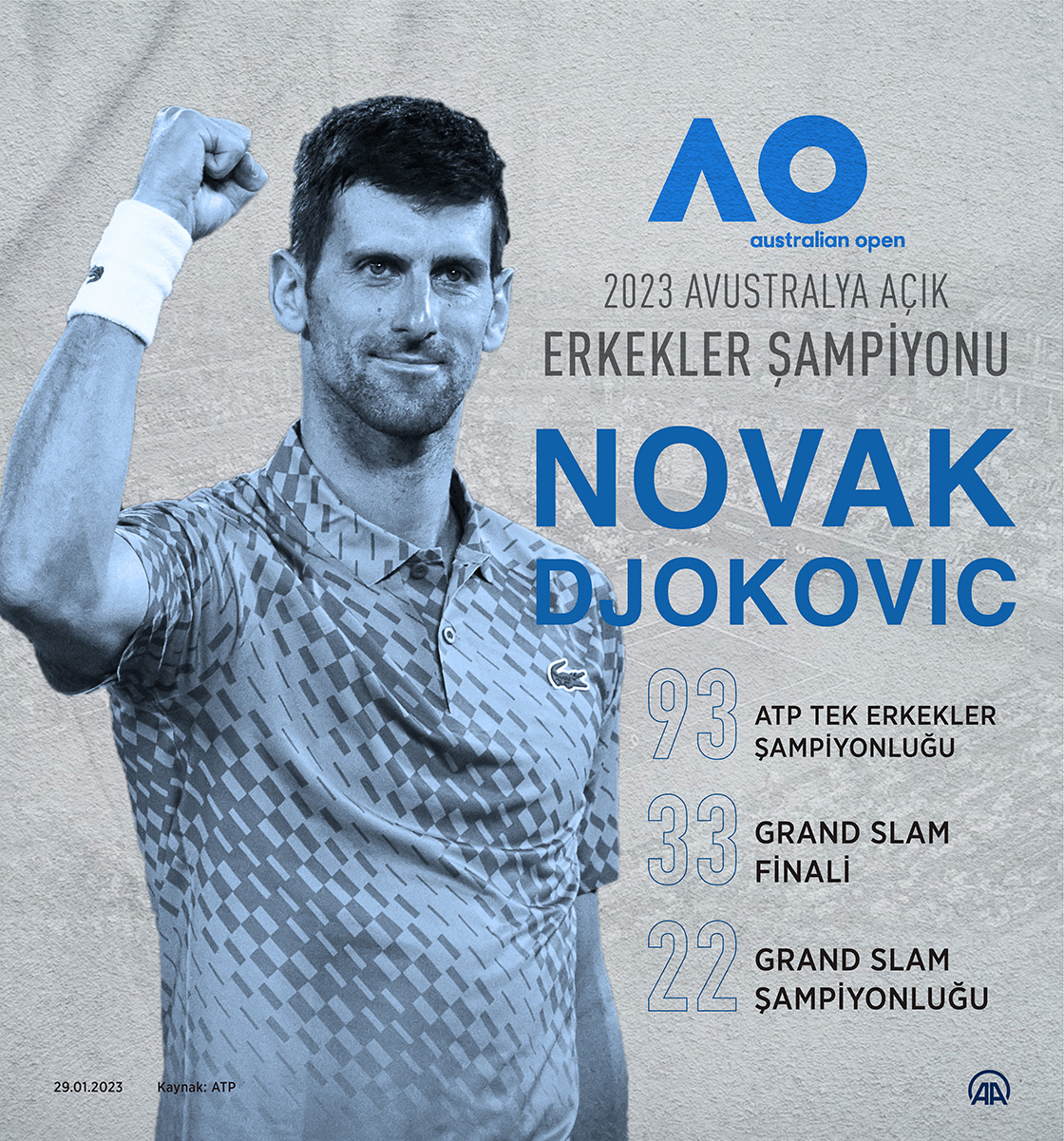 AO
australian open

2023 AVUSTRALYA AÇIK
ERKEKLER ŞAMPİYONU

NOVAK
DJOKOVIC

93 ATP TEK ERKEKLER ŞAMPİYONLUĞU

33 GRAND SLAM FİNALİ

22 GRAND SLAM ŞAMPİYONLUĞU

29.01.2023 Kaynak: ATP

AA