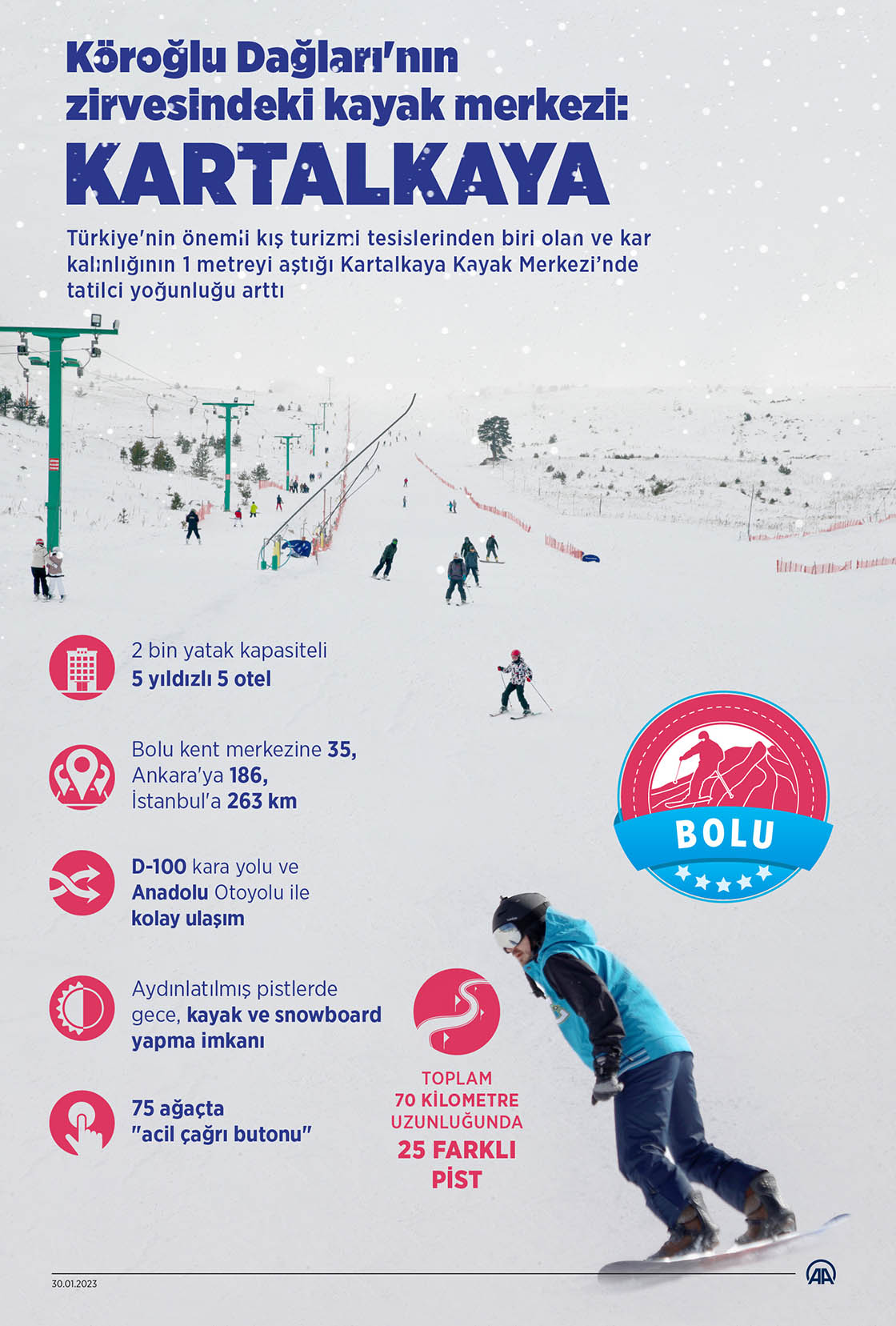 Köroğlu Dağları'nın zirvesindeki kayak merkezi:

KARTALKAYA

Türkiye'nin önemli kış turizmi tesislerinden biri olan ve kar kalınlığının 1 metreyi aştığı Kartalkaya Kayak Merkezi'nde tatilci yoğunluğu arttı

2 bin yatak kapasiteli
5 yıldızlı 5 otel

Bolu kent merkezine 35, Ankara'ya 186, İstanbul'a 263 km

D-100 kara yolu ve Anadolu Otoyolu ile kolay ulaşım

Aydınlatılmış pistlerde gece, kayak ve snowboard yapma imkanı

75 ağaçta "acil çağrı butonu"

BOLU

TOPLAM 70 KİLOMETRE UZUNLUĞUNDA
25 FARKLI PİST

30.01.2023

AA