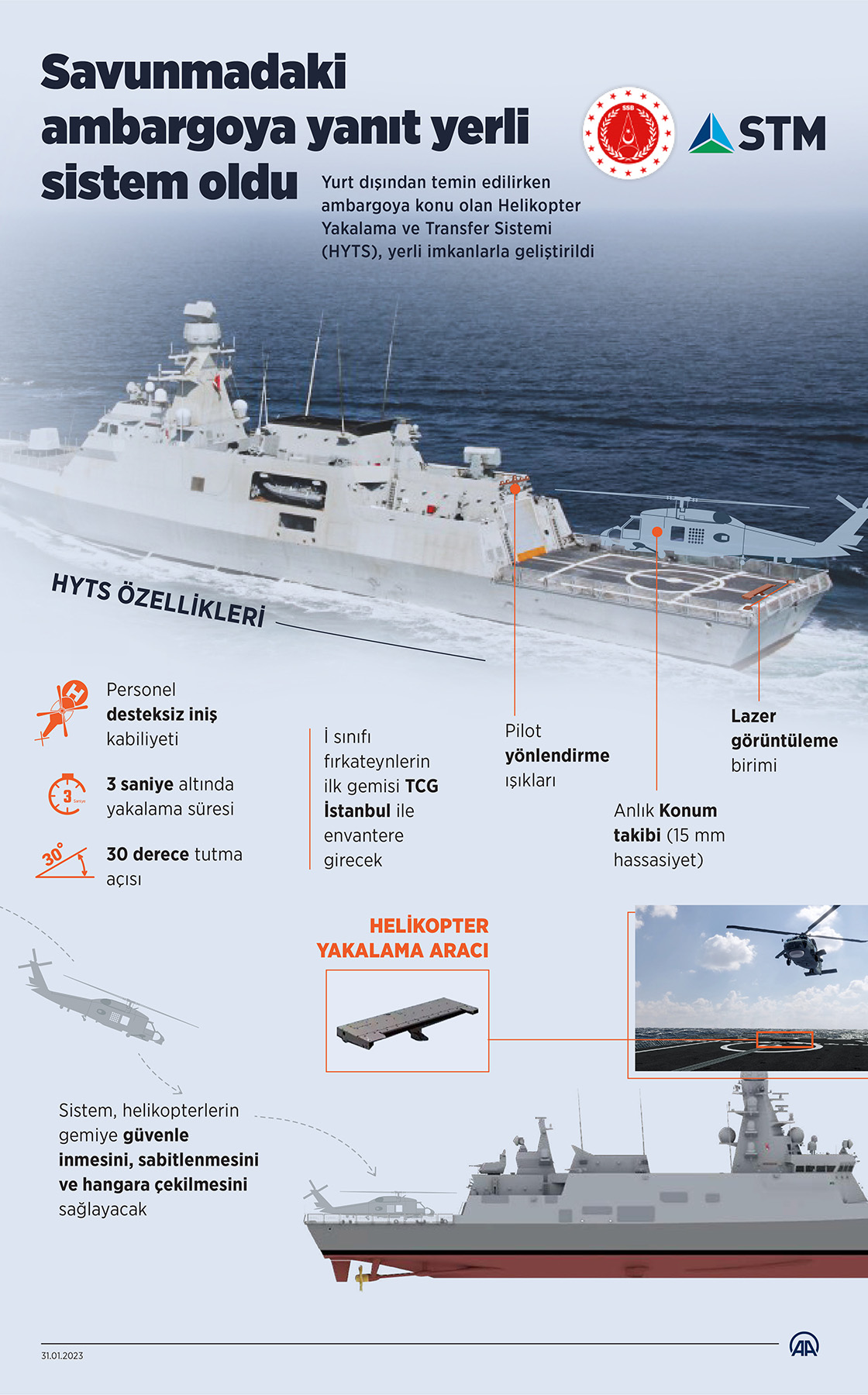 Savunmadaki ambargoya yanıt yerli sistem oldu

SSB

STM

Yurt dışından temin edilirken ambargoya konu olan Helikopter Yakalama ve Transfer Sistemi (HYTS), yerli imkanlarla geliştirildi

HYTS ÖZELLİKLERİ

Personel desteksiz iniş kabiliyeti

3 Saniye

3 saniye altında yakalama süresi

30°

30 derece tutma açısı

İ sınıfı fırkateynlerin ilk gemisi TCG İstanbul ile envantere girecek

Pilot yönlendirme ışıkları

Anlık Konum takibi (15 mm hassasiyet)

Lazer görüntüleme birimi

HELİKOPTER YAKALAMA ARACI

Sistem, helikopterlerin gemiye güvenle inmesini, sabitlenmesini ve hangara çekilmesini sağlayacak

31.01.2023

AA