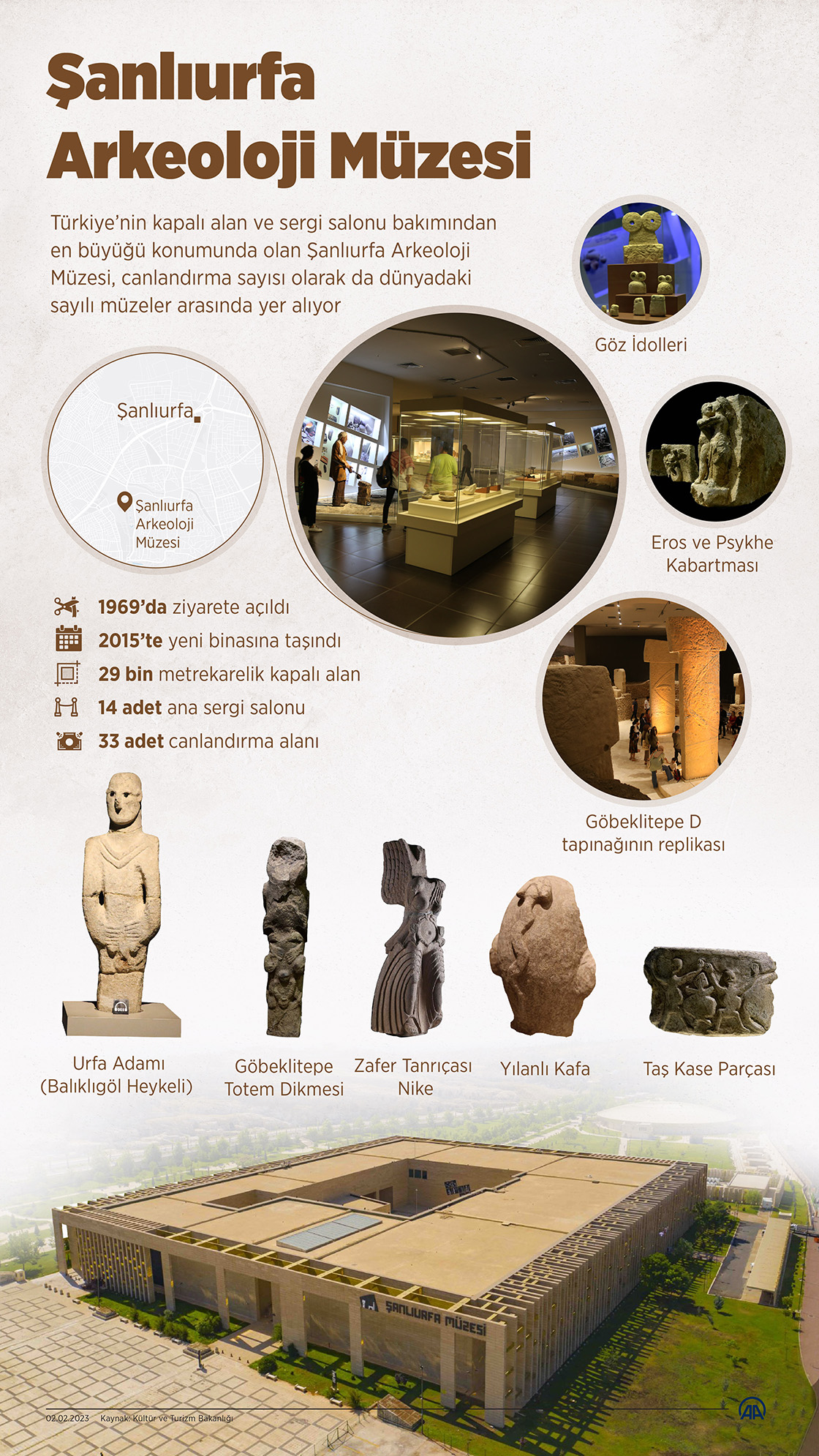 Şanlıurfa Arkeoloji Müzesi

Türkiye'nin kapalı alan ve sergi salonu bakımından en büyüğü konumunda olan Şanlıurfa Arkeoloji Müzesi, canlandırma sayısı olarak da dünyadaki sayılı müzeler arasında yer alıyor

Göz İdolleri

Şanlıurfa

Şanlıurfa Arkeoloji Müzesi

Eros ve Psykhe Kabartması

1969'da ziyarete açıldı
2015'te yeni binasına taşındı
29 bin metrekarelik kapalı alan
14 adet ana sergi salonu
33 adet canlandırma alanı

Göbeklitepe D tapınağının replikası

Urfa Adamı (Balıklıgöl Heykeli)

Göbeklitepe Totem Dikmesi

Zafer Tanrıçası Nike

Yılanlı Kafa

Taş Kase Parçası

ŞANLIURFA MÜZESİ

02.02.2023 Kaynak: Kültür ve Turizm Bakanlığı

AA