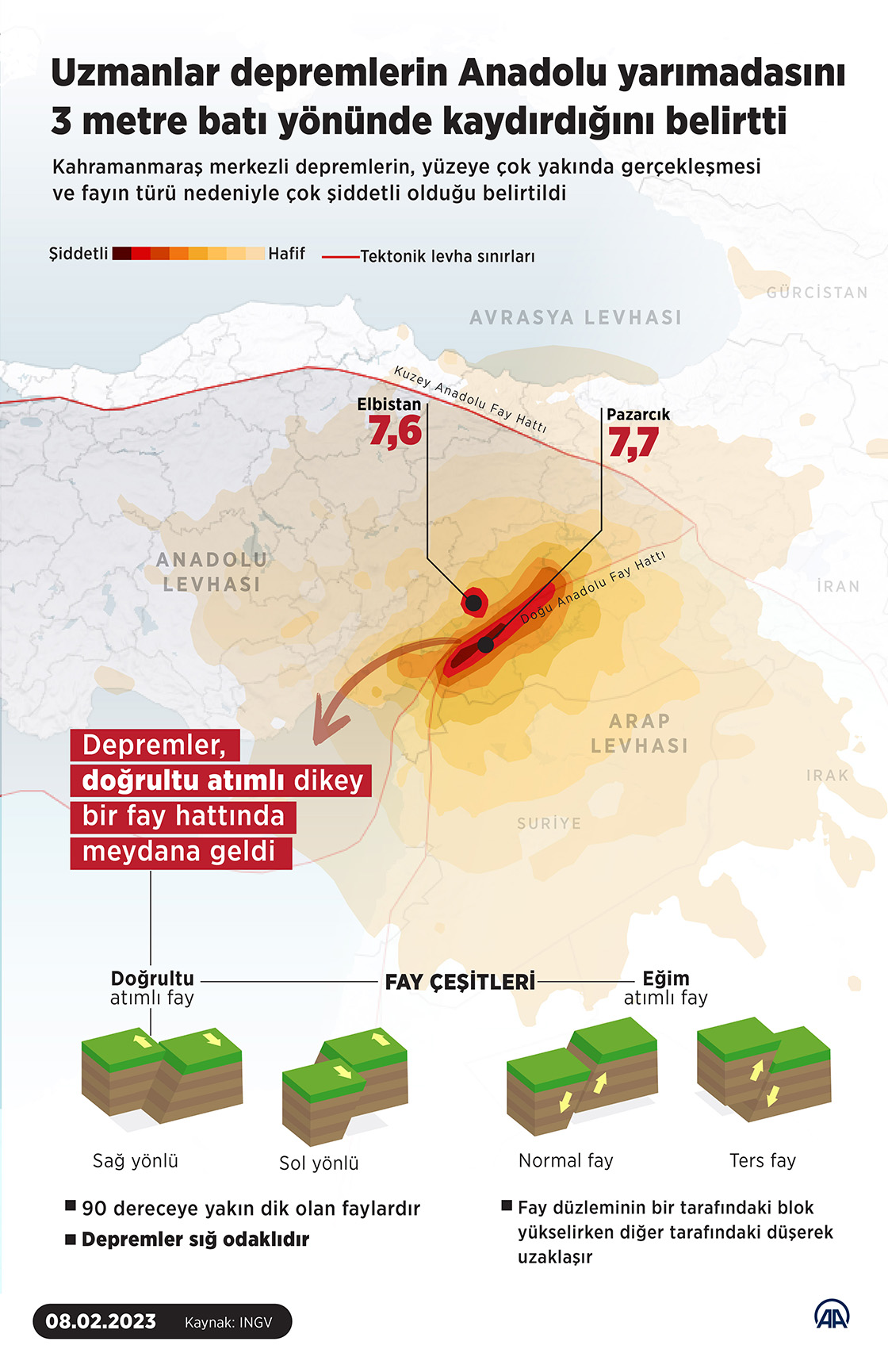 Uzmanlar depremlerin Anadolu yarımadasını 3 metre batı yönünde kaydırdığını belirtti

Kahramanmaraş merkezli depremlerin, yüzeye çok yakında gerçekleşmesi ve fayın türü nedeniyle çok şiddetli olduğu belirtildi

Şiddetli Hafif

Tektonik levha sınırları

GÜRCİSTAN

AVRASYA LEVHASI

Kuzey Anadolu Fay Hattı

Elbistan 7,6

Pazarcık 7,7

ANADOLU LEVHASI

İRAN

Doğu Anadolu Fay Hattı

ARAP LEVHASI

IRAK

SURİYE

Depremler, doğrultu atımlı dikey bir fay hattında meydana geldi

Doğrultu atımlı fay

FAY ÇEŞİTLERİ

Eğim atımlı fay

Sağ yönlü

Sol yönlü

Normal fay

Ters fay

90 dereceye yakın dik olan faylardır

Depremler sığ odaklıdır

Fay düzleminin bir tarafındaki blok yükselirken diğer tarafındaki düşerek uzaklaşır

08.02.2023 Kaynak: INGV

AA