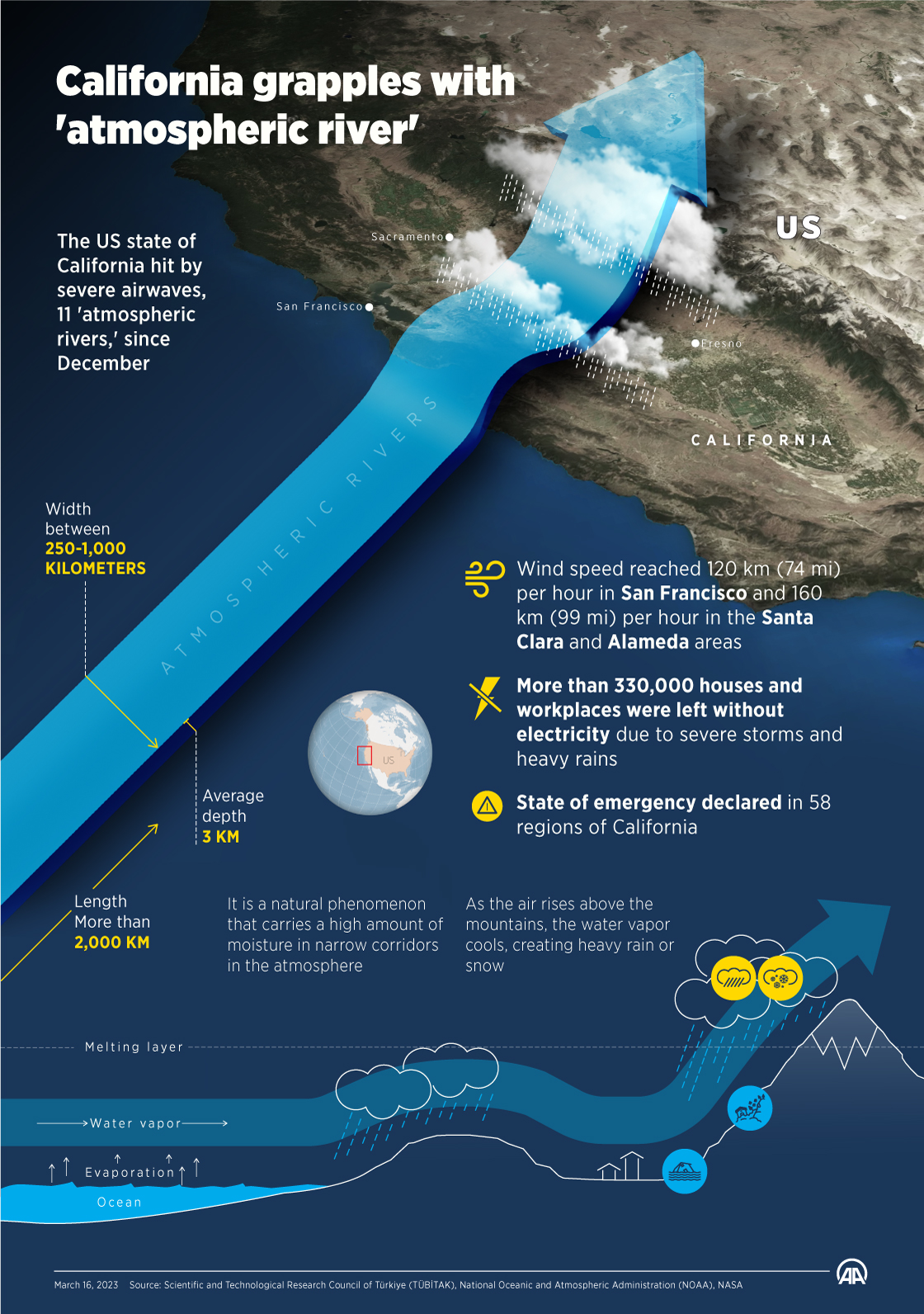 California grapples with 'atmospheric river'

The US state of California hit by severe airwaves, 11 'atmospheric rivers,' since December

Sacramento

San Francisco

Fresno

US

CALIFORNIA

ATMOSPHERIC RIVERS

Width between 250-1,000 KILOMETERS

Average depth 3 KM

Length More than 2,000 KM

US

Wind speed reached 120 km (74 mi) per hour in San Francisco and 160 km (99 mi) per hour in the Santa Clara and Alameda areas

More than 330,000 houses and workplaces were left without electricity due to severe storms and heavy rains

State of emergency declared in 58 regions of California

It is a natural phenomenon that carries a high amount of moisture in narrow corridors in the atmosphere

As the air rises above the mountains, the water vapor cools, creating heavy rain or snow

Melting layer

Water vapor

Evaporation

Ocean

March 16, 2023 Source: Scientific and Technological Research Council of Türkiye (TÜBİTAK), National Oceanic and Atmospheric Administration (NOAA), NASA

AA