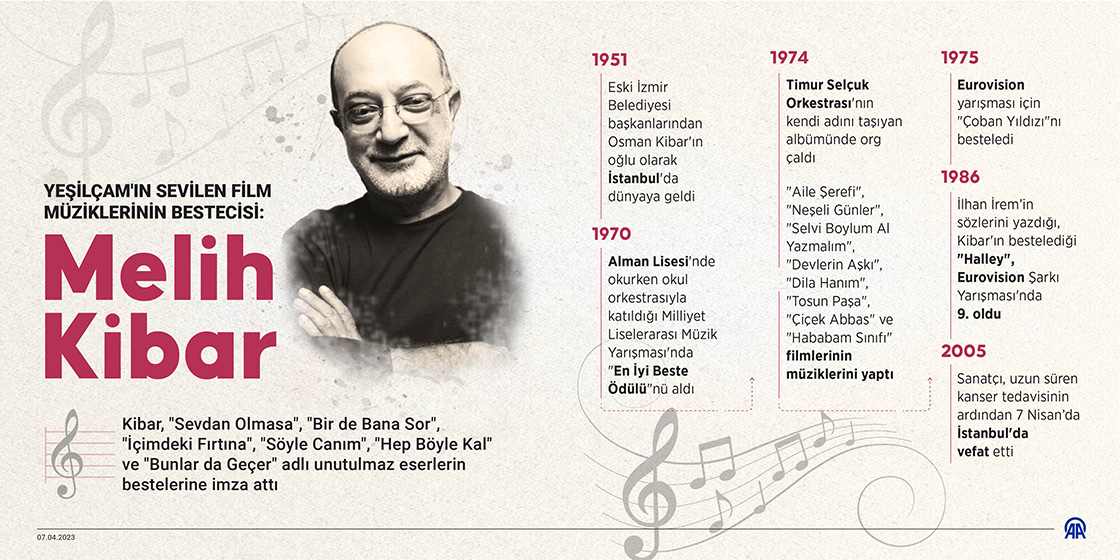 YEŞİLÇAM'IN SEVİLEN FİLM MÜZİKLERİNİN BESTECİSİ:

Melih Kibar

Kibar, "Sevdan Olmasa", "Bir de Bana Sor", "İçimdeki Fırtına", "Söyle Canım", "Hep Böyle Kal" ve "Bunlar da Geçer" adlı unutulmaz eserlerin bestelerine imza attı

1951

Eski İzmir Belediyesi başkanlarından Osman Kibar'ın oğlu olarak İstanbul'da dünyaya geldi

1970

Alman Lisesi'nde okurken okul orkestrasıyla katıldığı Milliyet Liselerarası Müzik Yarışması'nda "En İyi Beste Ödülü"nü aldı

1974

Timur Selçuk Orkestrası'nın kendi adını taşıyan albümünde org çaldı

"Aile Şerefi", "Neşeli Günler", "Selvi Boylum Al Yazmalım", "Devlerin Aşkı", "Dila Hanım", "Tosun Paşa", "Çiçek Abbas" ve "Hababam Sınıfı" filmlerinin müziklerini yaptı

1975

Eurovision yarışması için "Çoban Yıldızı"nı besteledi

1986

İlhan İrem'in sözlerini yazdığı, Kibar'ın bestelediği "Halley", Eurovision Şarkı Yarışması'nda 9. oldu

2005

Sanatçı, uzun süren kanser tedavisinin ardından 7 Nisan'da İstanbul'da vefat etti

07.04.2023

AA