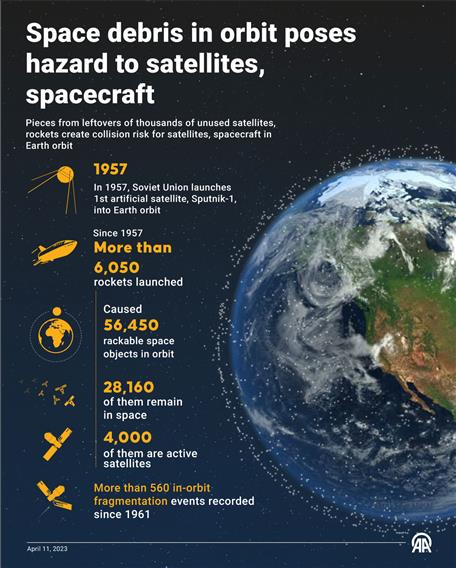 Space debris in orbit poses hazard to satellites, spacecraft

Pieces from leftovers of thousands of unused satellites, rockets create collision risk for satellites, spacecraft in Earth orbit

1957

In 1957, Soviet Union launches 1st artificial satellite, Sputnik-1, into Earth orbit

Since 1957

More than 6,050 rockets launched

Caused

56,450 rackable space objects in orbit

28,160 of them remain in space

4,000 of them are active satellites

More than 560 in-orbit fragmentation events recorded since 1961

April 11, 2023

AA