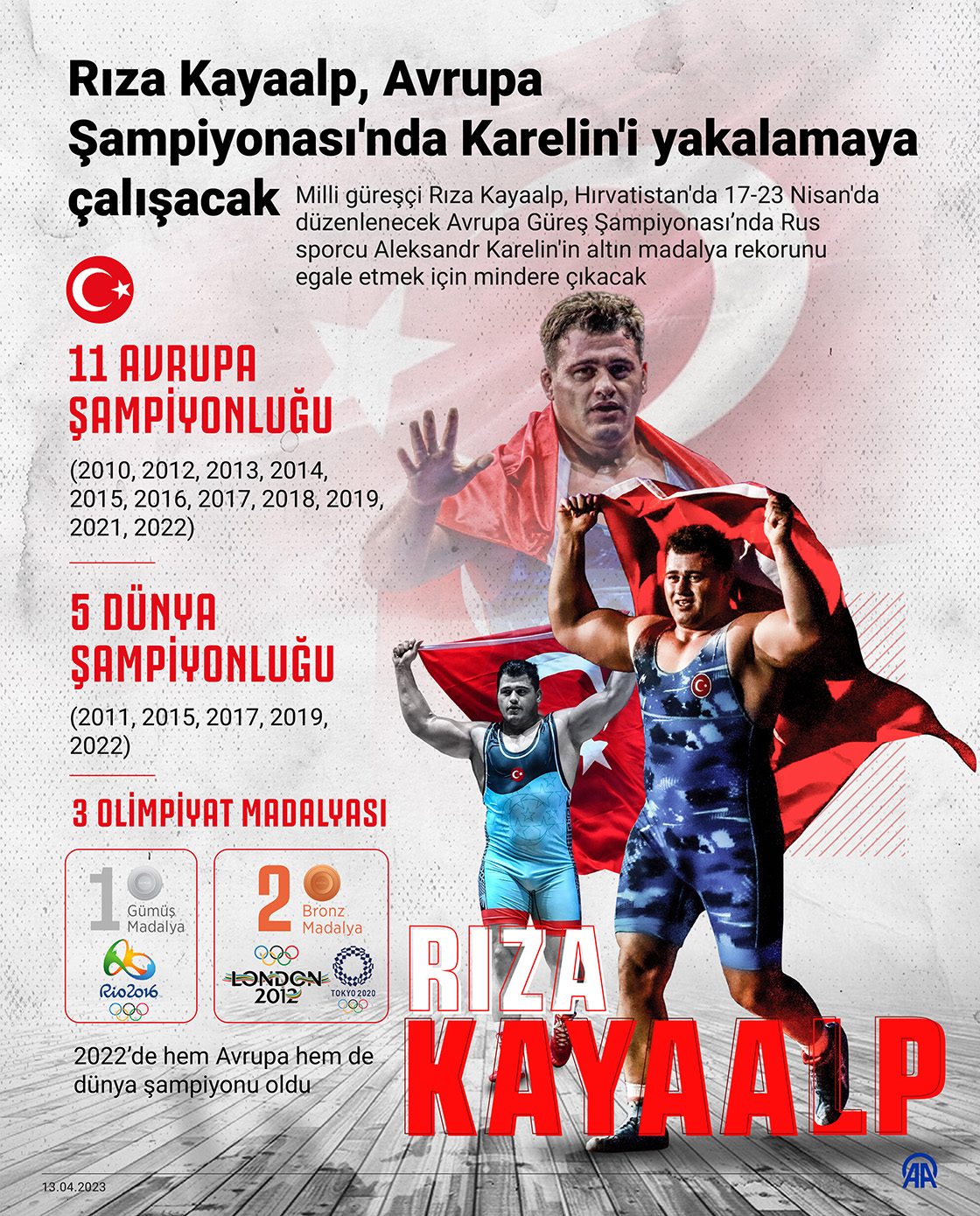 Rıza Kayaalp, Avrupa Şampiyonası'nda Karelin'i yakalamaya çalışacak

Milli güreşçi Rıza Kayaalp, Hırvatistan'da 17-23 Nisan'da düzenlenecek Avrupa Güreş Şampiyonası'nda Rus sporcu Aleksandr Karelin'in altın madalya rekorunu egale etmek için mindere çıkacak

11 AVRUPA ŞAMPİYONLUĞU

(2010, 2012, 2013, 2014, 2015, 2016, 2017, 2018, 2019, 2021, 2022)

5 DÜNYA ŞAMPİYONLUĞU

(2011, 2015, 2017, 2019, 2022)

3 OLİMPİYAT MADALYASI

1 Gümüş Madalya

Rio2016

2 Bronz Madalya

LONDON 2012

TOKYO 2020

2022'de hem Avrupa hem de dünya şampiyonu oldu

RIZA KAYAALP

13.04.2023

AA