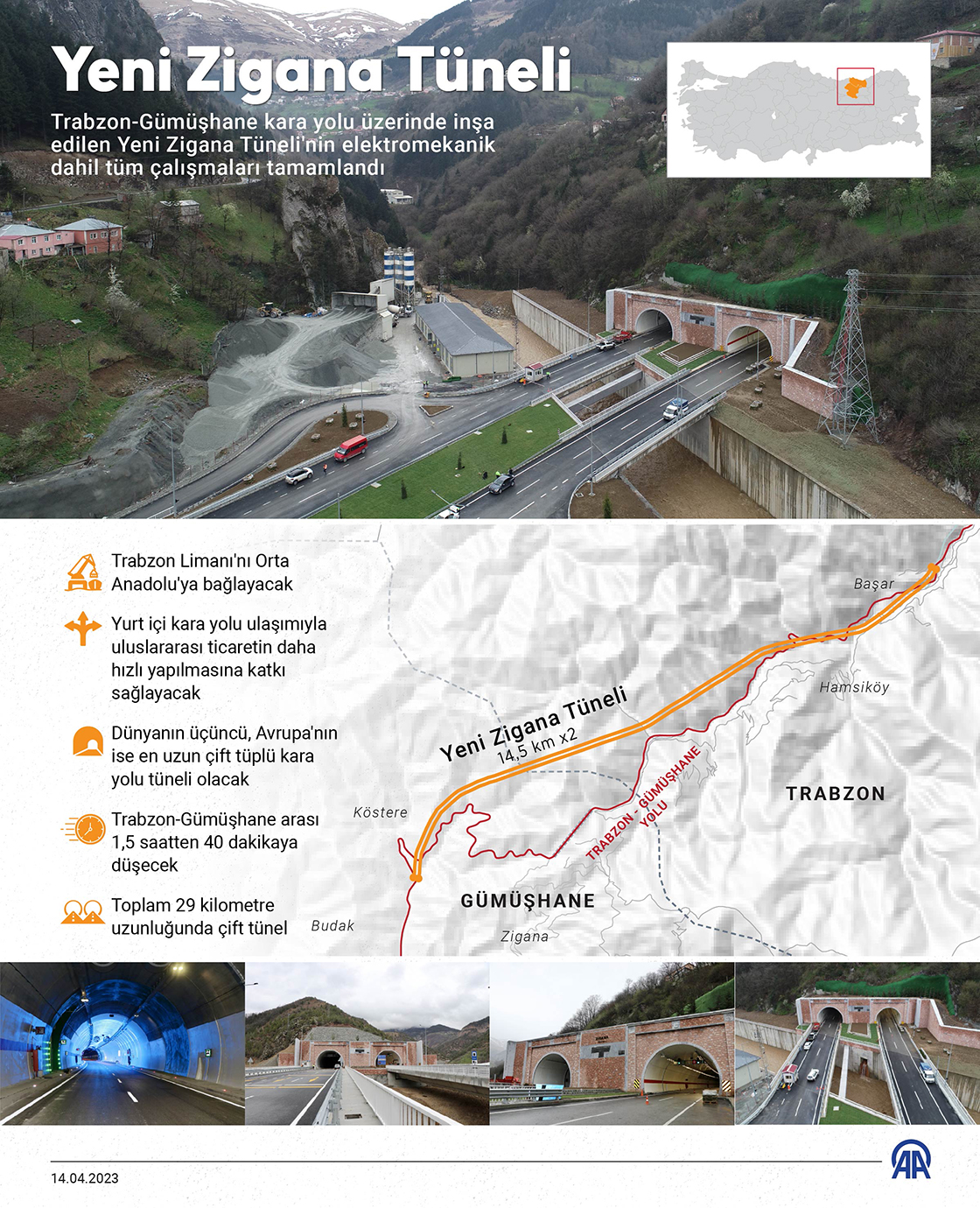 Yeni Zigana Tüneli

Trabzon-Gümüşhane kara yolu üzerinde inşa edilen Yeni Zigana Tüneli'nin elektromekanik dahil tüm çalışmaları tamamlandı

Trabzon Limanı'nı Orta Anadolu'ya bağlayacak

Yurt içi kara yolu ulaşımıyla uluslararası ticaretin daha hızlı yapılmasına katkı sağlayacak

Dünyanın üçüncü, Avrupa'nın ise en uzun çift tüplü kara yolu tüneli olacak

Trabzon-Gümüşhane arası 1,5 saatten 40 dakikaya düşecek

Toplam 29 kilometre uzunluğunda çift tünel

Başar

Hamsiköy

Yeni Zigana Tüneli
14,5 km x2

TRABZON - GÜMÜŞHANE YOLU

TRABZON

Köstere

GÜMÜŞHANE

Budak

Zigana

14.04.2023

AA