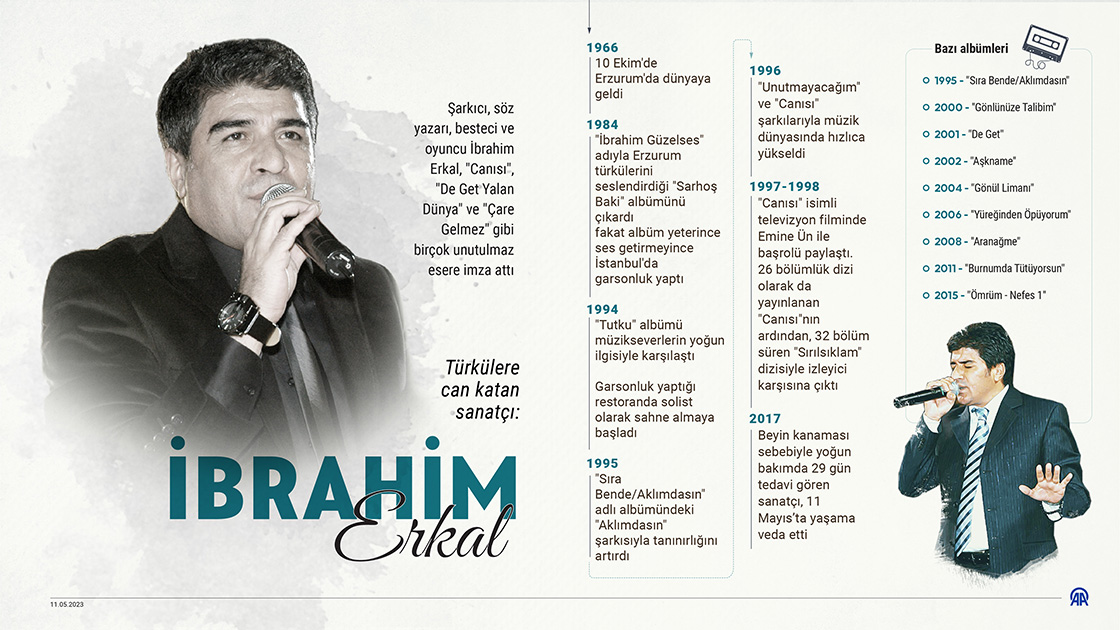 Şarkıcı, söz yazarı, besteci ve oyuncu İbrahim Erkal, "Canısı", "De Get Yalan Dünya" ve "Çare Gelmez" gibi birçok unutulmaz esere imza attı

Türkülere can katan sanatçı:

İBRAHİM
Erkal

1966
10 Ekim'de Erzurum'da dünyaya geldi

1984
"İbrahim Güzelses" adıyla Erzurum türkülerini seslendirdiği "Sarhoş Baki" albümünü çıkardı
fakat albüm yeterince ses getirmeyince İstanbul'da garsonluk yaptı

1994
"Tutku" albümü müzikseverlerin yoğun ilgisiyle karşılaştı

Garsonluk yaptığı restoranda solist olarak sahne almaya başladı

1995
"Sıra Bende/Aklımdasın" adlı albümündeki "Aklımdasın" şarkısıyla tanınırlığını artırdı

1996
"Unutmayacağım" ve "Canısı" şarkılarıyla müzik dünyasında hızlıca yükseldi

1997-1998
"Canısı" isimli televizyon filminde Emine Ün ile başrolü paylaştı. 26 bölümlük dizi olarak da yayınlanan "Canısı"nın ardından, 32 bölüm süren "Sırılsıklam" dizisiyle izleyici karşısına çıktı

2017
Beyin kanaması sebebiyle yoğun bakımda 29 gün tedavi gören sanatçı, 11 Mayıs'ta yaşama veda etti

Bazı albümleri
1995 - "Sıra Bende/Aklımdasın"
2000 - "Gönlünüze Talibim"
2001 - "De Get"
2002 - "Aşkname"
2004 - "Gönül Limanı"
2006 - "Yüreğinden Öpüyorum"
2008 - "Aranağme"
2011 - "Burnumda Tütüyorsun"
2015 - "Ömrüm - Nefes 1"

11.05.2023

AA